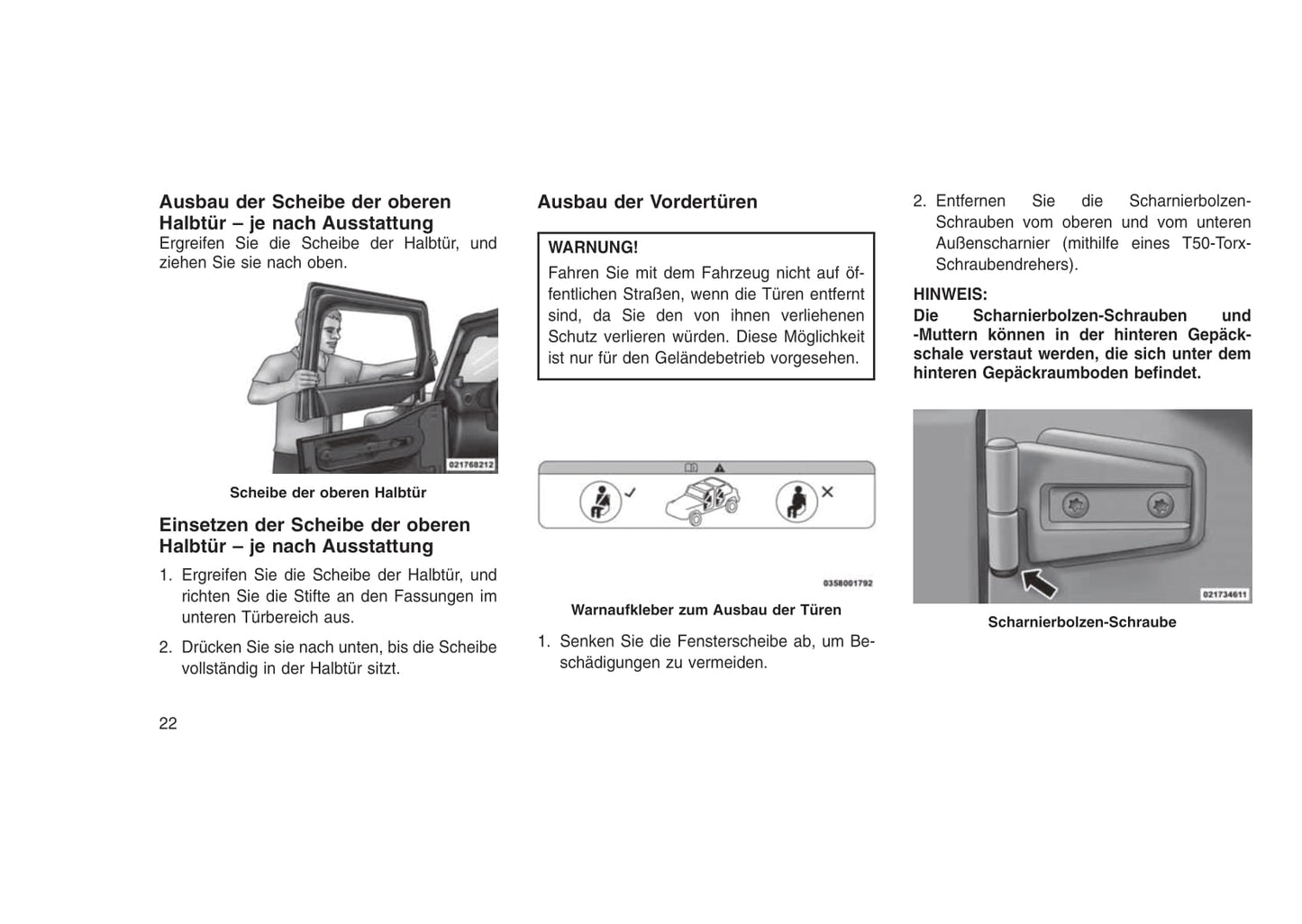 Ausbau der Scheibe der oberen Halbtür – je nach Ausstattung
Ergreifen Sie die Scheibe der Halbtür, und ziehen Sie sie nach oben.

021768212

Scheibe der oberen Halbtür

Einsetzen der Scheibe der oberen Halbtür – je nach Ausstattung

1. Ergreifen Sie die Scheibe der Halbtür, und richten Sie die Stifte an den Fassungen im unteren Türbereich aus.

2. Drücken Sie sie nach unten, bis die Scheibe vollständig in der Halbtür sitzt.

22

Ausbau der Vordertüren

WARNUNG!
Fahren Sie mit dem Fahrzeug nicht auf öffentlichen Straßen, wenn die Türen entfernt sind, da Sie den von ihnen verliehenen Schutz verlieren würden. Diese Möglichkeit ist nur für den Geländebetrieb vorgesehen.

0358001792

Warnaufkleber zum Ausbau der Türen

1. Senken Sie die Fensterscheibe ab, um Beschädigungen zu vermeiden.

2. Entfernen Sie die Scharnierbolzen-Schrauben vom oberen und vom unteren Außenscharnier (mithilfe eines T50-Torx-Schraubendrehers).

HINWEIS:
Die Scharnierbolzen-Schrauben und -Muttern können in der hinteren Gepäckschale verstaut werden, die sich unter dem hinteren Gepäckraumboden befindet.

021734611

Scharnierbolzen-Schraube