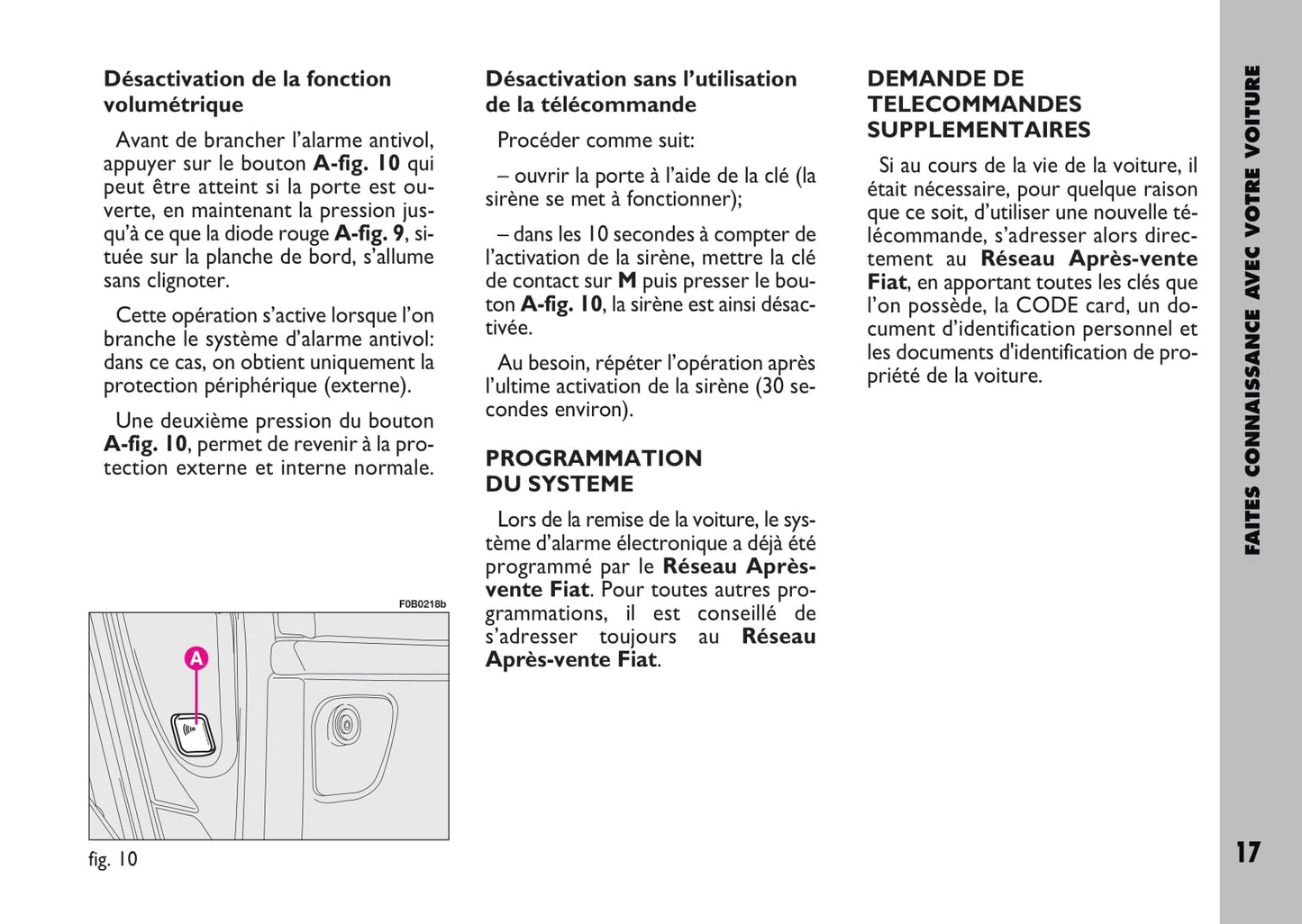 Désactivation de la fonction volumétrique

Avant de brancher l'alarme antivol, appuyer sur le bouton A-fig. 10 qui peut être atteint si la porte est ouverte, en maintenant la pression jusqu'à ce que la diode rouge A-fig. 9, située sur la planche de bord, s'allume sans clignoter.

Cette opération s'active lorsque l'on branche le système d'alarme antivol: dans ce cas, on obtient uniquement la protection périphérique (externe).

Une deuxième pression du bouton A-fig. 10, permet de revenir à la protection externe et interne normale.

F0B0218b

A

fig. 10

Désactivation sans l'utilisation de la télécommande

Procéder comme suit:

– ouvrir la porte à l'aide de la clé (la sirène se met à fonctionner);

– dans les 10 secondes à compter de l'activation de la sirène, mettre la clé de contact sur M puis presser le bouton A-fig. 10, la sirène est ainsi désactivée.

Au besoin, répéter l'opération après l'ultime activation de la sirène (30 secondes environ).

PROGRAMMATION DU SYSTEME

Lors de la remise de la voiture, le système d'alarme électronique a déjà été programmé par le Réseau Après-vente Fiat. Pour toutes autres programmations, il est conseillé de s'adresser toujours au Réseau Après-vente Fiat.

DEMANDE DE TELECOMMANDES SUPPLEMENTAIRES

Si au cours de la vie de la voiture, il était nécessaire, pour quelque raison que ce soit, d'utiliser une nouvelle télécommande, s'adresser alors directement au Réseau Après-vente Fiat, en apportant toutes les clés que l'on possède, la CODE card, un document d'identification personnel et les documents d'identification de propriété de la voiture.

FAITES CONNAISSANCE AVEC VOTRE VOITURE

17