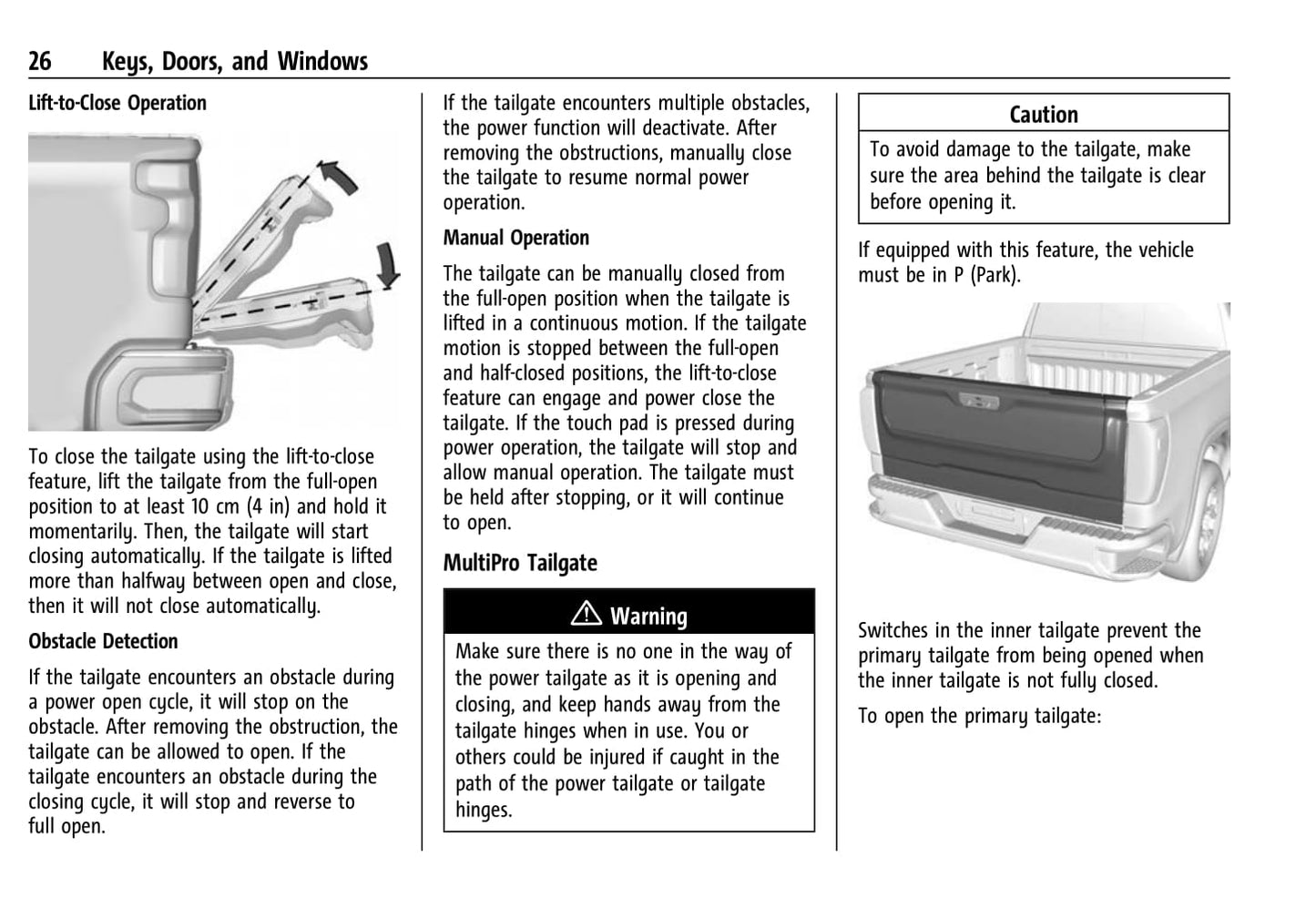 26 Keys, Doors, and Windows

Lift-to-Close Operation

To close the tailgate using the lift-to-close feature, lift the tailgate from the full-open position to at least 10 cm (4 in) and hold it momentarily. Then, the tailgate will start closing automatically. If the tailgate is lifted more than halfway between open and close, then it will not close automatically.

Obstacle Detection

If the tailgate encounters an obstacle during a power open cycle, it will stop on the obstacle. After removing the obstruction, the tailgate can be allowed to open. If the tailgate encounters an obstacle during the closing cycle, it will stop and reverse to full open.

If the tailgate encounters multiple obstacles, the power function will deactivate. After removing the obstructions, manually close the tailgate to resume normal power operation.

Manual Operation

The tailgate can be manually closed from the full-open position when the tailgate is lifted in a continuous motion. If the tailgate motion is stopped between the full-open and half-closed positions, the lift-to-close feature can engage and power close the tailgate. If the touch pad is pressed during power operation, the tailgate will stop and allow manual operation. The tailgate must be held after stopping, or it will continue to open.

MultiPro Tailgate

⚠ Warning

Make sure there is no one in the way of the power tailgate as it is opening and closing, and keep hands away from the tailgate hinges when in use. You or others could be injured if caught in the path of the power tailgate or tailgate hinges.

Caution

To avoid damage to the tailgate, make sure the area behind the tailgate is clear before opening it.

If equipped with this feature, the vehicle must be in P (Park).

Switches in the inner tailgate prevent the primary tailgate from being opened when the inner tailgate is not fully closed.

To open the primary tailgate: