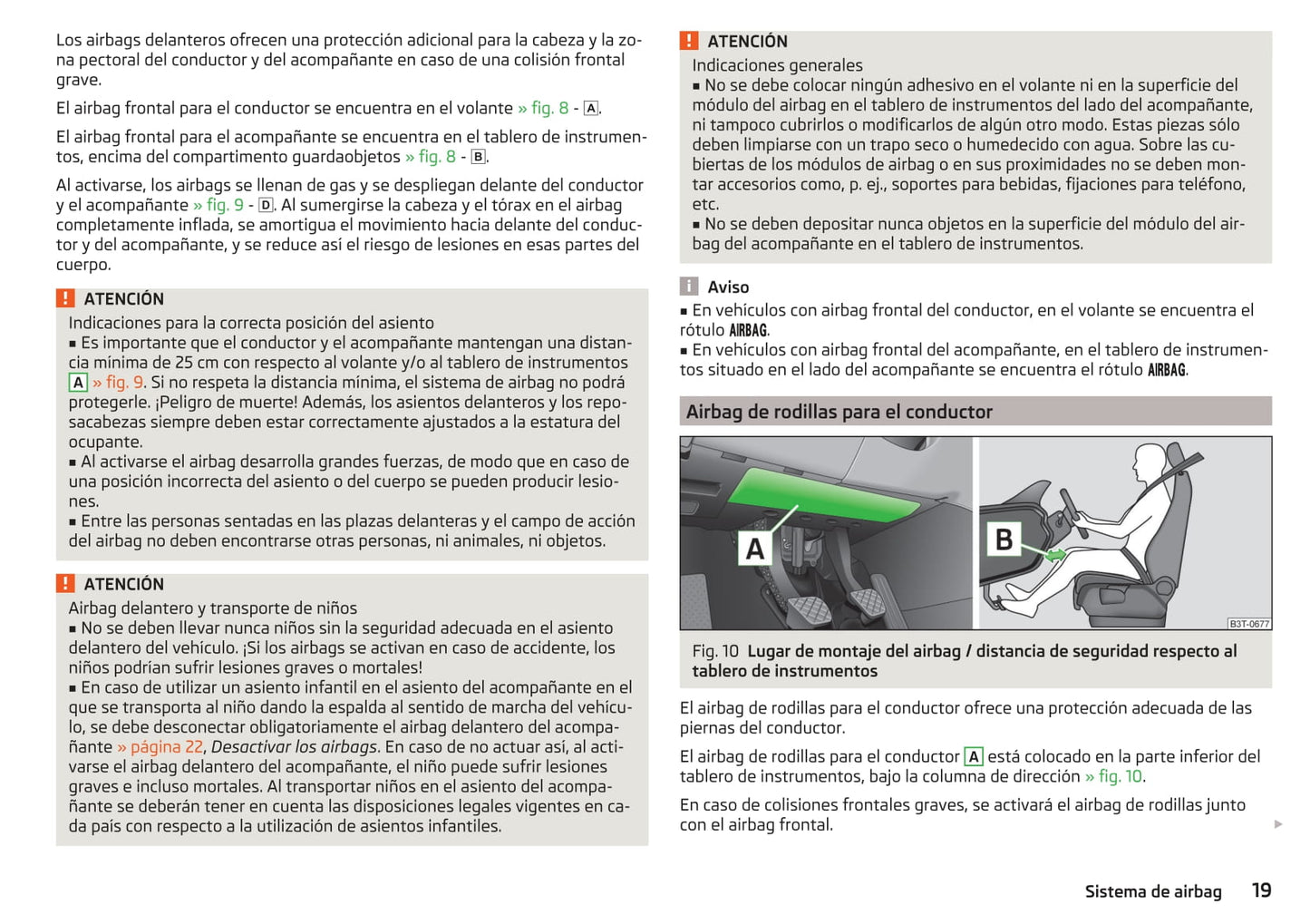 Los airbags delanteros ofrecen una protección adicional para la cabeza y la zona pectoral del conductor y del acompañante en caso de una colisión frontal grave.

El airbag frontal para el conductor se encuentra en el volante » fig. 8 - A.

El airbag frontal para el acompañante se encuentra en el tablero de instrumentos, encima del compartimento guardaobjetos » fig. 8 - B.

Al activarse, los airbags se llenan de gas y se despliegan delante del conductor y el acompañante » fig. 9 - D. Al sumergirse la cabeza y el tórax en el airbag completamente inflada, se amortigua el movimiento hacia delante del conductor y del acompañante, y se reduce así el riesgo de lesiones en esas partes del cuerpo.

! ATENCIÓN
Indicaciones para la correcta posición del asiento
■ Es importante que el conductor y el acompañante mantengan una distancia mínima de 25 cm con respecto al volante y/o al tablero de instrumentos A » fig. 9. Si no respeta la distancia mínima, el sistema de airbag no podrá protegerle. ¡Peligro de muerte! Además, los asientos delanteros y los reposacabezas siempre deben estar correctamente ajustados a la estatura del ocupante.
■ Al activarse el airbag desarrolla grandes fuerzas, de modo que en caso de una posición incorrecta del asiento o del cuerpo se pueden producir lesiones.
■ Entre las personas sentadas en las plazas delanteras y el campo de acción del airbag no deben encontrarse otras personas, ni animales, ni objetos.

! ATENCIÓN
Airbag delantero y transporte de niños
■ No se deben llevar nunca niños sin la seguridad adecuada en el asiento delantero del vehículo. ¡Si los airbags se activan en caso de accidente, los niños podrían sufrir lesiones graves o mortales!
■ En caso de utilizar un asiento infantil en el asiento del acompañante en el que se transporta al niño dando la espalda al sentido de marcha del vehículo, se debe desconectar obligatoriamente el airbag delantero del acompañante » página 22, Desactivar los airbags. En caso de no actuar así, al activarse el airbag delantero del acompañante, el niño puede sufrir lesiones graves e incluso mortales. Al transportar niños en el asiento del acompañante se deberán tener en cuenta las disposiciones legales vigentes en cada país con respecto a la utilización de asientos infantiles.

! ATENCIÓN
Indicaciones generales
■ No se debe colocar ningún adhesivo en el volante ni en la superficie del módulo del airbag en el tablero de instrumentos del lado del acompañante, ni tampoco cubrirlos o modificarlos de algún otro modo. Estas piezas sólo deben limpiarse con un trapo seco o humedecido con agua. Sobre las cubiertas de los módulos de airbag o en sus proximidades no se deben montar accesorios como, p. ej., soportes para bebidas, fijaciones para teléfono, etc.
■ No se deben depositar nunca objetos en la superficie del módulo del airbag del acompañante en el tablero de instrumentos.

i Aviso
■ En vehículos con airbag frontal del conductor, en el volante se encuentra el rótulo AIRBAG.
■ En vehículos con airbag frontal del acompañante, en el tablero de instrumentos situado en el lado del acompañante se encuentra el rótulo AIRBAG.

Airbag de rodillas para el conductor

A
B
B3T-0677

Fig. 10 Lugar de montaje del airbag / distancia de seguridad respecto al tablero de instrumentos

El airbag de rodillas para el conductor ofrece una protección adecuada de las piernas del conductor.

El airbag de rodillas para el conductor A está colocado en la parte inferior del tablero de instrumentos, bajo la columna de dirección » fig. 10.

En caso de colisiones frontales graves, se activará el airbag de rodillas junto con el airbag frontal.

Sistema de airbag 19