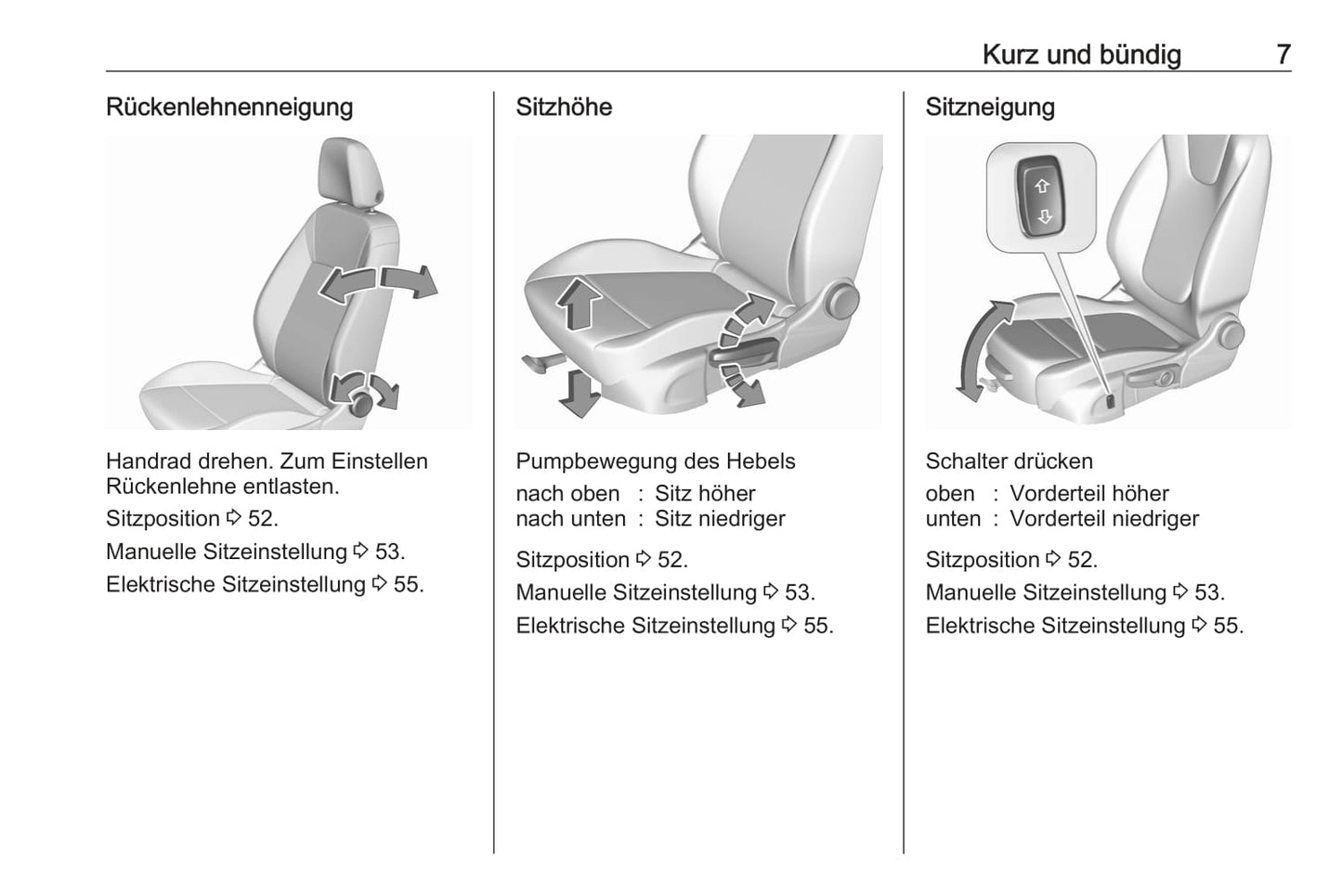 Kurz und bündig 7

Rückenlehnenneigung

Handrad drehen. Zum Einstellen Rückenlehne entlasten.

Sitzposition ⇨ 52.

Manuelle Sitzeinstellung ⇨ 53.

Elektrische Sitzeinstellung ⇨ 55.

Sitzhöhe

Pumpbewegung des Hebels

nach oben : Sitz höher
nach unten : Sitz niedriger

Sitzposition ⇨ 52.

Manuelle Sitzeinstellung ⇨ 53.

Elektrische Sitzeinstellung ⇨ 55.

Sitzneigung

Schalter drücken

oben : Vorderteil höher
unten : Vorderteil niedriger

Sitzposition ⇨ 52.

Manuelle Sitzeinstellung ⇨ 53.

Elektrische Sitzeinstellung ⇨ 55.