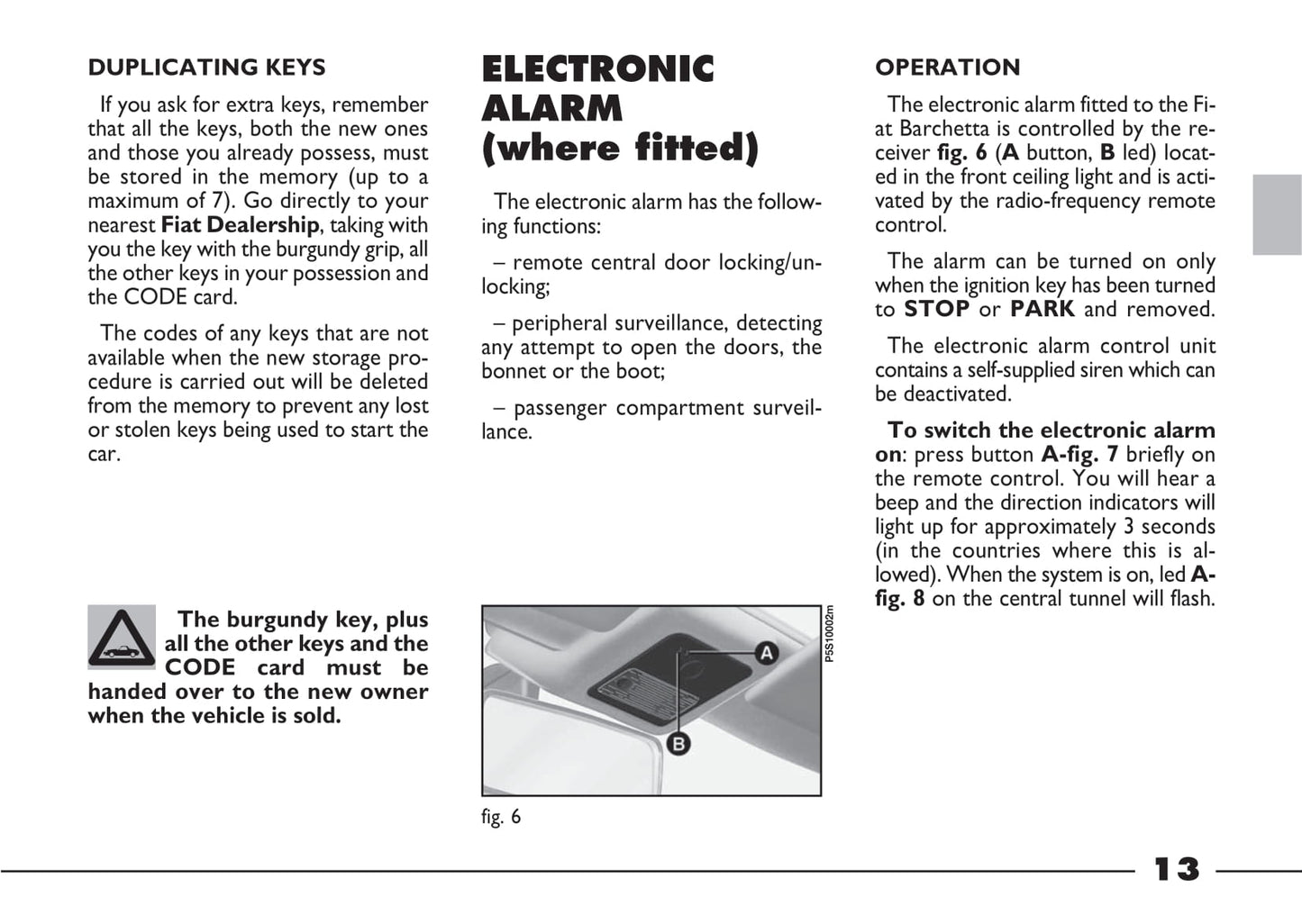 DUPLICATING KEYS

If you ask for extra keys, remember that all the keys, both the new ones and those you already possess, must be stored in the memory (up to a maximum of 7). Go directly to your nearest Fiat Dealership, taking with you the key with the burgundy grip, all the other keys in your possession and the CODE card.

The codes of any keys that are not available when the new storage procedure is carried out will be deleted from the memory to prevent any lost or stolen keys being used to start the car.

The burgundy key, plus all the other keys and the CODE card must be handed over to the new owner when the vehicle is sold.

ELECTRONIC ALARM (where fitted)

The electronic alarm has the following functions:

– remote central door locking/unlocking;

– peripheral surveillance, detecting any attempt to open the doors, the bonnet or the boot;

– passenger compartment surveillance.

A

B

P5S10002m

fig. 6

OPERATION

The electronic alarm fitted to the Fiat Barchetta is controlled by the receiver fig. 6 (A button, B led) located in the front ceiling light and is activated by the radio-frequency remote control.

The alarm can be turned on only when the ignition key has been turned to STOP or PARK and removed.

The electronic alarm control unit contains a self-supplied siren which can be deactivated.

To switch the electronic alarm on: press button A-fig. 7 briefly on the remote control. You will hear a beep and the direction indicators will light up for approximately 3 seconds (in the countries where this is allowed). When the system is on, led A-fig. 8 on the central tunnel will flash.

13