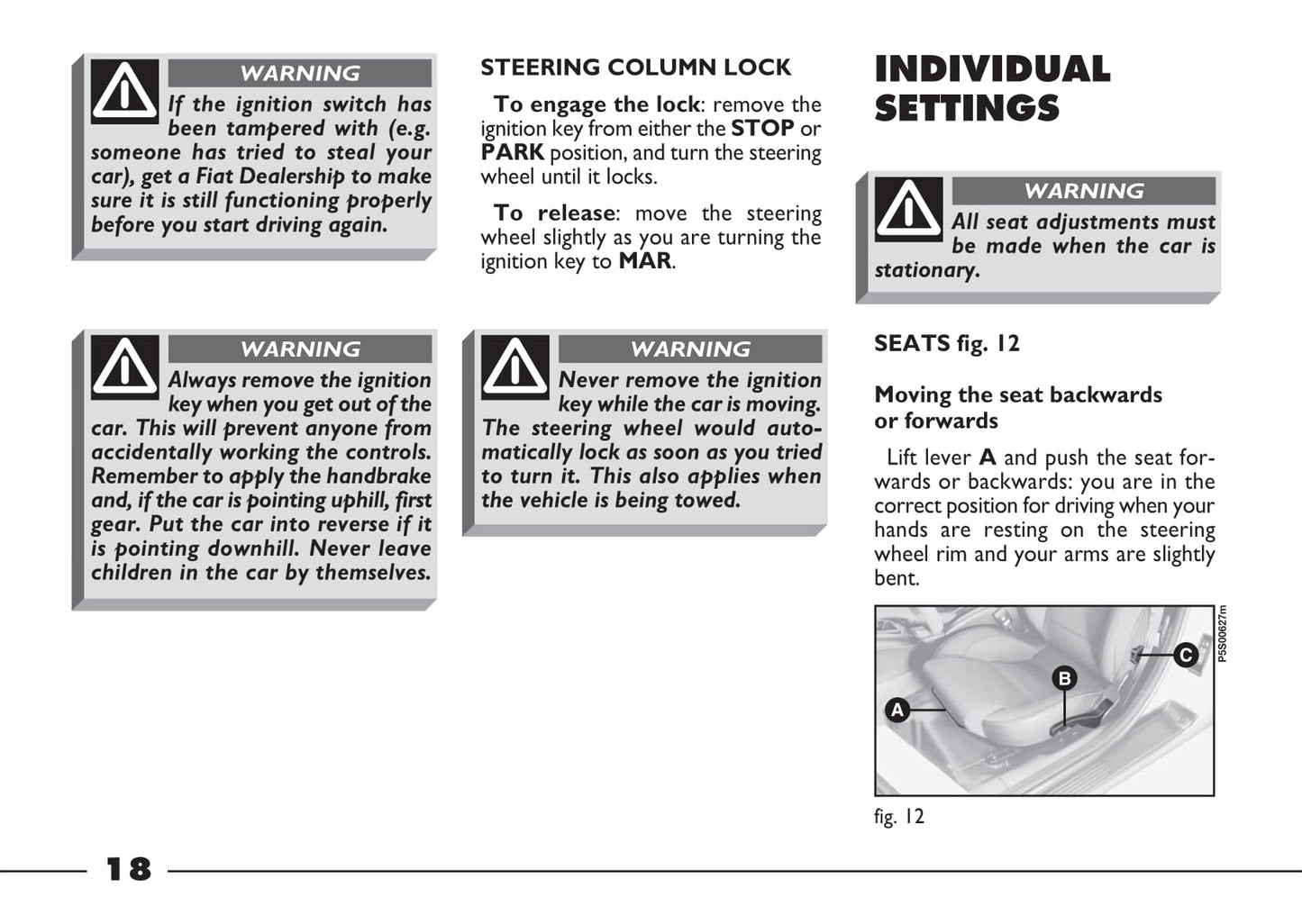 WARNING

If the ignition switch has been tampered with (e.g. someone has tried to steal your car), get a Fiat Dealership to make sure it is still functioning properly before you start driving again.

WARNING

Always remove the ignition key when you get out of the car. This will prevent anyone from accidentally working the controls. Remember to apply the handbrake and, if the car is pointing uphill, first gear. Put the car into reverse if it is pointing downhill. Never leave children in the car by themselves.

STEERING COLUMN LOCK

To engage the lock: remove the ignition key from either the STOP or PARK position, and turn the steering wheel until it locks.

To release: move the steering wheel slightly as you are turning the ignition key to MAR.

WARNING

Never remove the ignition key while the car is moving. The steering wheel would automatically lock as soon as you tried to turn it. This also applies when the vehicle is being towed.

INDIVIDUAL SETTINGS

WARNING

All seat adjustments must be made when the car is stationary.

SEATS fig. 12

Moving the seat backwards or forwards

Lift lever A and push the seat forwards or backwards: you are in the correct position for driving when your hands are resting on the steering wheel rim and your arms are slightly bent.

A
B
C
P5S00627m

fig. 12

18