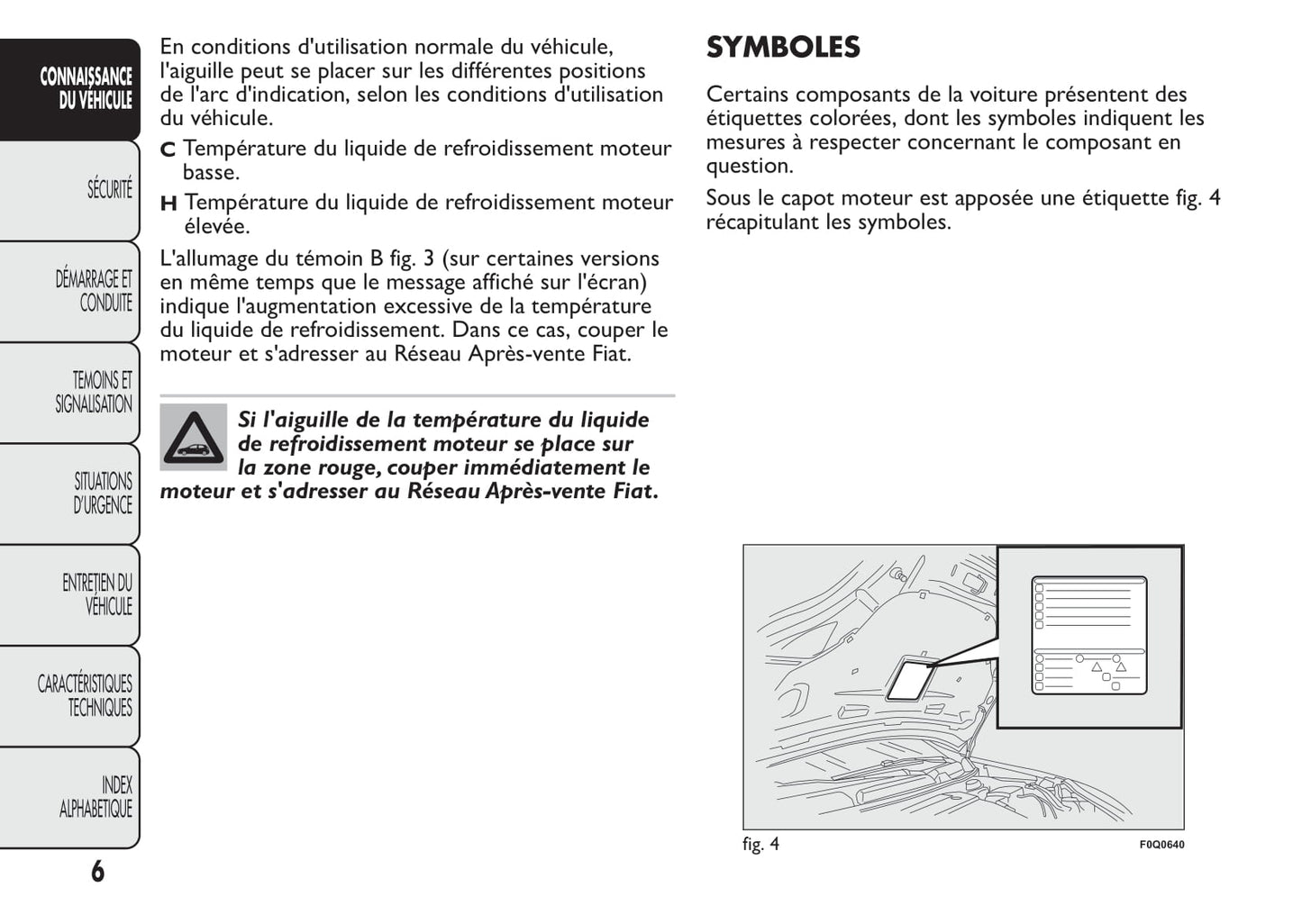 CONNAISSANCE DU VÉHICULE

SÉCURITÉ

DÉMARRAGE ET CONDUITE

TEMOINS ET SIGNALISATION

SITUATIONS D'URGENCE

ENTRETIEN DU VÉHICULE

CARACTÉRISTIQUES TECHNIQUES

INDEX ALPHABETIQUE

6

En conditions d'utilisation normale du véhicule, l'aiguille peut se placer sur les différentes positions de l'arc d'indication, selon les conditions d'utilisation du véhicule.

C Température du liquide de refroidissement moteur basse.

H Température du liquide de refroidissement moteur élevée.

L'allumage du témoin B fig. 3 (sur certaines versions en même temps que le message affiché sur l'écran) indique l'augmentation excessive de la température du liquide de refroidissement. Dans ce cas, couper le moteur et s'adresser au Réseau Après-vente Fiat.

Si l'aiguille de la température du liquide de refroidissement moteur se place sur la zone rouge, couper immédiatement le moteur et s'adresser au Réseau Après-vente Fiat.

SYMBOLES

Certains composants de la voiture présentent des étiquettes colorées, dont les symboles indiquent les mesures à respecter concernant le composant en question.

Sous le capot moteur est apposée une étiquette fig. 4 récapitulant les symboles.

fig. 4

F0Q0640