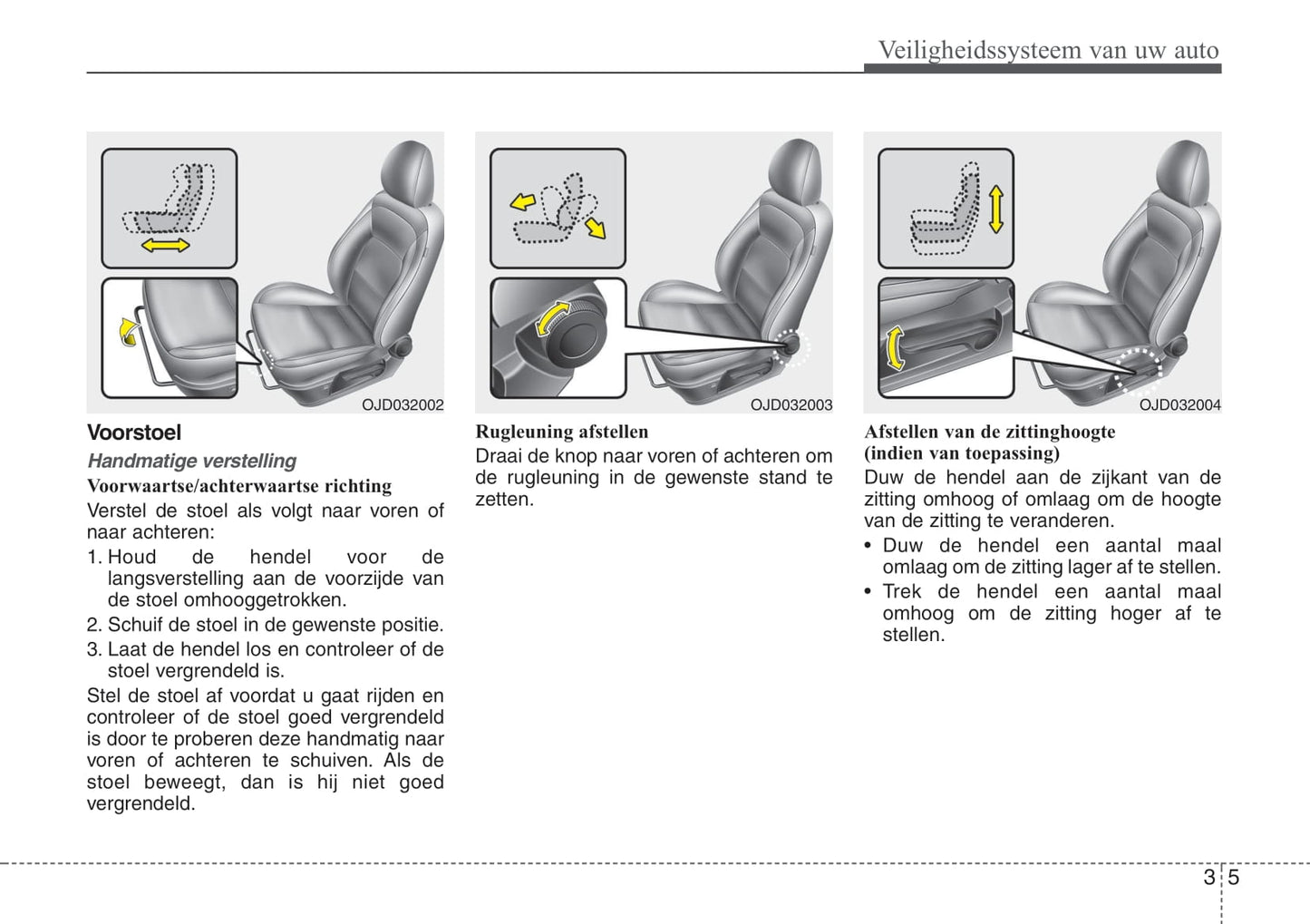 Veiligheidssysteem van uw auto

OJD032002

Voorstoel

Handmatige verstelling

Voorwaartse/achterwaartse richting

Verstel de stoel als volgt naar voren of naar achteren:

1. Houd de hendel voor de langsverstelling aan de voorzijde van de stoel omhooggetrokken.
2. Schuif de stoel in de gewenste positie.
3. Laat de hendel los en controleer of de stoel vergrendeld is.

Stel de stoel af voordat u gaat rijden en controleer of de stoel goed vergrendeld is door te proberen deze handmatig naar voren of achteren te schuiven. Als de stoel beweegt, dan is hij niet goed vergrendeld.

OJD032003

Rugleuning afstellen

Draai de knop naar voren of achteren om de rugleuning in de gewenste stand te zetten.

OJD032004

Afstellen van de zittinghoogte (indien van toepassing)

Duw de hendel aan de zijkant van de zitting omhoog of omlaag om de hoogte van de zitting te veranderen.

• Duw de hendel een aantal maal omlaag om de zitting lager af te stellen.
• Trek de hendel een aantal maal omhoog om de zitting hoger af te stellen.

3 5