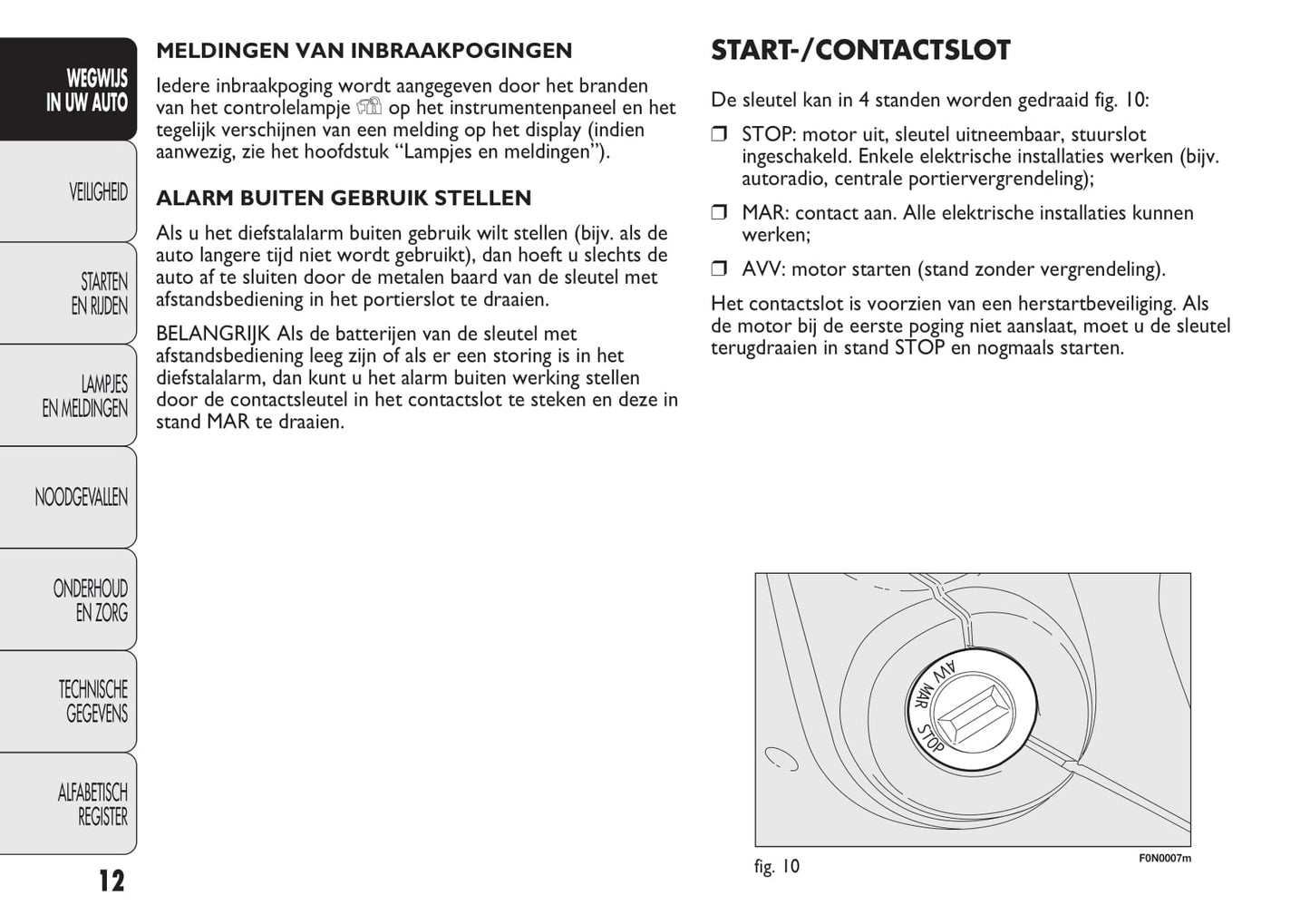 WEGWIJS IN UW AUTO

VEILIGHEID

STARTEN EN RIJDEN

LAMPJES EN MELDINGEN

NOODGEVALLEN

ONDERHOUD EN ZORG

TECHNISCHE GEGEVENS

ALFABETISCH REGISTER

12

MELDINGEN VAN INBRAAKPOGINGEN

Iedere inbraakpoging wordt aangegeven door het branden van het controlelampje op het instrumentenpaneel en het tegelijk verschijnen van een melding op het display (indien aanwezig, zie het hoofdstuk “Lampjes en meldingen”).

ALARM BUITEN GEBRUIK STELLEN

Als u het diefstalalarm buiten gebruik wilt stellen (bijv. als de auto langere tijd niet wordt gebruikt), dan hoeft u slechts de auto af te sluiten door de metalen baard van de sleutel met afstandsbediening in het portierslot te draaien.

BELANGRIJK Als de batterijen van de sleutel met afstandsbediening leeg zijn of als er een storing is in het diefstalalarm, dan kunt u het alarm buiten werking stellen door de contactsleutel in het contactslot te steken en deze in stand MAR te draaien.

START-/CONTACTSLOT

De sleutel kan in 4 standen worden gedraaid fig. 10:

❒ STOP: motor uit, sleutel uitneembaar, stuurslot ingeschakeld. Enkele elektrische installaties werken (bijv. autoradio, centrale portiervergrendeling);

❒ MAR: contact aan. Alle elektrische installaties kunnen werken;

❒ AVV: motor starten (stand zonder vergrendeling).

Het contactslot is voorzien van een herstartbeveiliging. Als de motor bij de eerste poging niet aanslaat, moet u de sleutel terugdraaien in stand STOP en nogmaals starten.

AVV
MAR
STOP

fig. 10

F0N0007m