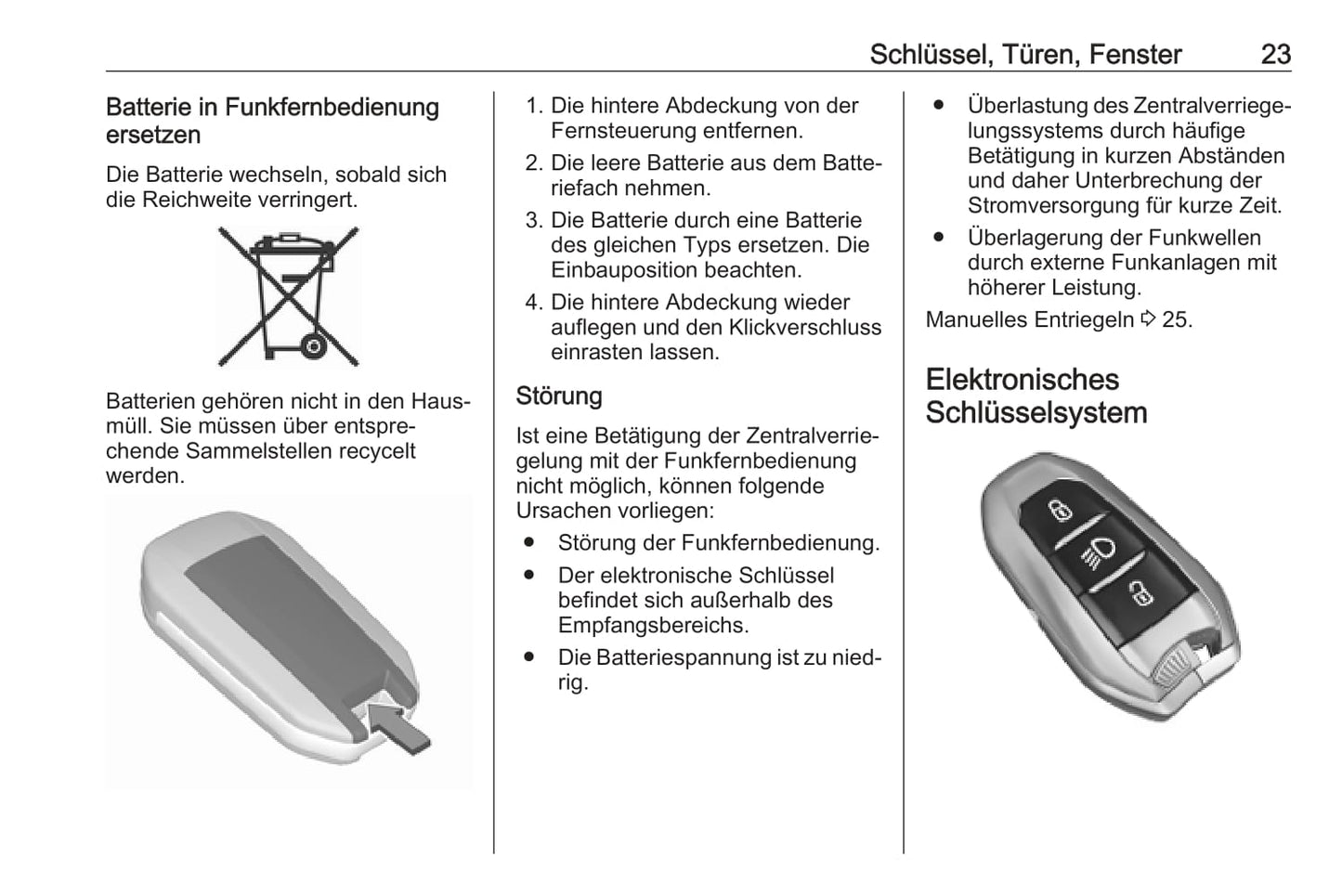 Schlüssel, Türen, Fenster 23

Batterie in Funkfernbedienung ersetzen

Die Batterie wechseln, sobald sich die Reichweite verringert.

Batterien gehören nicht in den Hausmüll. Sie müssen über entsprechende Sammelstellen recycelt werden.

1. Die hintere Abdeckung von der Fernsteuerung entfernen.
2. Die leere Batterie aus dem Batteriefach nehmen.
3. Die Batterie durch eine Batterie des gleichen Typs ersetzen. Die Einbauposition beachten.
4. Die hintere Abdeckung wieder auflegen und den Klickverschluss einrasten lassen.

Störung

Ist eine Betätigung der Zentralverriegelung mit der Funkfernbedienung nicht möglich, können folgende Ursachen vorliegen:

● Störung der Funkfernbedienung.
● Der elektronische Schlüssel befindet sich außerhalb des Empfangsbereichs.
● Die Batteriespannung ist zu niedrig.
● Überlastung des Zentralverriegelungssystems durch häufige Betätigung in kurzen Abständen und daher Unterbrechung der Stromversorgung für kurze Zeit.
● Überlagerung der Funkwellen durch externe Funkanlagen mit höherer Leistung.

Manuelles Entriegeln ⇨ 25.

Elektronisches Schlüsselsystem