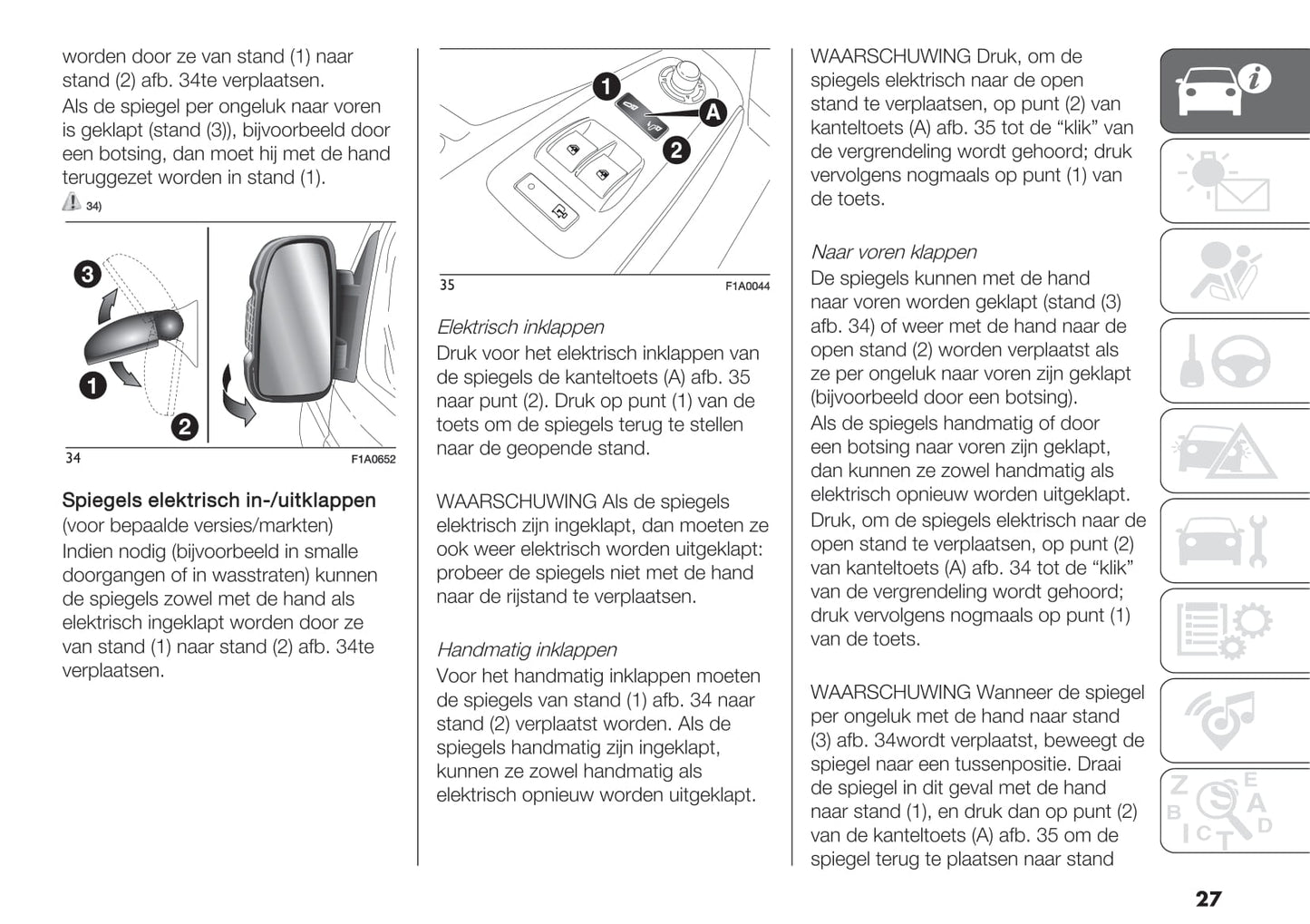 worden door ze van stand (1) naar stand (2) afb. 34te verplaatsen.
Als de spiegel per ongeluk naar voren is geklapt (stand (3)), bijvoorbeeld door een botsing, dan moet hij met de hand teruggezet worden in stand (1).
34)

3
1
2
34
F1A0652

Spiegels elektrisch in-/uitklappen
(voor bepaalde versies/markten)
Indien nodig (bijvoorbeeld in smalle doorgangen of in wasstraten) kunnen de spiegels zowel met de hand als elektrisch ingeklapt worden door ze van stand (1) naar stand (2) afb. 34te verplaatsen.

1
A
2
35
F1A0044

Elektrisch inklappen
Druk voor het elektrisch inklappen van de spiegels de kanteltoets (A) afb. 35 naar punt (2). Druk op punt (1) van de toets om de spiegels terug te stellen naar de geopende stand.

WAARSCHUWING Als de spiegels elektrisch zijn ingeklapt, dan moeten ze ook weer elektrisch worden uitgeklapt: probeer de spiegels niet met de hand naar de rijstand te verplaatsen.

Handmatig inklappen
Voor het handmatig inklappen moeten de spiegels van stand (1) afb. 34 naar stand (2) verplaatst worden. Als de spiegels handmatig zijn ingeklapt, kunnen ze zowel handmatig als elektrisch opnieuw worden uitgeklapt.

WAARSCHUWING Druk, om de spiegels elektrisch naar de open stand te verplaatsen, op punt (2) van kanteltoets (A) afb. 35 tot de “klik” van de vergrendeling wordt gehoord; druk vervolgens nogmaals op punt (1) van de toets.

Naar voren klappen
De spiegels kunnen met de hand naar voren worden geklapt (stand (3) afb. 34) of weer met de hand naar de open stand (2) worden verplaatst als ze per ongeluk naar voren zijn geklapt (bijvoorbeeld door een botsing).
Als de spiegels handmatig of door een botsing naar voren zijn geklapt, dan kunnen ze zowel handmatig als elektrisch opnieuw worden uitgeklapt.
Druk, om de spiegels elektrisch naar de open stand te verplaatsen, op punt (2) van kanteltoets (A) afb. 34 tot de “klik” van de vergrendeling wordt gehoord; druk vervolgens nogmaals op punt (1) van de toets.

WAARSCHUWING Wanneer de spiegel per ongeluk met de hand naar stand (3) afb. 34wordt verplaatst, beweegt de spiegel naar een tussenpositie. Draai de spiegel in dit geval met de hand naar stand (1), en druk dan op punt (2) van de kanteltoets (A) afb. 35 om de spiegel terug te plaatsen naar stand

27