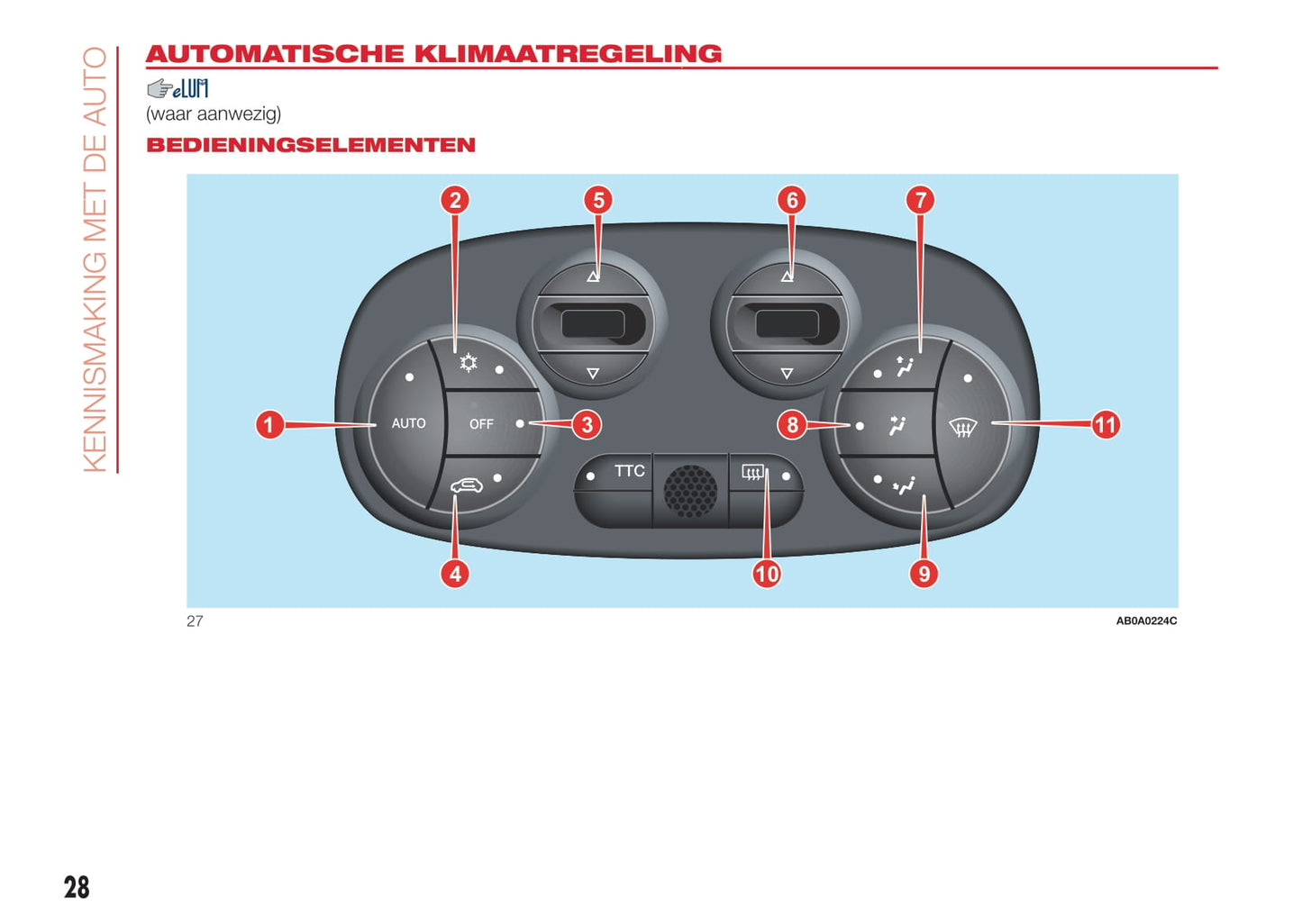 KENNISMAKING MET DE AUTO

AUTOMATISCHE KLIMAATREGELING

eLUM
(waar aanwezig)

BEDIENINGSELEMENTEN

2
5
6
7
1
AUTO
OFF
3
8
11
TTC
4
10
9

27
AB0A0224C

28