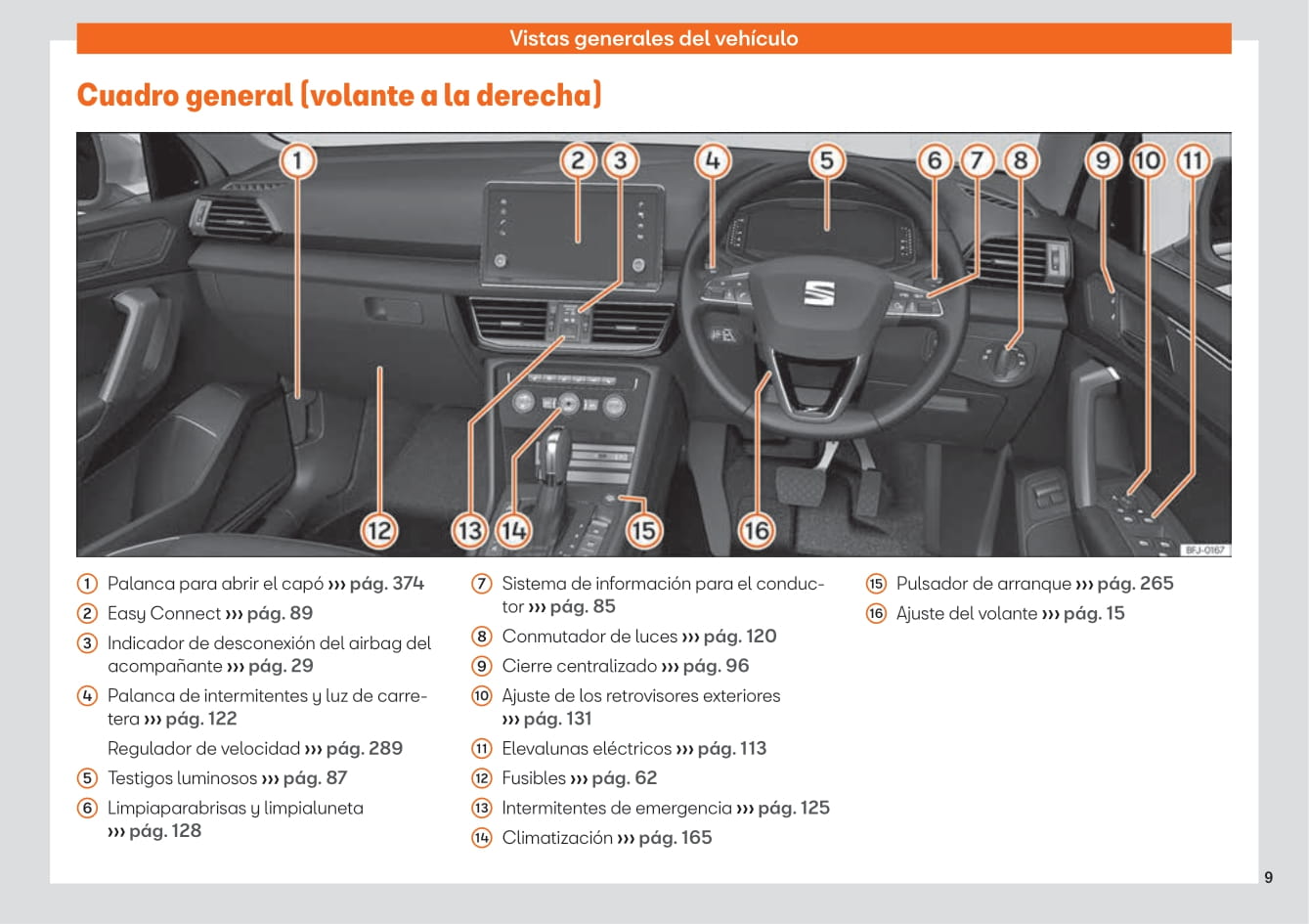 Vistas generales del vehículo

Cuadro general (volante a la derecha)

1 2 3 4 5 6 7 8 9 10 11

12 13 14 15 16

BFJ-0167

1 Palanca para abrir el capó ››› pág. 374
2 Easy Connect ››› pág. 89
3 Indicador de desconexión del airbag del acompañante ››› pág. 29
4 Palanca de intermitentes y luz de carretera ››› pág. 122
Regulador de velocidad ››› pág. 289
5 Testigos luminosos ››› pág. 87
6 Limpiaparabrisas y limpialuneta ››› pág. 128

7 Sistema de información para el conductor ››› pág. 85
8 Conmutador de luces ››› pág. 120
9 Cierre centralizado ››› pág. 96
10 Ajuste de los retrovisores exteriores ››› pág. 131
11 Elevalunas eléctricos ››› pág. 113
12 Fusibles ››› pág. 62
13 Intermitentes de emergencia ››› pág. 125
14 Climatización ››› pág. 165

15 Pulsador de arranque ››› pág. 265
16 Ajuste del volante ››› pág. 15

9