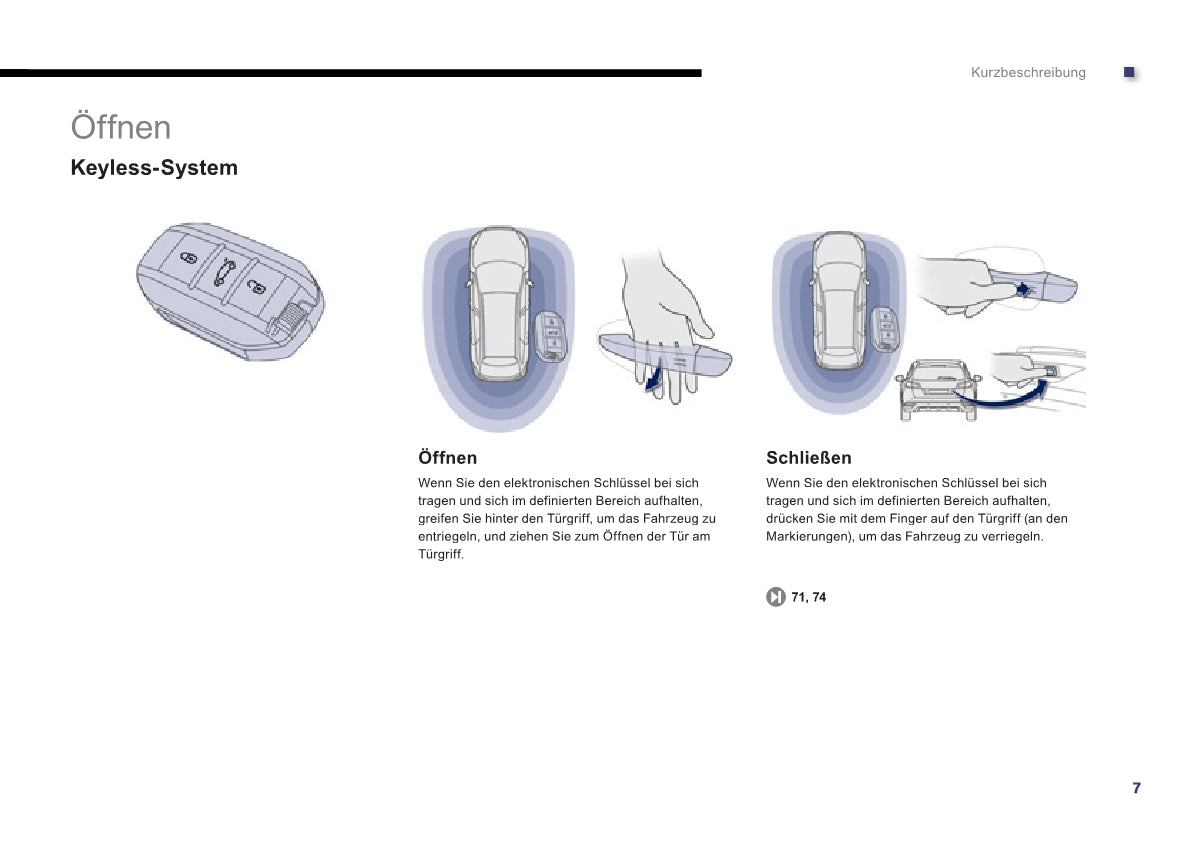 Kurzbeschreibung

Öffnen

Keyless-System

Öffnen

Wenn Sie den elektronischen Schlüssel bei sich tragen und sich im definierten Bereich aufhalten, greifen Sie hinter den Türgriff, um das Fahrzeug zu entriegeln, und ziehen Sie zum Öffnen der Tür am Türgriff.

Schließen

Wenn Sie den elektronischen Schlüssel bei sich tragen und sich im definierten Bereich aufhalten, drücken Sie mit dem Finger auf den Türgriff (an den Markierungen), um das Fahrzeug zu verriegeln.

71, 74

7