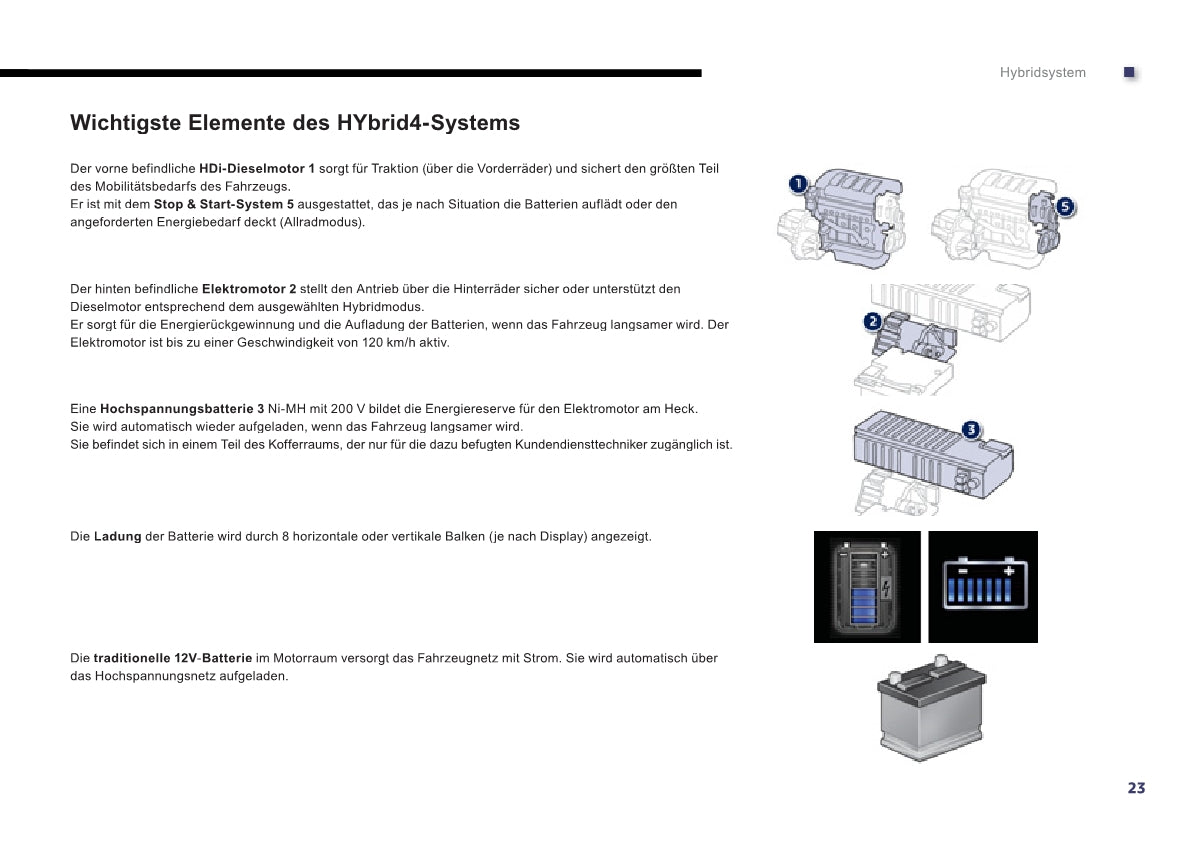 Hybridsystem

Wichtigste Elemente des HYbrid4-Systems

Der vorne befindliche HDi-Dieselmotor 1 sorgt für Traktion (über die Vorderräder) und sichert den größten Teil des Mobilitätsbedarfs des Fahrzeugs.
Er ist mit dem Stop & Start-System 5 ausgestattet, das je nach Situation die Batterien auflädt oder den angeforderten Energiebedarf deckt (Allradmodus).

1

5

Der hinten befindliche Elektromotor 2 stellt den Antrieb über die Hinterräder sicher oder unterstützt den Dieselmotor entsprechend dem ausgewählten Hybridmodus.
Er sorgt für die Energierückgewinnung und die Aufladung der Batterien, wenn das Fahrzeug langsamer wird. Der Elektromotor ist bis zu einer Geschwindigkeit von 120 km/h aktiv.

2

Eine Hochspannungsbatterie 3 Ni-MH mit 200 V bildet die Energiereserve für den Elektromotor am Heck.
Sie wird automatisch wieder aufgeladen, wenn das Fahrzeug langsamer wird.
Sie befindet sich in einem Teil des Kofferraums, der nur für die dazu befugten Kundendiensttechniker zugänglich ist.

3

Die Ladung der Batterie wird durch 8 horizontale oder vertikale Balken (je nach Display) angezeigt.

Die traditionelle 12V-Batterie im Motorraum versorgt das Fahrzeugnetz mit Strom. Sie wird automatisch über das Hochspannungsnetz aufgeladen.

23