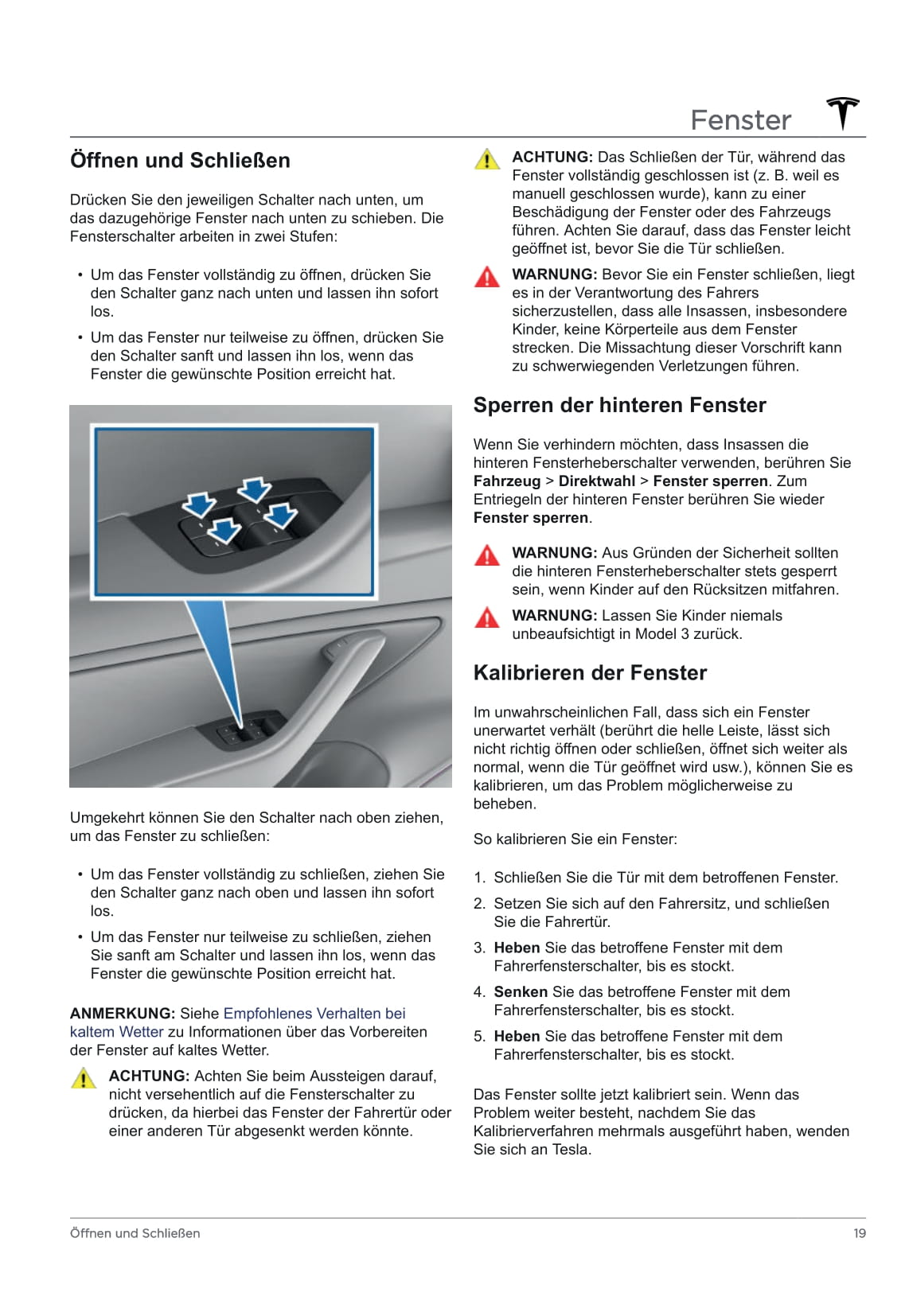 Fenster

Öffnen und Schließen

Drücken Sie den jeweiligen Schalter nach unten, um das dazugehörige Fenster nach unten zu schieben. Die Fensterschalter arbeiten in zwei Stufen:

• Um das Fenster vollständig zu öffnen, drücken Sie den Schalter ganz nach unten und lassen ihn sofort los.
• Um das Fenster nur teilweise zu öffnen, drücken Sie den Schalter sanft und lassen ihn los, wenn das Fenster die gewünschte Position erreicht hat.

Umgekehrt können Sie den Schalter nach oben ziehen, um das Fenster zu schließen:

• Um das Fenster vollständig zu schließen, ziehen Sie den Schalter ganz nach oben und lassen ihn sofort los.
• Um das Fenster nur teilweise zu schließen, ziehen Sie sanft am Schalter und lassen ihn los, wenn das Fenster die gewünschte Position erreicht hat.

ANMERKUNG: Siehe Empfohlenes Verhalten bei kaltem Wetter zu Informationen über das Vorbereiten der Fenster auf kaltes Wetter.

ACHTUNG: Achten Sie beim Aussteigen darauf, nicht versehentlich auf die Fensterschalter zu drücken, da hierbei das Fenster der Fahrertür oder einer anderen Tür abgesenkt werden könnte.

ACHTUNG: Das Schließen der Tür, während das Fenster vollständig geschlossen ist (z. B. weil es manuell geschlossen wurde), kann zu einer Beschädigung der Fenster oder des Fahrzeugs führen. Achten Sie darauf, dass das Fenster leicht geöffnet ist, bevor Sie die Tür schließen.

WARNUNG: Bevor Sie ein Fenster schließen, liegt es in der Verantwortung des Fahrers sicherzustellen, dass alle Insassen, insbesondere Kinder, keine Körperteile aus dem Fenster strecken. Die Missachtung dieser Vorschrift kann zu schwerwiegenden Verletzungen führen.

Sperren der hinteren Fenster

Wenn Sie verhindern möchten, dass Insassen die hinteren Fensterheberschalter verwenden, berühren Sie Fahrzeug > Direktwahl > Fenster sperren. Zum Entriegeln der hinteren Fenster berühren Sie wieder Fenster sperren.

WARNUNG: Aus Gründen der Sicherheit sollten die hinteren Fensterheberschalter stets gesperrt sein, wenn Kinder auf den Rücksitzen mitfahren.

WARNUNG: Lassen Sie Kinder niemals unbeaufsichtigt in Model 3 zurück.

Kalibrieren der Fenster

Im unwahrscheinlichen Fall, dass sich ein Fenster unerwartet verhält (berührt die helle Leiste, lässt sich nicht richtig öffnen oder schließen, öffnet sich weiter als normal, wenn die Tür geöffnet wird usw.), können Sie es kalibrieren, um das Problem möglicherweise zu beheben.

So kalibrieren Sie ein Fenster:

1. Schließen Sie die Tür mit dem betroffenen Fenster.
2. Setzen Sie sich auf den Fahrersitz, und schließen Sie die Fahrertür.
3. Heben Sie das betroffene Fenster mit dem Fahrerfensterschalter, bis es stockt.
4. Senken Sie das betroffene Fenster mit dem Fahrerfensterschalter, bis es stockt.
5. Heben Sie das betroffene Fenster mit dem Fahrerfensterschalter, bis es stockt.

Das Fenster sollte jetzt kalibriert sein. Wenn das Problem weiter besteht, nachdem Sie das Kalibrierverfahren mehrmals ausgeführt haben, wenden Sie sich an Tesla.

Öffnen und Schließen 19