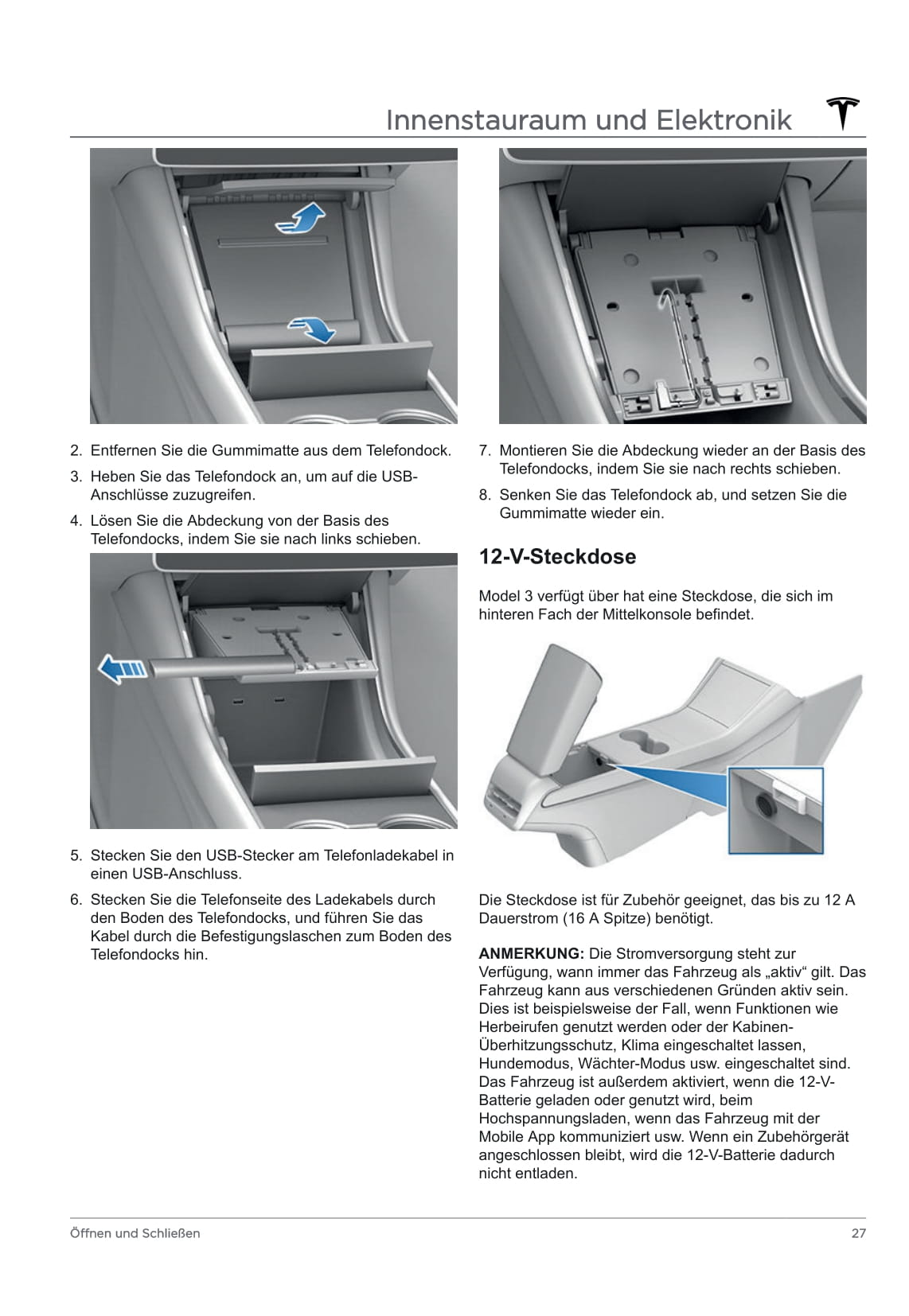 Innenstauraum und Elektronik

2. Entfernen Sie die Gummimatte aus dem Telefondock.

3. Heben Sie das Telefondock an, um auf die USB-Anschlüsse zuzugreifen.

4. Lösen Sie die Abdeckung von der Basis des Telefondocks, indem Sie sie nach links schieben.

5. Stecken Sie den USB-Stecker am Telefonladekabel in einen USB-Anschluss.

6. Stecken Sie die Telefonseite des Ladekabels durch den Boden des Telefondocks, und führen Sie das Kabel durch die Befestigungslaschen zum Boden des Telefondocks hin.

7. Montieren Sie die Abdeckung wieder an der Basis des Telefondocks, indem Sie sie nach rechts schieben.

8. Senken Sie das Telefondock ab, und setzen Sie die Gummimatte wieder ein.

12-V-Steckdose

Model 3 verfügt über hat eine Steckdose, die sich im hinteren Fach der Mittelkonsole befindet.

Die Steckdose ist für Zubehör geeignet, das bis zu 12 A Dauerstrom (16 A Spitze) benötigt.

ANMERKUNG: Die Stromversorgung steht zur Verfügung, wann immer das Fahrzeug als „aktiv“ gilt. Das Fahrzeug kann aus verschiedenen Gründen aktiv sein. Dies ist beispielsweise der Fall, wenn Funktionen wie Herbeirufen genutzt werden oder der Kabinen-Überhitzungsschutz, Klima eingeschaltet lassen, Hundemodus, Wächter-Modus usw. eingeschaltet sind. Das Fahrzeug ist außerdem aktiviert, wenn die 12-V-Batterie geladen oder genutzt wird, beim Hochspannungsladen, wenn das Fahrzeug mit der Mobile App kommuniziert usw. Wenn ein Zubehörgerät angeschlossen bleibt, wird die 12-V-Batterie dadurch nicht entladen.

Öffnen und Schließen

27