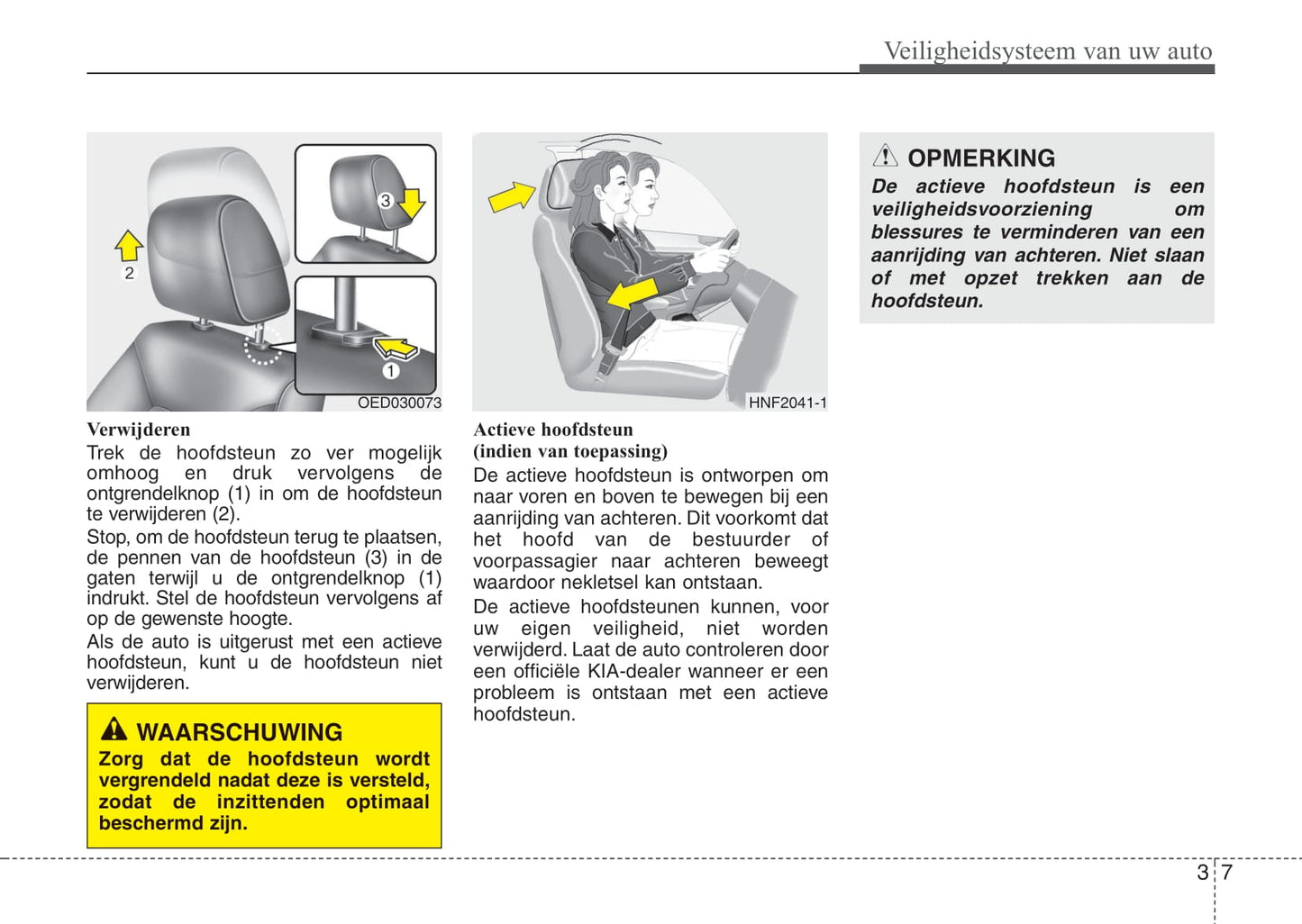 Veiligheidsysteem van uw auto

3
2
1
OED030073

Verwijderen
Trek de hoofdsteun zo ver mogelijk omhoog en druk vervolgens de ontgrendelknop (1) in om de hoofdsteun te verwijderen (2).

Stop, om de hoofdsteun terug te plaatsen, de pennen van de hoofdsteun (3) in de gaten terwijl u de ontgrendelknop (1) indrukt. Stel de hoofdsteun vervolgens af op de gewenste hoogte.

Als de auto is uitgerust met een actieve hoofdsteun, kunt u de hoofdsteun niet verwijderen.

WAARSCHUWING
Zorg dat de hoofdsteun wordt vergrendeld nadat deze is versteld, zodat de inzittenden optimaal beschermd zijn.

HNF2041-1

Actieve hoofdsteun
(indien van toepassing)
De actieve hoofdsteun is ontworpen om naar voren en boven te bewegen bij een aanrijding van achteren. Dit voorkomt dat het hoofd van de bestuurder of voorpassagier naar achteren beweegt waardoor nekletsel kan ontstaan.

De actieve hoofdsteunen kunnen, voor uw eigen veiligheid, niet worden verwijderd. Laat de auto controleren door een officiële KIA-dealer wanneer er een probleem is ontstaan met een actieve hoofdsteun.

OPMERKING
De actieve hoofdsteun is een veiligheidsvoorziening om blessures te verminderen van een aanrijding van achteren. Niet slaan of met opzet trekken aan de hoofdsteun.

3 7