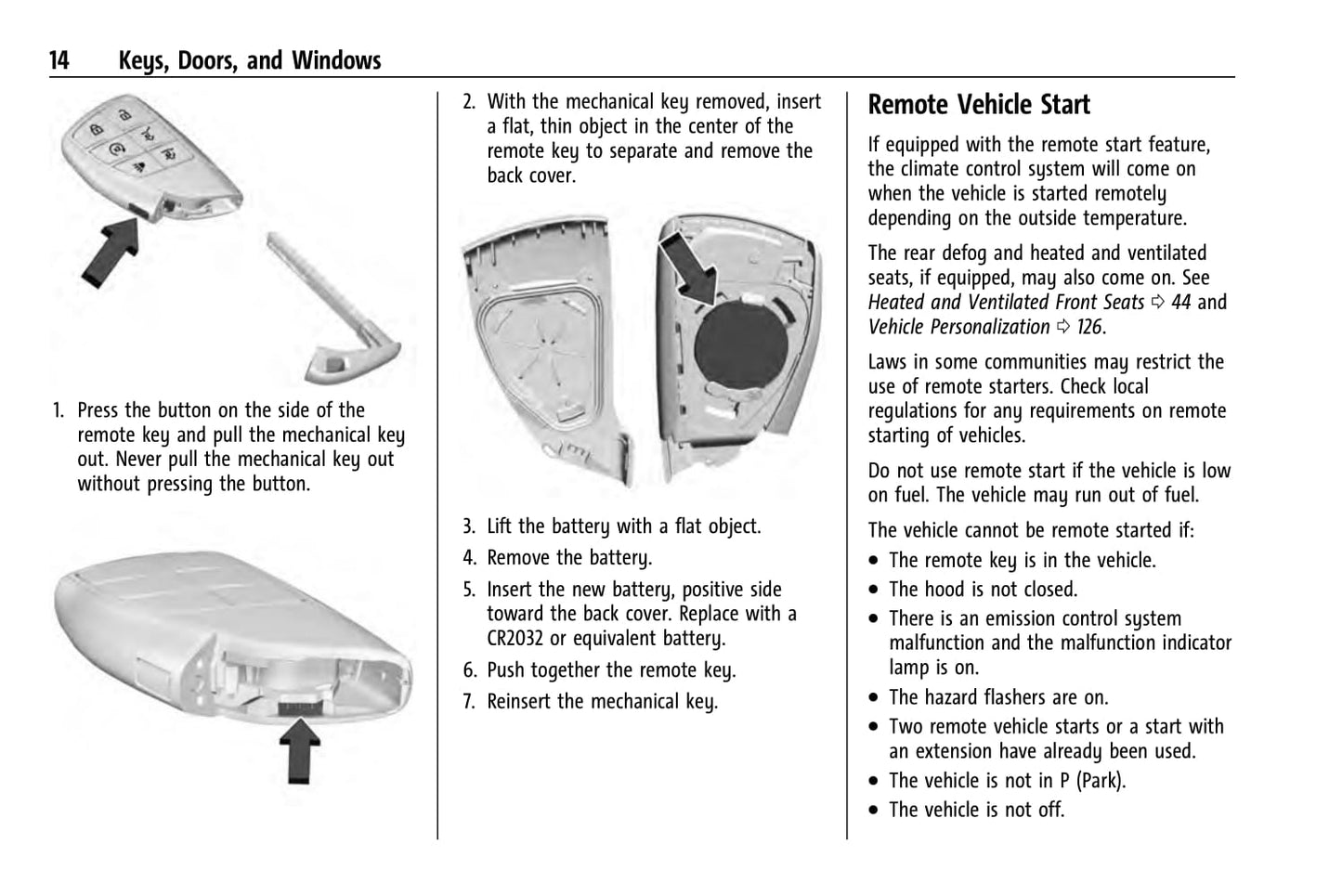 14 Keys, Doors, and Windows

1. Press the button on the side of the remote key and pull the mechanical key out. Never pull the mechanical key out without pressing the button.

2. With the mechanical key removed, insert a flat, thin object in the center of the remote key to separate and remove the back cover.

3. Lift the battery with a flat object.

4. Remove the battery.

5. Insert the new battery, positive side toward the back cover. Replace with a CR2032 or equivalent battery.

6. Push together the remote key.

7. Reinsert the mechanical key.

Remote Vehicle Start

If equipped with the remote start feature, the climate control system will come on when the vehicle is started remotely depending on the outside temperature.

The rear defog and heated and ventilated seats, if equipped, may also come on. See Heated and Ventilated Front Seats ⇨ 44 and Vehicle Personalization ⇨ 126.

Laws in some communities may restrict the use of remote starters. Check local regulations for any requirements on remote starting of vehicles.

Do not use remote start if the vehicle is low on fuel. The vehicle may run out of fuel.

The vehicle cannot be remote started if:

• The remote key is in the vehicle.
• The hood is not closed.
• There is an emission control system malfunction and the malfunction indicator lamp is on.
• The hazard flashers are on.
• Two remote vehicle starts or a start with an extension have already been used.
• The vehicle is not in P (Park).
• The vehicle is not off.