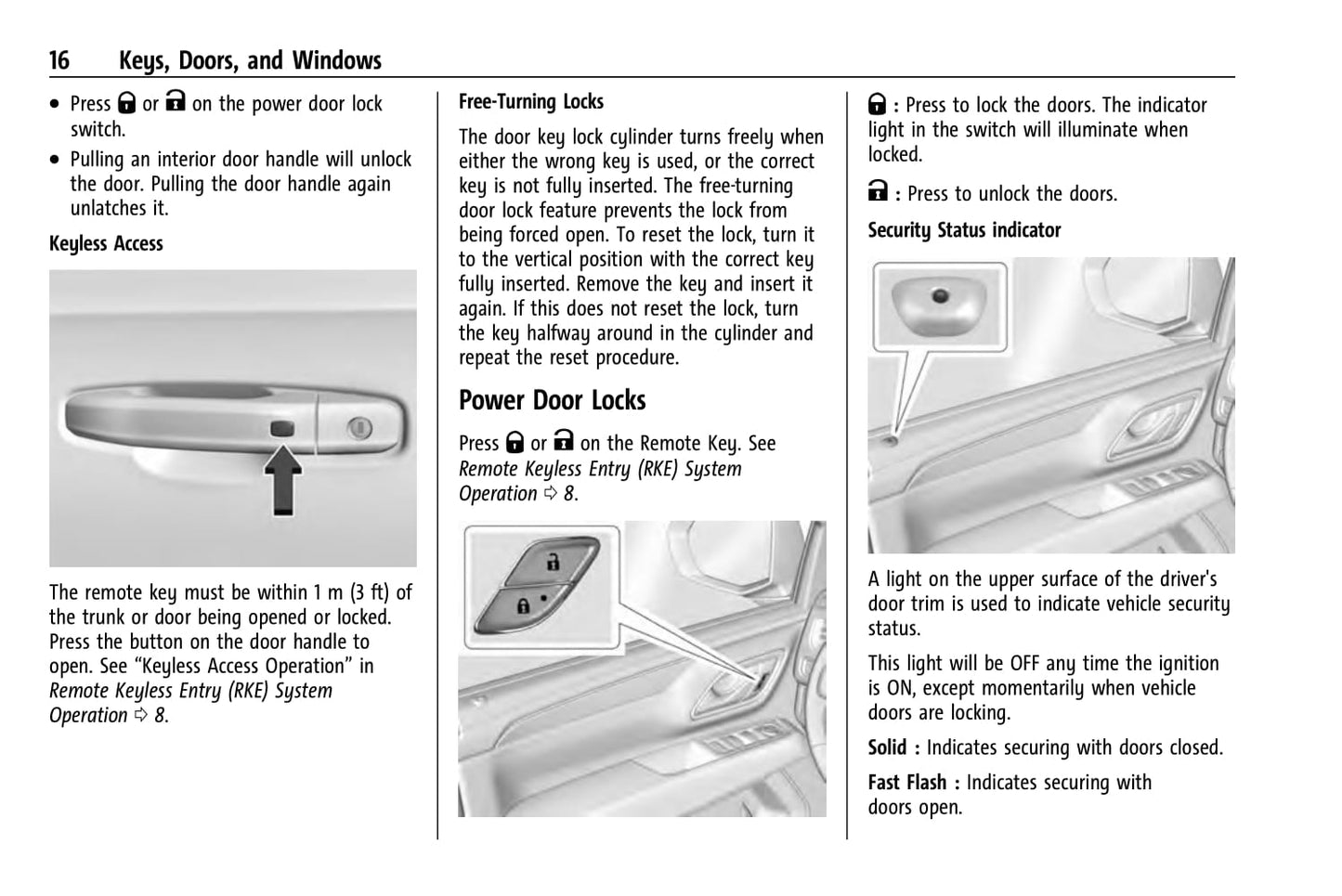 16 Keys, Doors, and Windows

• Press 🔒 or 🔓 on the power door lock switch.
• Pulling an interior door handle will unlock the door. Pulling the door handle again unlatches it.

Keyless Access

The remote key must be within 1 m (3 ft) of the trunk or door being opened or locked. Press the button on the door handle to open. See "Keyless Access Operation" in Remote Keyless Entry (RKE) System Operation ⇨ 8.

Free-Turning Locks

The door key lock cylinder turns freely when either the wrong key is used, or the correct key is not fully inserted. The free-turning door lock feature prevents the lock from being forced open. To reset the lock, turn it to the vertical position with the correct key fully inserted. Remove the key and insert it again. If this does not reset the lock, turn the key halfway around in the cylinder and repeat the reset procedure.

Power Door Locks

Press 🔒 or 🔓 on the Remote Key. See Remote Keyless Entry (RKE) System Operation ⇨ 8.

🔒 : Press to lock the doors. The indicator light in the switch will illuminate when locked.

🔓 : Press to unlock the doors.

Security Status indicator

A light on the upper surface of the driver's door trim is used to indicate vehicle security status.

This light will be OFF any time the ignition is ON, except momentarily when vehicle doors are locking.

Solid : Indicates securing with doors closed.

Fast Flash : Indicates securing with doors open.