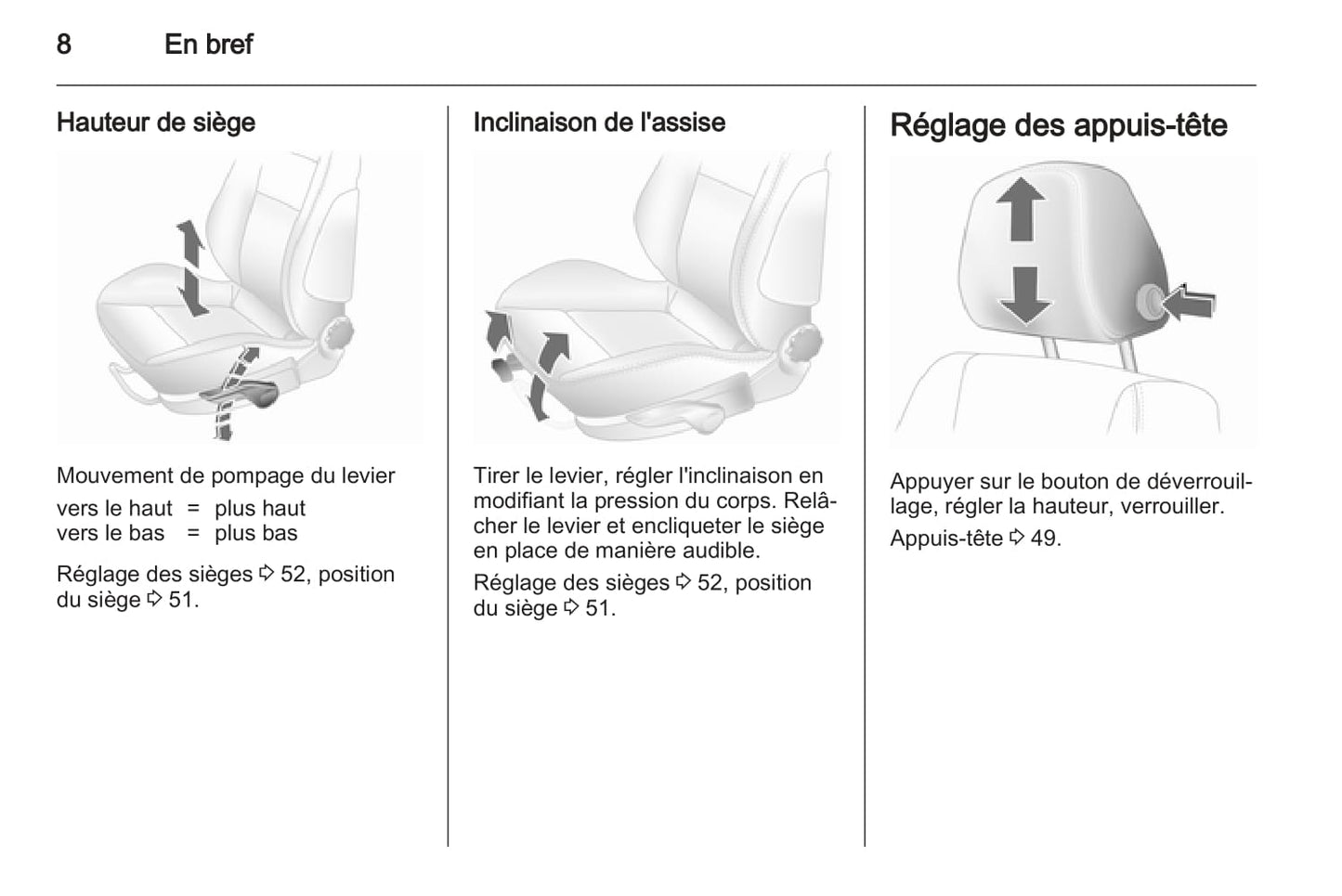 8 En bref

Hauteur de siège

Mouvement de pompage du levier

vers le haut = plus haut
vers le bas = plus bas

Réglage des sièges ⇨ 52, position du siège ⇨ 51.

Inclinaison de l'assise

Tirer le levier, régler l'inclinaison en modifiant la pression du corps. Relâcher le levier et encliqueter le siège en place de manière audible.

Réglage des sièges ⇨ 52, position du siège ⇨ 51.

Réglage des appuis-tête

Appuyer sur le bouton de déverrouillage, régler la hauteur, verrouiller.

Appuis-tête ⇨ 49.