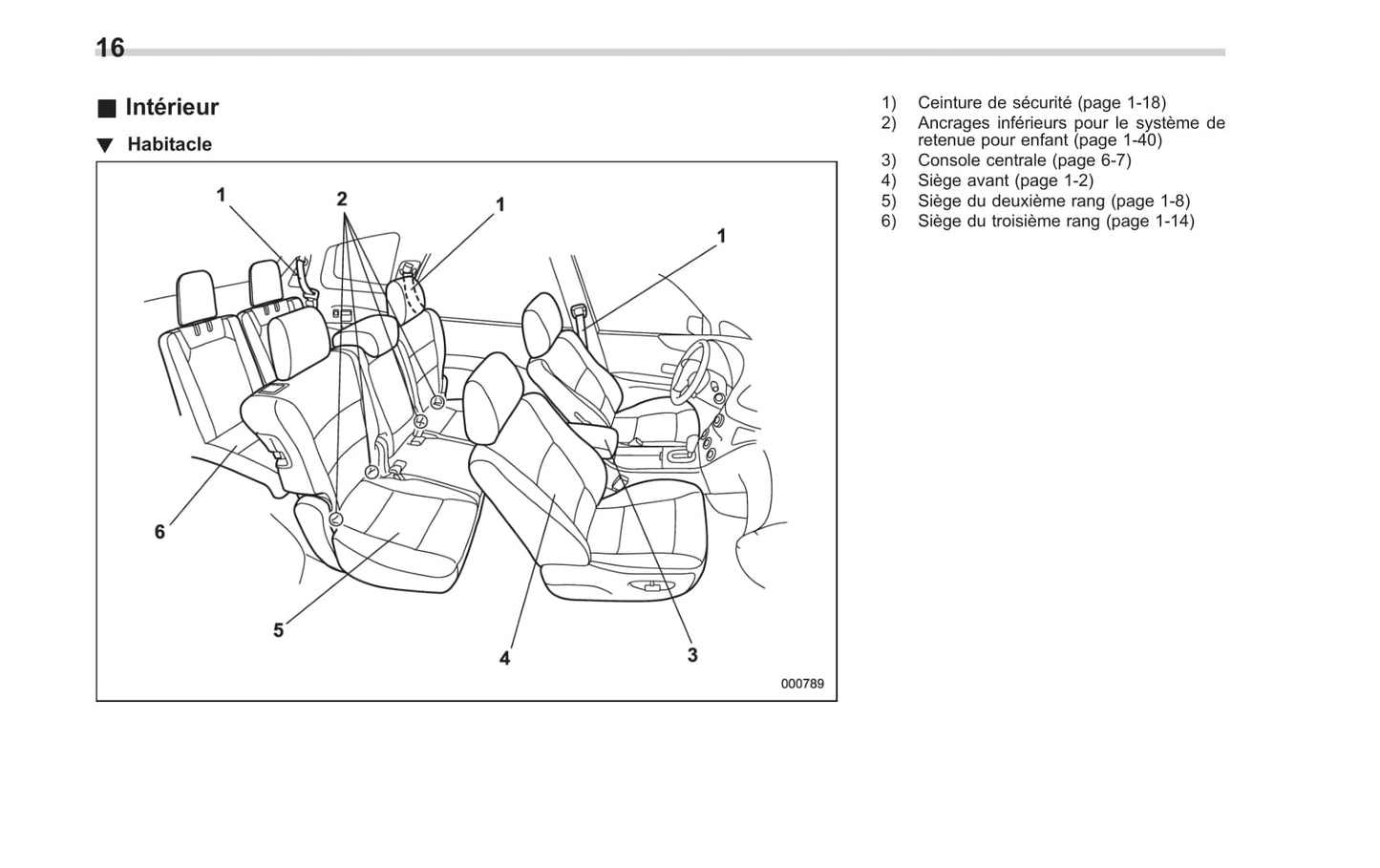 16

■ Intérieur

▼ Habitacle

1
2
1
1
6
5
4
3
000789

1) Ceinture de sécurité (page 1-18)
2) Ancrages inférieurs pour le système de retenue pour enfant (page 1-40)
3) Console centrale (page 6-7)
4) Siège avant (page 1-2)
5) Siège du deuxième rang (page 1-8)
6) Siège du troisième rang (page 1-14)