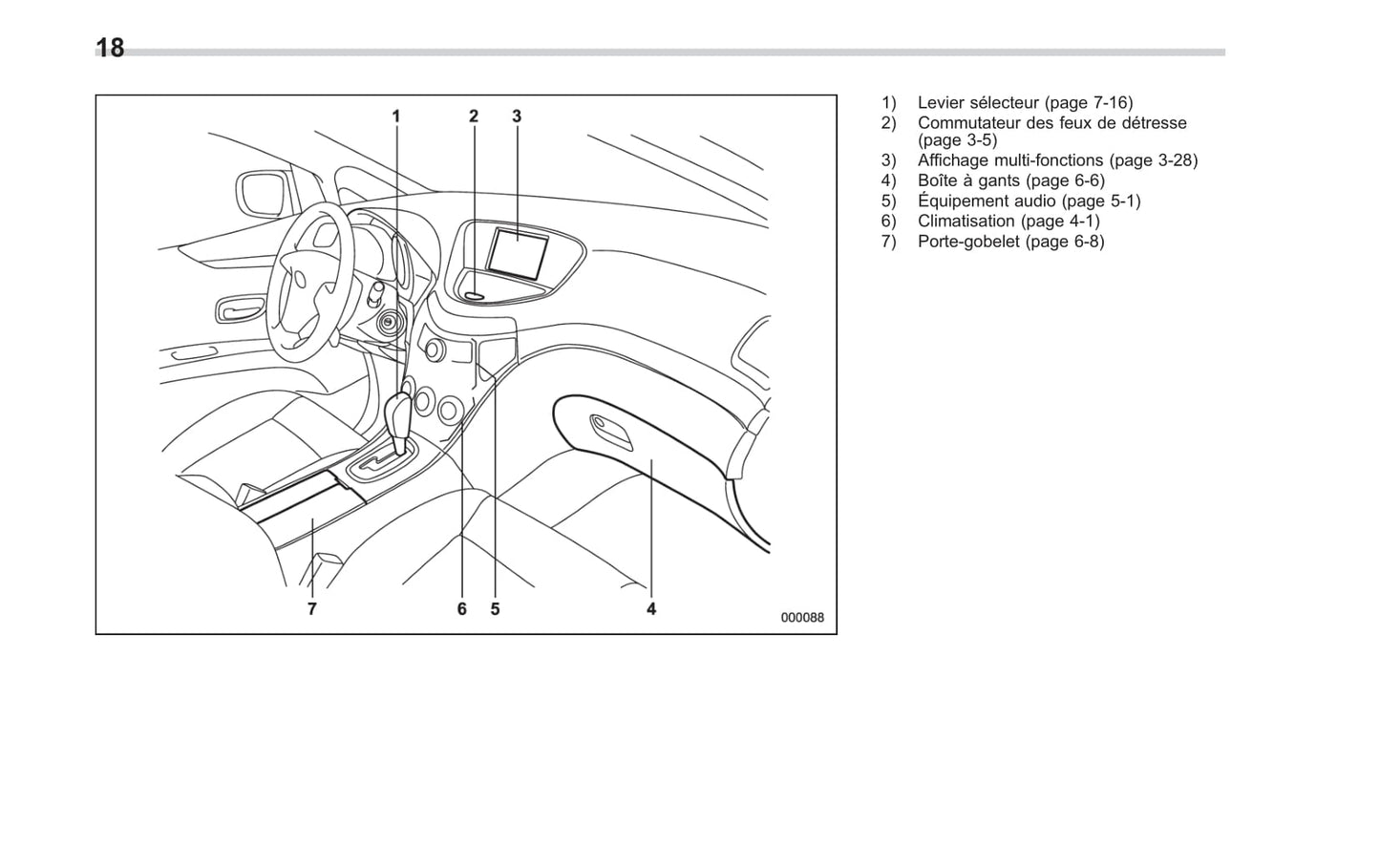 18

1
2
3
7
6
5
4
000088

1) Levier sélecteur (page 7-16)
2) Commutateur des feux de détresse (page 3-5)
3) Affichage multi-fonctions (page 3-28)
4) Boîte à gants (page 6-6)
5) Équipement audio (page 5-1)
6) Climatisation (page 4-1)
7) Porte-gobelet (page 6-8)