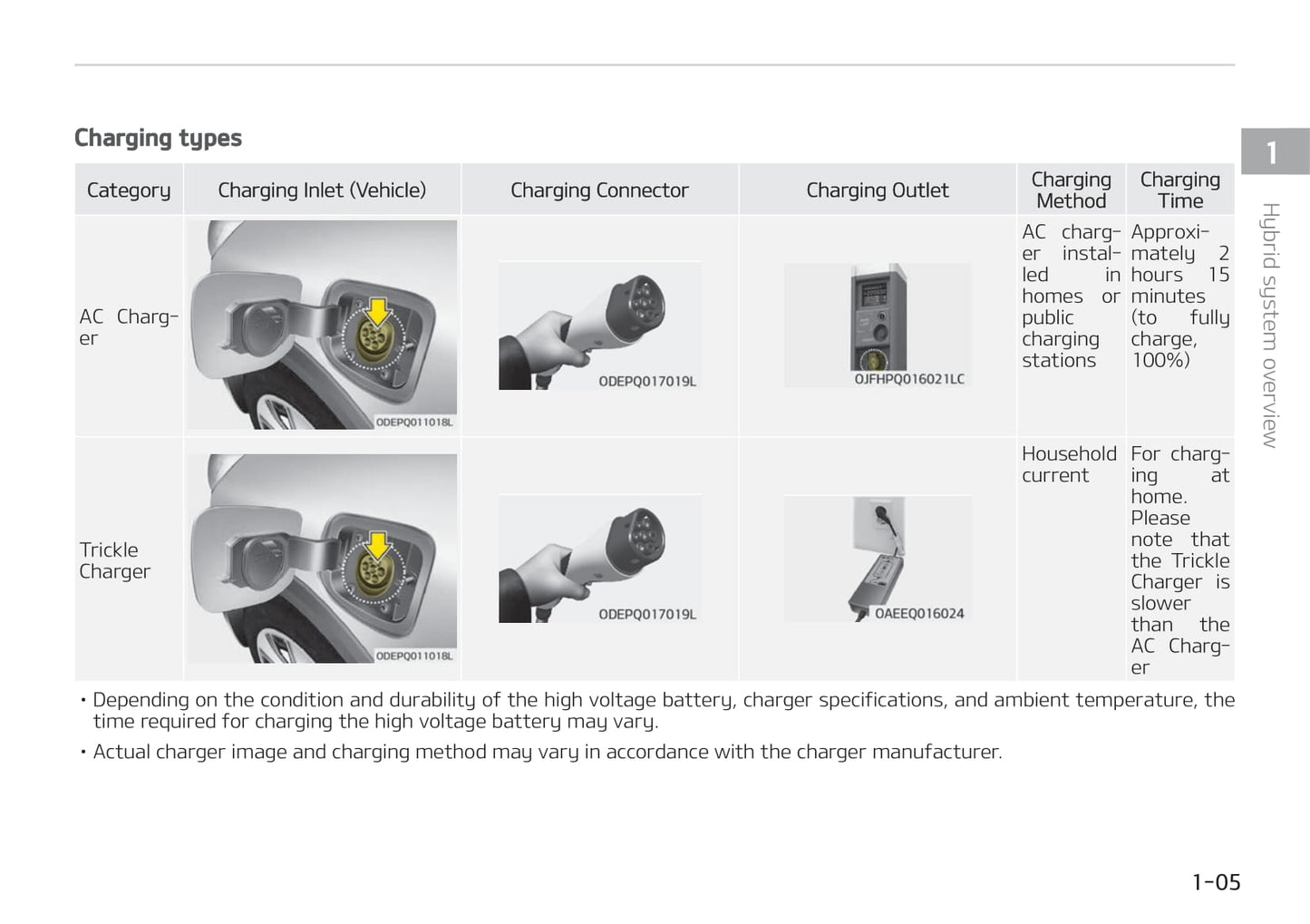 Charging types

| Category | Charging Inlet (Vehicle) | Charging Connector | Charging Outlet | Charging Method | Charging Time |
|---|---|---|---|---|---|
| AC Charger | ODEPQ011018L | ODEPQ017019L | OJFHPQ016021LC | AC charger installed in homes or public charging stations | Approximately 2 hours 15 minutes (to fully charge, 100%) |
| Trickle Charger | ODEPQ011018L | ODEPQ017019L | OAEEQ016024 | Household current | For charging at home. Please note that the Trickle Charger is slower than the AC Charger |

• Depending on the condition and durability of the high voltage battery, charger specifications, and ambient temperature, the time required for charging the high voltage battery may vary.

• Actual charger image and charging method may vary in accordance with the charger manufacturer.

1

Hybrid system overview

1-05