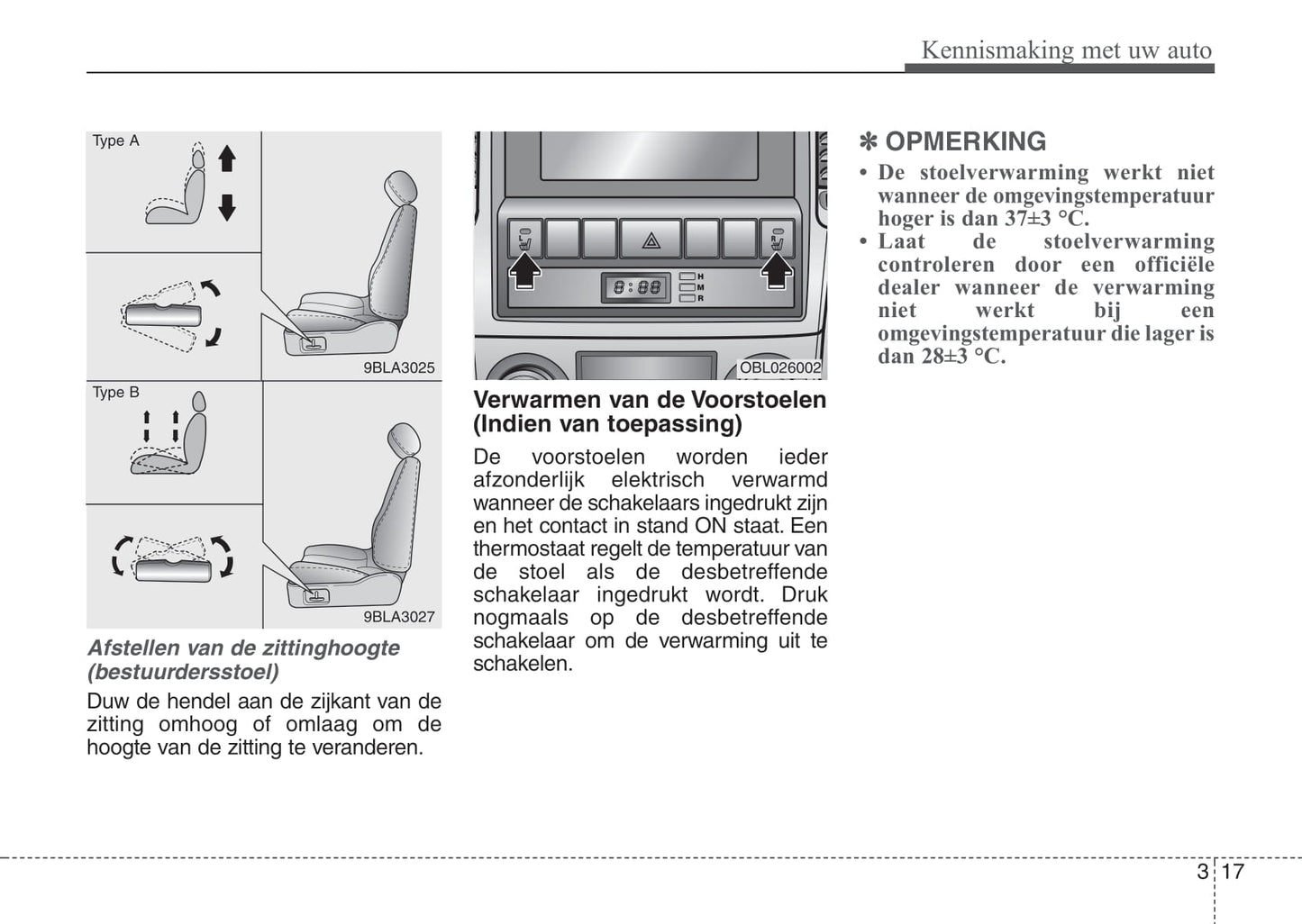 Kennismaking met uw auto

Type A

9BLA3025

Type B

9BLA3027

Afstellen van de zittinghoogte (bestuurdersstoel)

Duw de hendel aan de zijkant van de zitting omhoog of omlaag om de hoogte van de zitting te veranderen.

H
M
R

OBL026002

Verwarmen van de Voorstoelen (Indien van toepassing)

De voorstoelen worden ieder afzonderlijk elektrisch verwarmd wanneer de schakelaars ingedrukt zijn en het contact in stand ON staat. Een thermostaat regelt de temperatuur van de stoel als de desbetreffende schakelaar ingedrukt wordt. Druk nogmaals op de desbetreffende schakelaar om de verwarming uit te schakelen.

✽ OPMERKING

• De stoelverwarming werkt niet wanneer de omgevingstemperatuur hoger is dan 37±3 °C.
• Laat de stoelverwarming controleren door een officiële dealer wanneer de verwarming niet werkt bij een omgevingstemperatuur die lager is dan 28±3 °C.

3 17