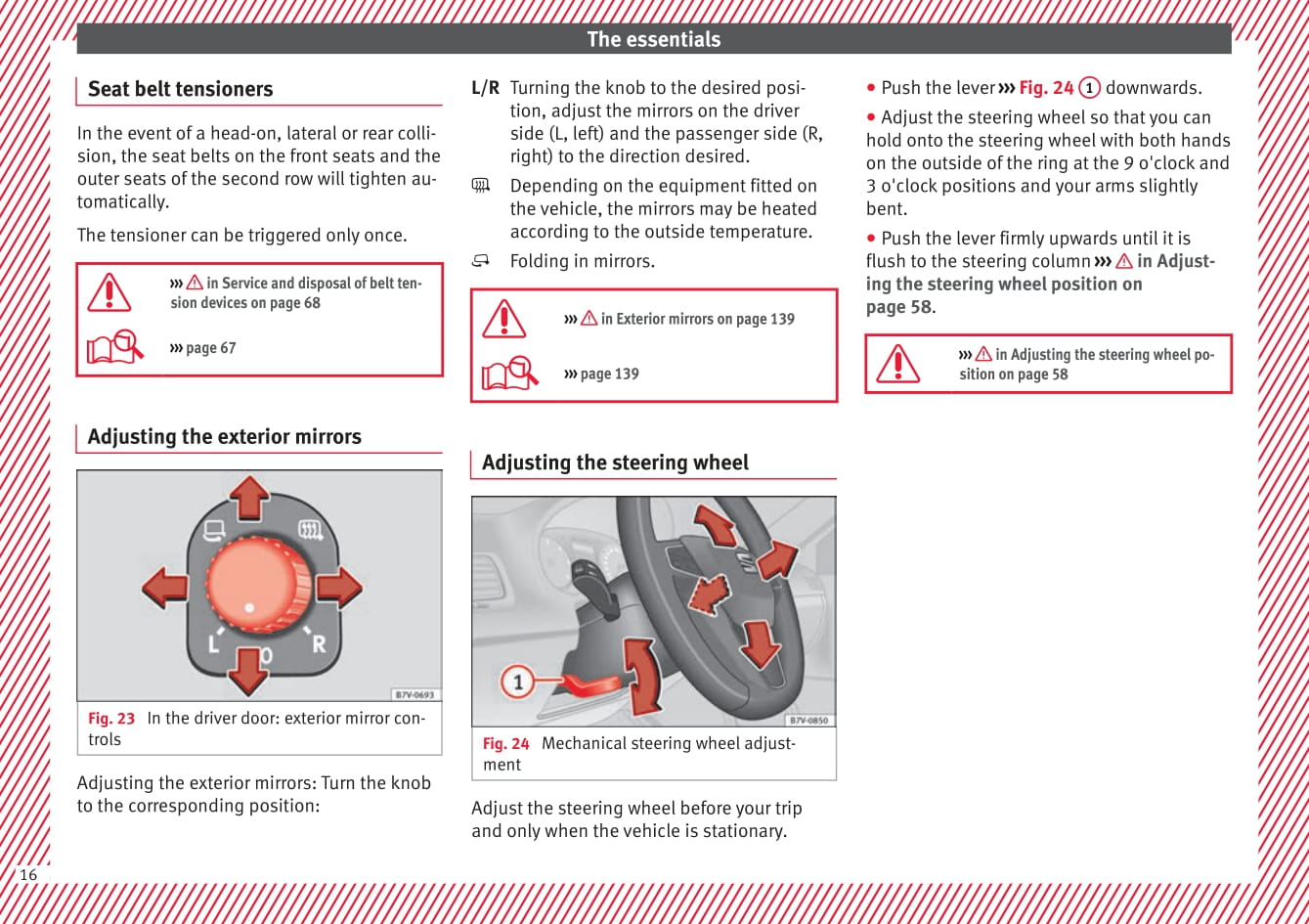 The essentials

Seat belt tensioners

In the event of a head-on, lateral or rear collision, the seat belts on the front seats and the outer seats of the second row will tighten automatically.

The tensioner can be triggered only once.

››› ⚠ in Service and disposal of belt tension devices on page 68

››› page 67

Adjusting the exterior mirrors

L 0 R

B7V-0693

Fig. 23 In the driver door: exterior mirror controls

Adjusting the exterior mirrors: Turn the knob to the corresponding position:

L/R Turning the knob to the desired position, adjust the mirrors on the driver side (L, left) and the passenger side (R, right) to the direction desired.

Depending on the equipment fitted on the vehicle, the mirrors may be heated according to the outside temperature.

Folding in mirrors.

››› ⚠ in Exterior mirrors on page 139

››› page 139

Adjusting the steering wheel

1

B7V-0850

Fig. 24 Mechanical steering wheel adjustment

Adjust the steering wheel before your trip and only when the vehicle is stationary.

● Push the lever ››› Fig. 24 1 downwards.

● Adjust the steering wheel so that you can hold onto the steering wheel with both hands on the outside of the ring at the 9 o'clock and 3 o'clock positions and your arms slightly bent.

● Push the lever firmly upwards until it is flush to the steering column ››› ⚠ in Adjusting the steering wheel position on page 58.

››› ⚠ in Adjusting the steering wheel position on page 58

16