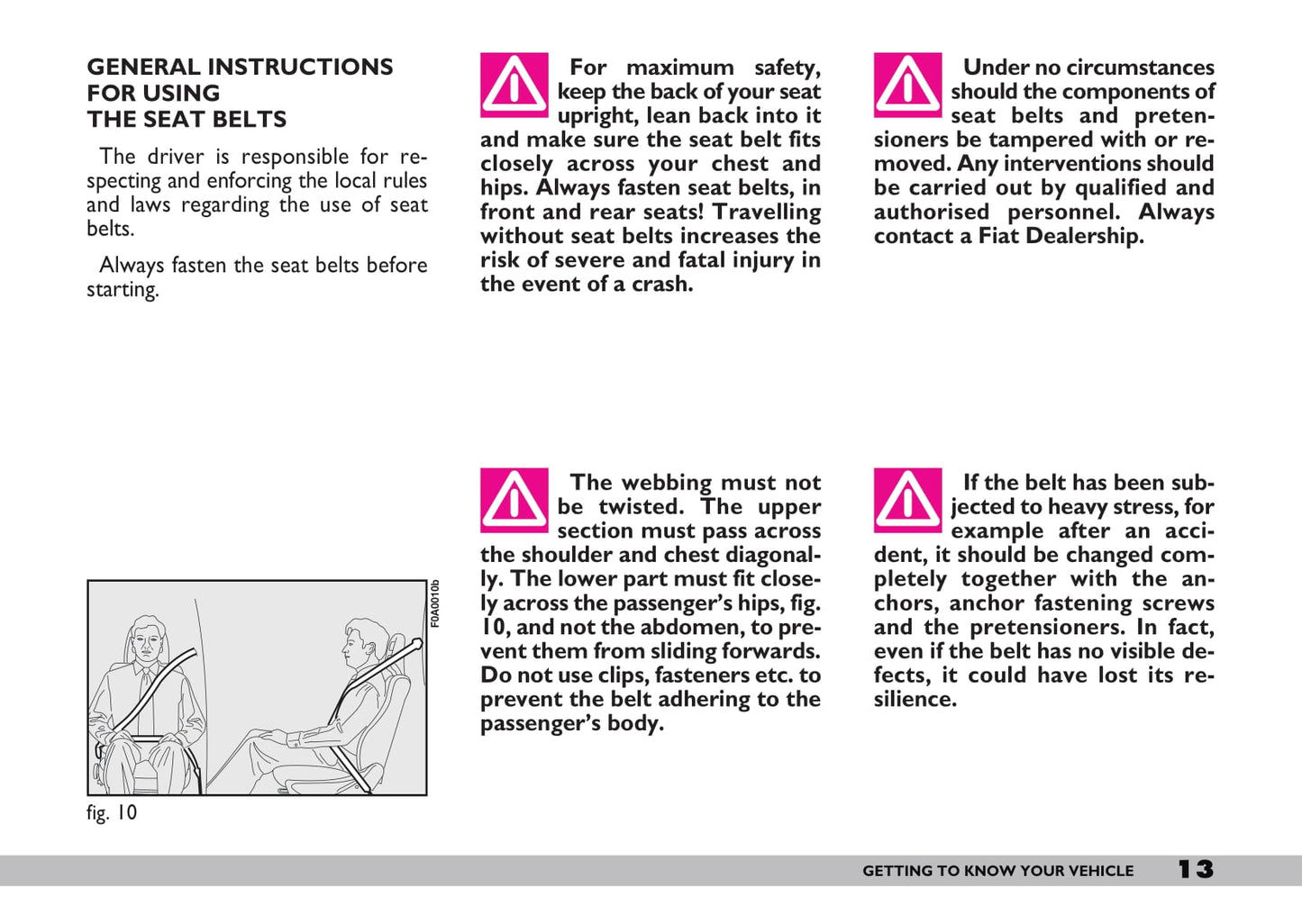 GENERAL INSTRUCTIONS FOR USING THE SEAT BELTS

The driver is responsible for respecting and enforcing the local rules and laws regarding the use of seat belts.

Always fasten the seat belts before starting.

F0A0010b

fig. 10

For maximum safety, keep the back of your seat upright, lean back into it and make sure the seat belt fits closely across your chest and hips. Always fasten seat belts, in front and rear seats! Travelling without seat belts increases the risk of severe and fatal injury in the event of a crash.

The webbing must not be twisted. The upper section must pass across the shoulder and chest diagonally. The lower part must fit closely across the passenger's hips, fig. 10, and not the abdomen, to prevent them from sliding forwards. Do not use clips, fasteners etc. to prevent the belt adhering to the passenger's body.

Under no circumstances should the components of seat belts and pretensioners be tampered with or removed. Any interventions should be carried out by qualified and authorised personnel. Always contact a Fiat Dealership.

If the belt has been subjected to heavy stress, for example after an accident, it should be changed completely together with the anchors, anchor fastening screws and the pretensioners. In fact, even if the belt has no visible defects, it could have lost its resilience.

GETTING TO KNOW YOUR VEHICLE 13