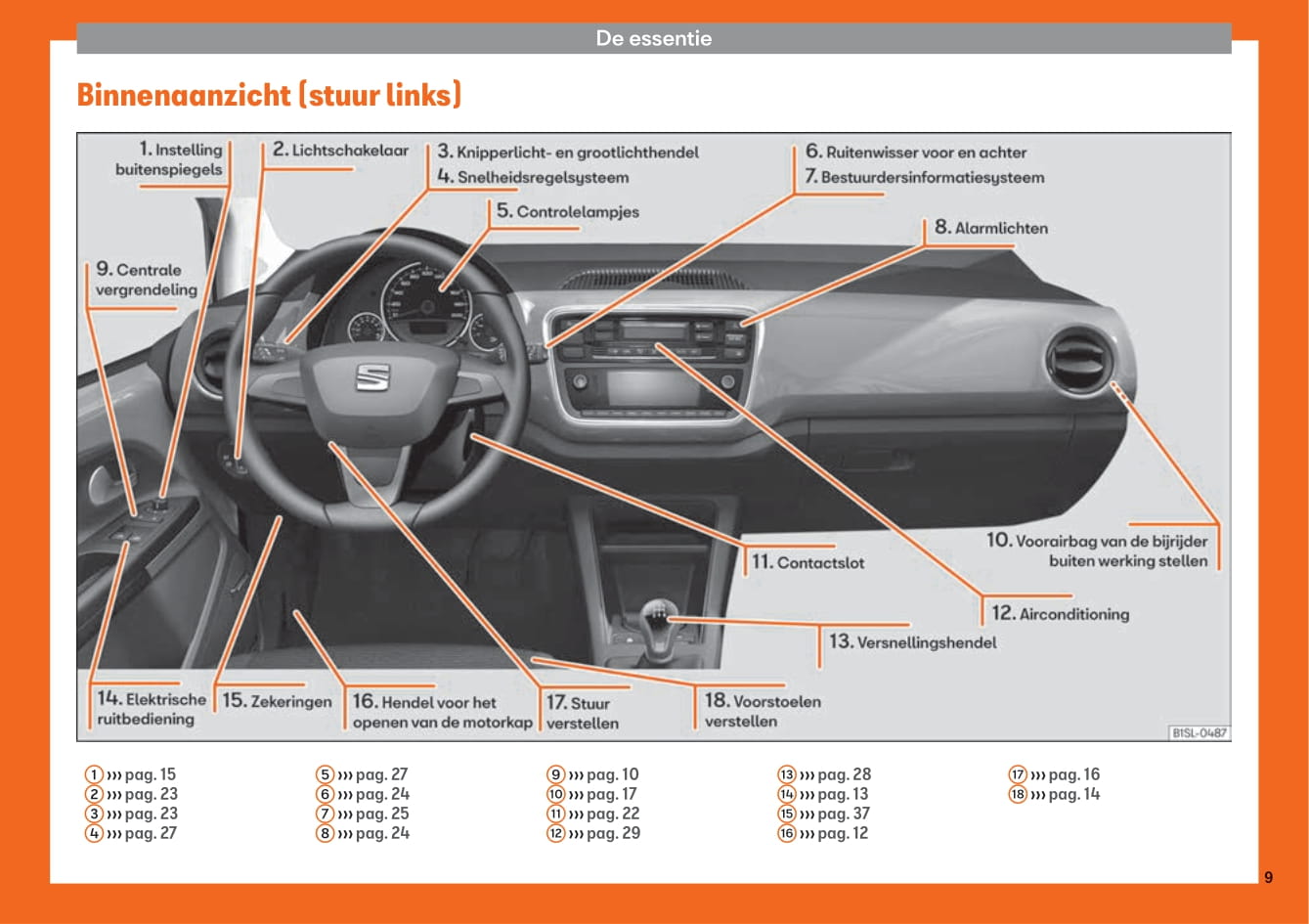 De essentie

Binnenaanzicht (stuur links)

1. Instelling buitenspiegels
2. Lichtschakelaar
3. Knipperlicht- en grootlichthendel
4. Snelheidsregelsysteem
5. Controlelampjes
6. Ruitenwisser voor en achter
7. Bestuurdersinformatiesysteem
8. Alarmlichten
9. Centrale vergrendeling
10. Voorairbag van de bijrijder buiten werking stellen
11. Contactslot
12. Airconditioning
13. Versnellingshendel
14. Elektrische ruitbediening
15. Zekeringen
16. Hendel voor het openen van de motorkap
17. Stuur verstellen
18. Voorstoelen verstellen

B1SL-0487

① ››› pag. 15
② ››› pag. 23
③ ››› pag. 23
④ ››› pag. 27

⑤ ››› pag. 27
⑥ ››› pag. 24
⑦ ››› pag. 25
⑧ ››› pag. 24

⑨ ››› pag. 10
⑩ ››› pag. 17
⑪ ››› pag. 22
⑫ ››› pag. 29

⑬ ››› pag. 28
⑭ ››› pag. 13
⑮ ››› pag. 37
⑯ ››› pag. 12

⑰ ››› pag. 16
⑱ ››› pag. 14

9