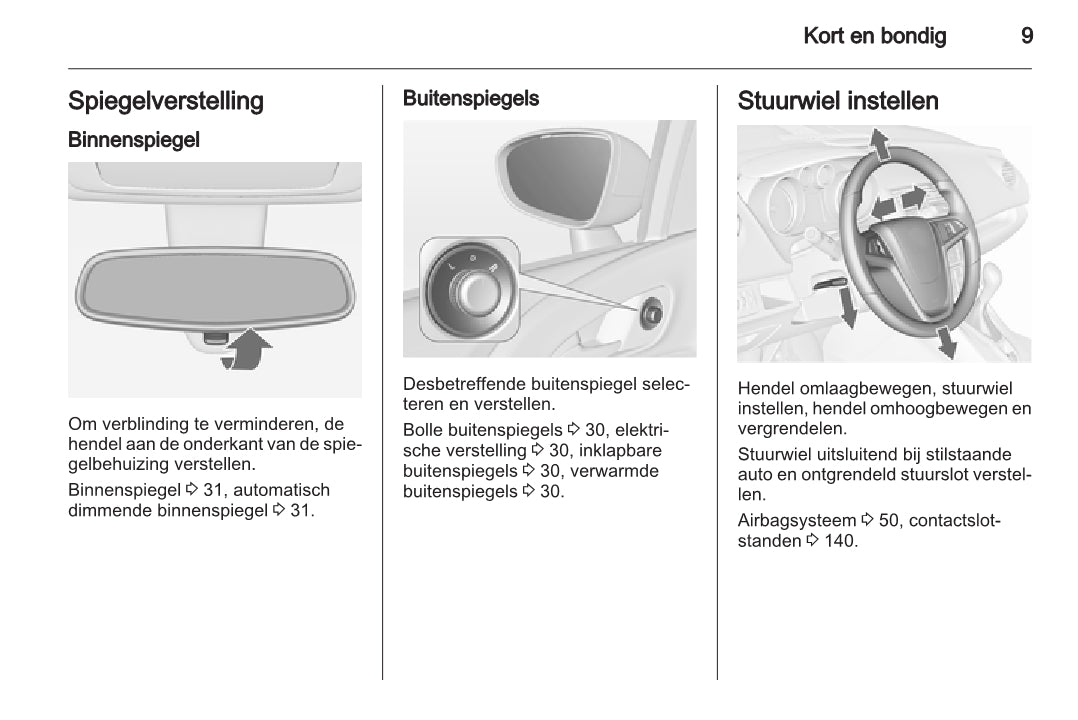 Kort en bondig 9

Spiegelverstelling

Binnenspiegel

Om verblinding te verminderen, de hendel aan de onderkant van de spiegelbehuizing verstellen.

Binnenspiegel ⇨ 31, automatisch dimmende binnenspiegel ⇨ 31.

Buitenspiegels

Desbetreffende buitenspiegel selecteren en verstellen.

Bolle buitenspiegels ⇨ 30, elektrische verstelling ⇨ 30, inklapbare buitenspiegels ⇨ 30, verwarmde buitenspiegels ⇨ 30.

Stuurwiel instellen

Hendel omlaagbewegen, stuurwiel instellen, hendel omhoogbewegen en vergrendelen.

Stuurwiel uitsluitend bij stilstaande auto en ontgrendeld stuurslot verstellen.

Airbagsysteem ⇨ 50, contactslotstanden ⇨ 140.