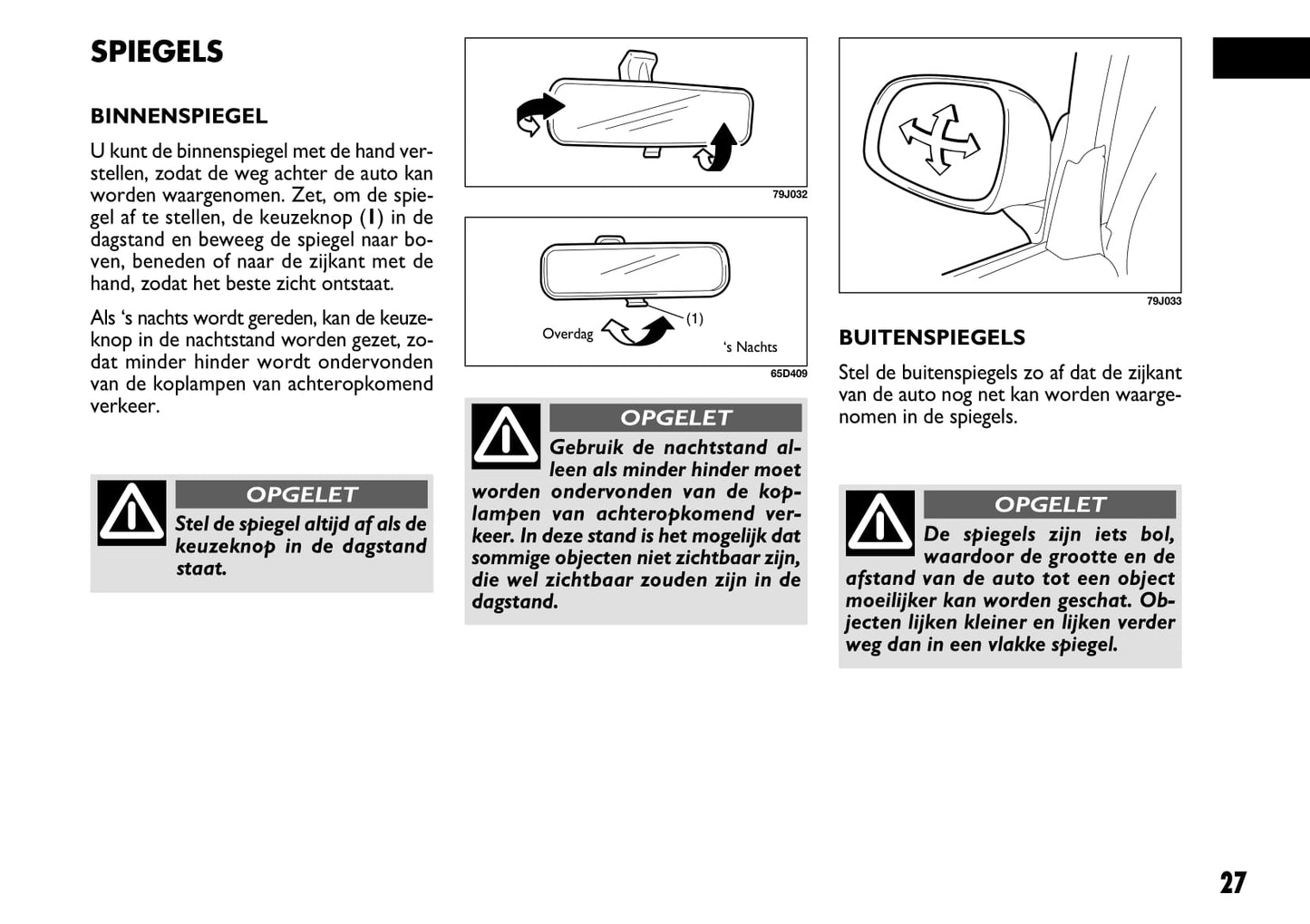 SPIEGELS

BINNENSPIEGEL

U kunt de binnenspiegel met de hand verstellen, zodat de weg achter de auto kan worden waargenomen. Zet, om de spiegel af te stellen, de keuzeknop (1) in de dagstand en beweeg de spiegel naar boven, beneden of naar de zijkant met de hand, zodat het beste zicht ontstaat.

Als ‘s nachts wordt gereden, kan de keuzeknop in de nachtstand worden gezet, zodat minder hinder wordt ondervonden van de koplampen van achteropkomend verkeer.

OPGELET

Stel de spiegel altijd af als de keuzeknop in de dagstand staat.

79J032

Overdag

(1)

‘s Nachts

65D409

OPGELET

Gebruik de nachtstand alleen als minder hinder moet worden ondervonden van de koplampen van achteropkomend verkeer. In deze stand is het mogelijk dat sommige objecten niet zichtbaar zijn, die wel zichtbaar zouden zijn in de dagstand.

79J033

BUITENSPIEGELS

Stel de buitenspiegels zo af dat de zijkant van de auto nog net kan worden waargenomen in de spiegels.

OPGELET

De spiegels zijn iets bol, waardoor de grootte en de afstand van de auto tot een object moeilijker kan worden geschat. Objecten lijken kleiner en lijken verder weg dan in een vlakke spiegel.

27