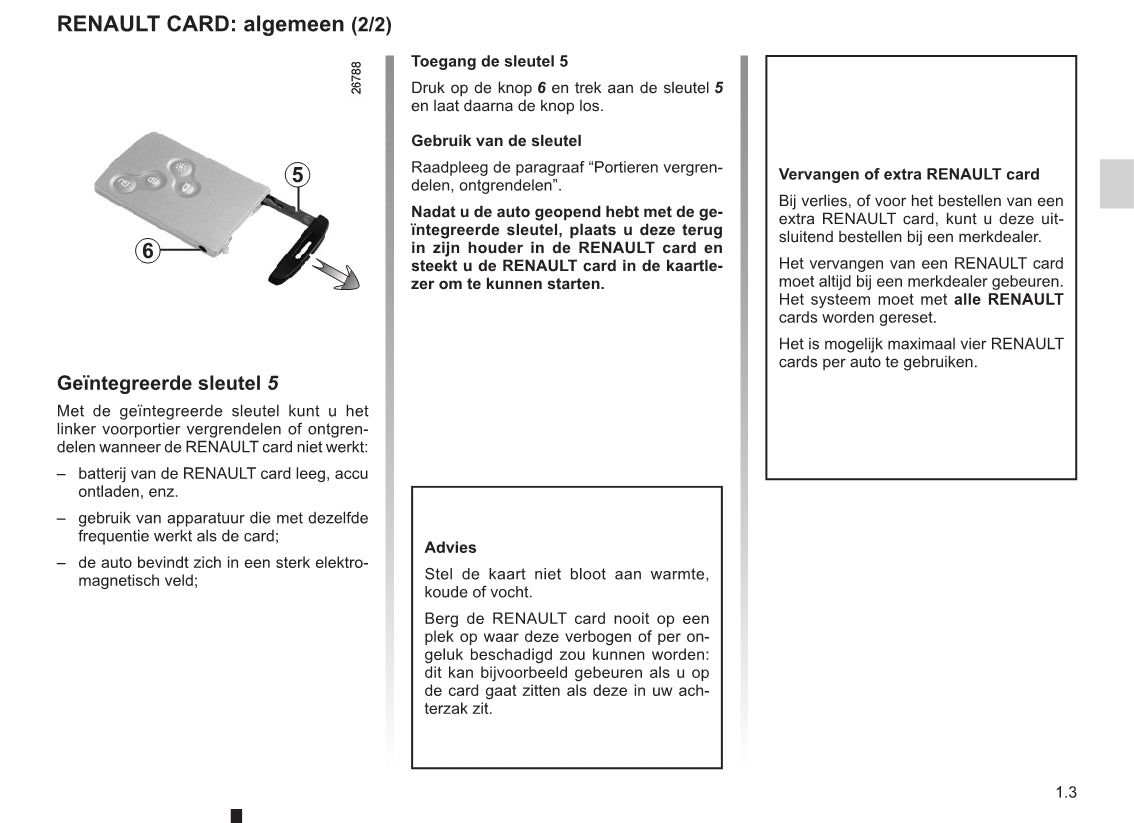 RENAULT CARD: algemeen (2/2)

26788

5

6

Geïntegreerde sleutel 5

Met de geïntegreerde sleutel kunt u het linker voorportier vergrendelen of ontgrendelen wanneer de RENAULT card niet werkt:

– batterij van de RENAULT card leeg, accu ontladen, enz.

– gebruik van apparatuur die met dezelfde frequentie werkt als de card;

– de auto bevindt zich in een sterk elektromagnetisch veld;

Toegang de sleutel 5

Druk op de knop 6 en trek aan de sleutel 5 en laat daarna de knop los.

Gebruik van de sleutel

Raadpleeg de paragraaf “Portieren vergrendelen, ontgrendelen”.

Nadat u de auto geopend hebt met de geïntegreerde sleutel, plaats u deze terug in zijn houder in de RENAULT card en steekt u de RENAULT card in de kaartlezer om te kunnen starten.

Advies

Stel de kaart niet bloot aan warmte, koude of vocht.

Berg de RENAULT card nooit op een plek op waar deze verbogen of per ongeluk beschadigd zou kunnen worden: dit kan bijvoorbeeld gebeuren als u op de card gaat zitten als deze in uw achterzak zit.

Vervangen of extra RENAULT card

Bij verlies, of voor het bestellen van een extra RENAULT card, kunt u deze uitsluitend bestellen bij een merkdealer.

Het vervangen van een RENAULT card moet altijd bij een merkdealer gebeuren. Het systeem moet met alle RENAULT cards worden gereset.

Het is mogelijk maximaal vier RENAULT cards per auto te gebruiken.

1.3