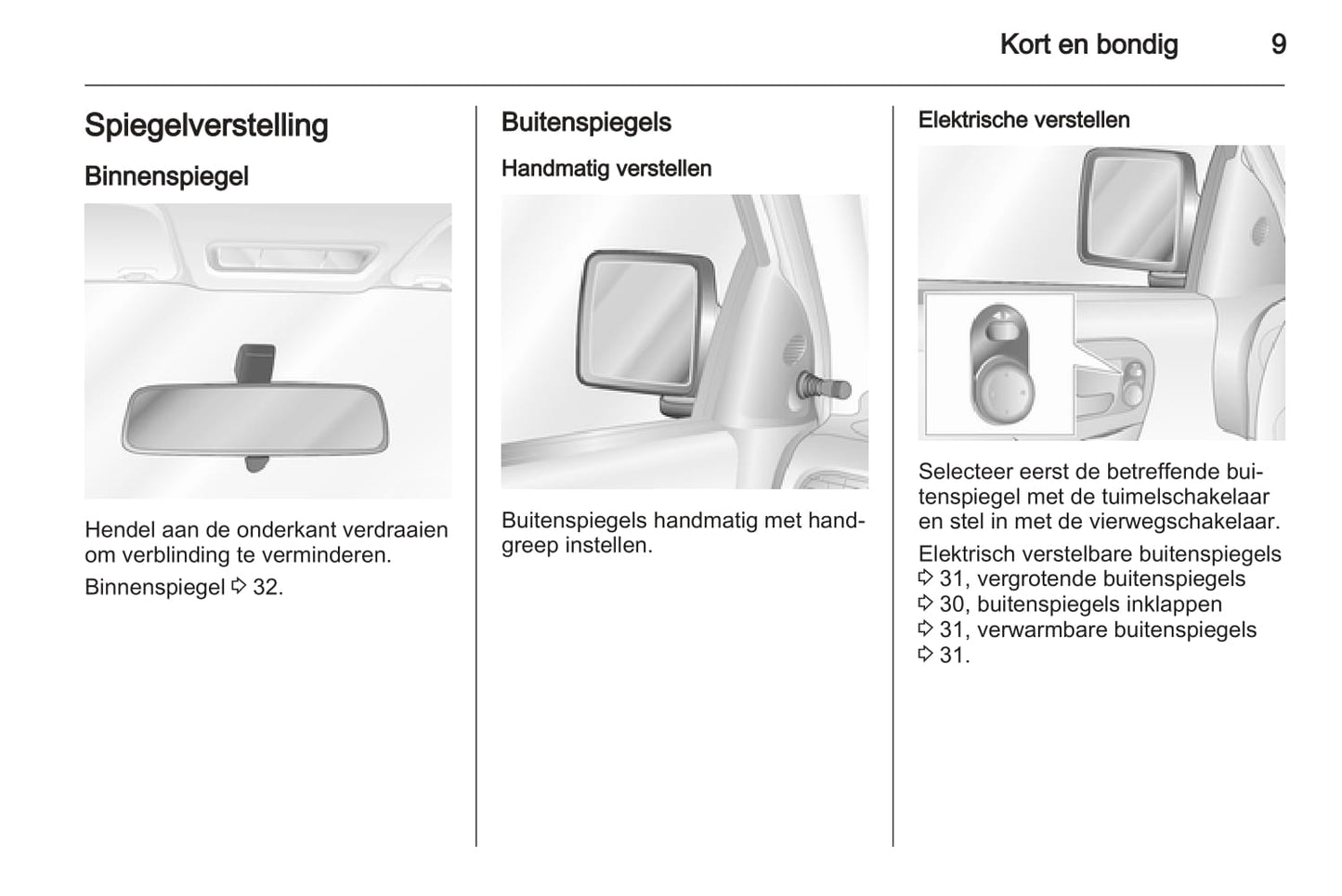 Kort en bondig 9

Spiegelverstelling

Binnenspiegel

Hendel aan de onderkant verdraaien om verblinding te verminderen.

Binnenspiegel ⇨ 32.

Buitenspiegels

Handmatig verstellen

Buitenspiegels handmatig met handgreep instellen.

Elektrische verstellen

Selecteer eerst de betreffende buitenspiegel met de tuimelschakelaar en stel in met de vierwegschakelaar.

Elektrisch verstelbare buitenspiegels ⇨ 31, vergrotende buitenspiegels ⇨ 30, buitenspiegels inklappen ⇨ 31, verwarmbare buitenspiegels ⇨ 31.