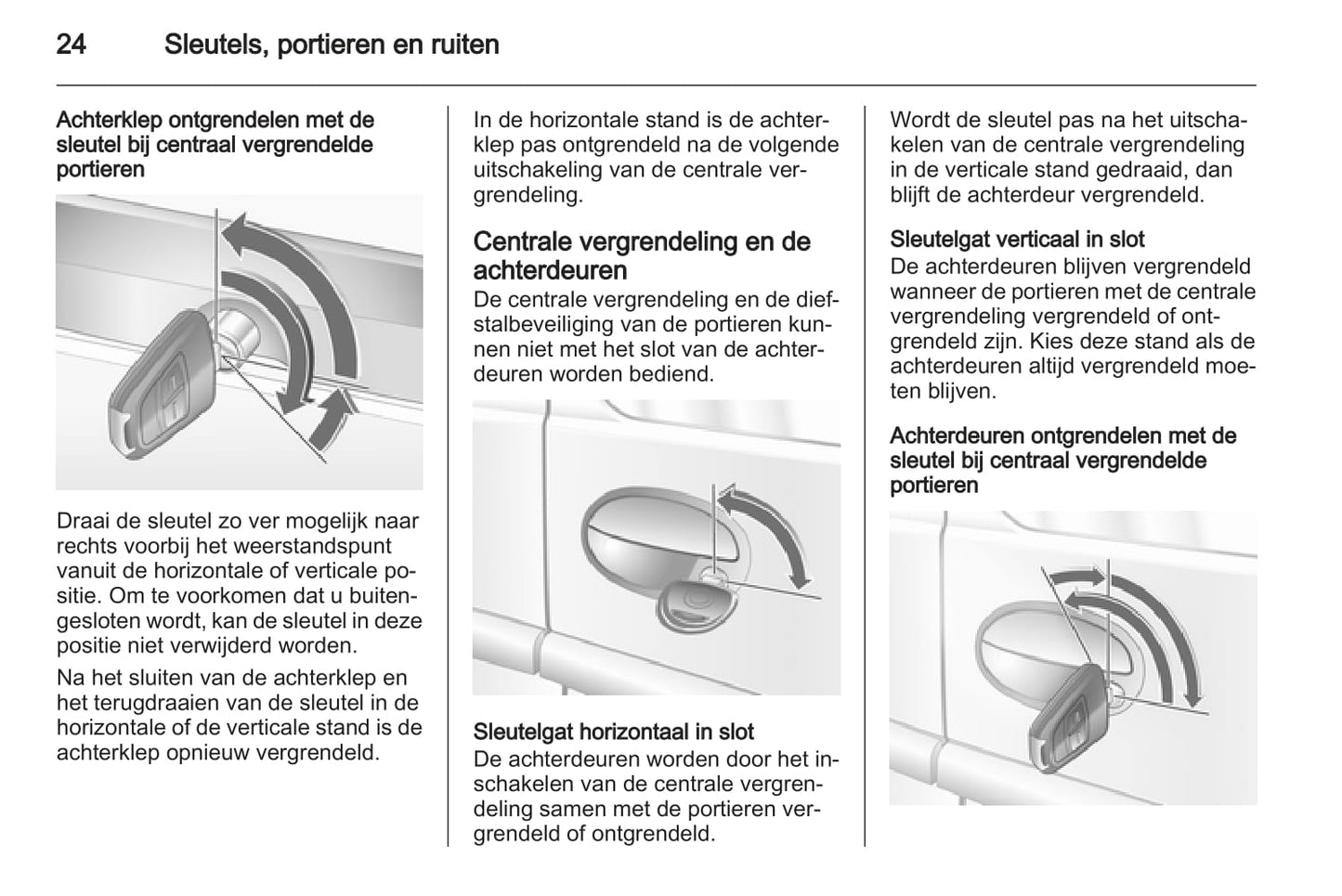 24 Sleutels, portieren en ruiten

Achterklep ontgrendelen met de sleutel bij centraal vergrendelde portieren

Draai de sleutel zo ver mogelijk naar rechts voorbij het weerstandspunt vanuit de horizontale of verticale positie. Om te voorkomen dat u buitengesloten wordt, kan de sleutel in deze positie niet verwijderd worden.

Na het sluiten van de achterklep en het terugdraaien van de sleutel in de horizontale of de verticale stand is de achterklep opnieuw vergrendeld.

In de horizontale stand is de achterklep pas ontgrendeld na de volgende uitschakeling van de centrale vergrendeling.

Centrale vergrendeling en de achterdeuren
De centrale vergrendeling en de diefstalbeveiliging van de portieren kunnen niet met het slot van de achterdeuren worden bediend.

Sleutelgat horizontaal in slot
De achterdeuren worden door het inschakelen van de centrale vergrendeling samen met de portieren vergrendeld of ontgrendeld.

Wordt de sleutel pas na het uitschakelen van de centrale vergrendeling in de verticale stand gedraaid, dan blijft de achterdeur vergrendeld.

Sleutelgat verticaal in slot
De achterdeuren blijven vergrendeld wanneer de portieren met de centrale vergrendeling vergrendeld of ontgrendeld zijn. Kies deze stand als de achterdeuren altijd vergrendeld moeten blijven.

Achterdeuren ontgrendelen met de sleutel bij centraal vergrendelde portieren