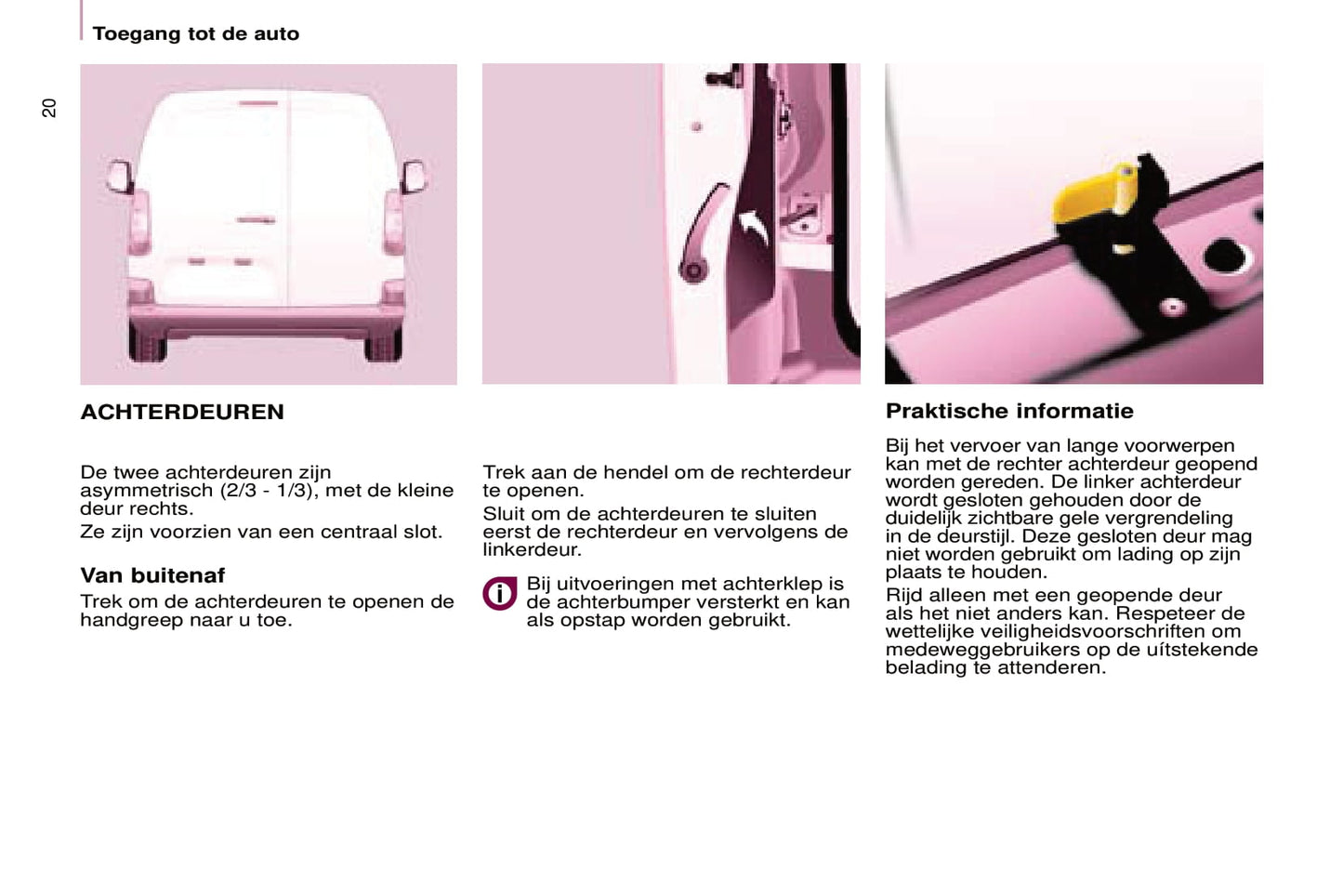 Toegang tot de auto

20

ACHTERDEUREN

De twee achterdeuren zijn asymmetrisch (2/3 - 1/3), met de kleine deur rechts.

Ze zijn voorzien van een centraal slot.

Van buitenaf

Trek om de achterdeuren te openen de handgreep naar u toe.

Trek aan de hendel om de rechterdeur te openen.

Sluit om de achterdeuren te sluiten eerst de rechterdeur en vervolgens de linkerdeur.

Bij uitvoeringen met achterklep is de achterbumper versterkt en kan als opstap worden gebruikt.

Praktische informatie

Bij het vervoer van lange voorwerpen kan met de rechter achterdeur geopend worden gereden. De linker achterdeur wordt gesloten gehouden door de duidelijk zichtbare gele vergrendeling in de deurstijl. Deze gesloten deur mag niet worden gebruikt om lading op zijn plaats te houden.

Rijd alleen met een geopende deur als het niet anders kan. Respeteer de wettelijke veiligheidsvoorschriften om medeweggebruikers op de uítstekende belading te attenderen.