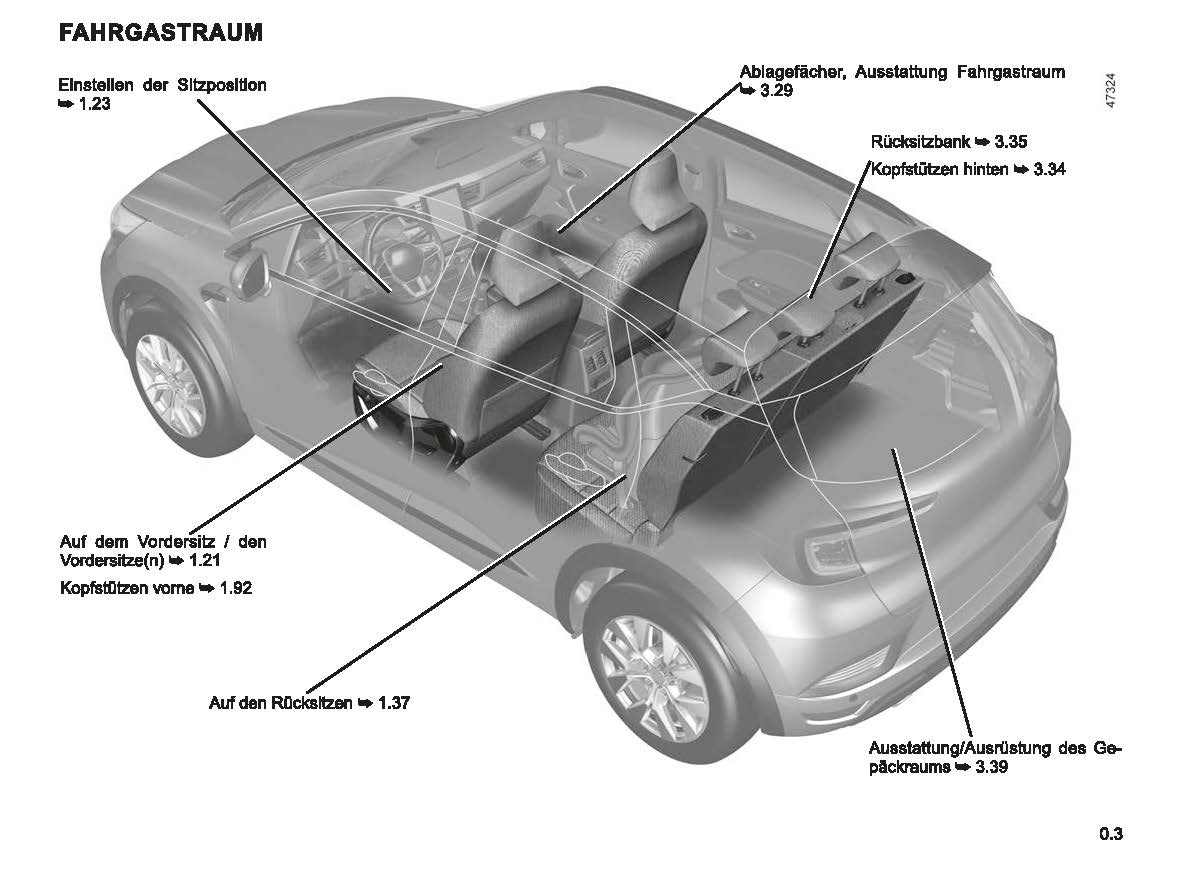 FAHRGASTRAUM

Einstellen der Sitzposition ➥ 1.23

Ablagefächer, Ausstattung Fahrgastraum ➥ 3.29

47324

Rücksitzbank ➥ 3.35

Kopfstützen hinten ➥ 3.34

Auf dem Vordersitz / den Vordersitze(n) ➥ 1.21

Kopfstützen vorne ➥ 1.92

Auf den Rücksitzen ➥ 1.37

Ausstattung/Ausrüstung des Gepäckraums ➥ 3.39

0.3