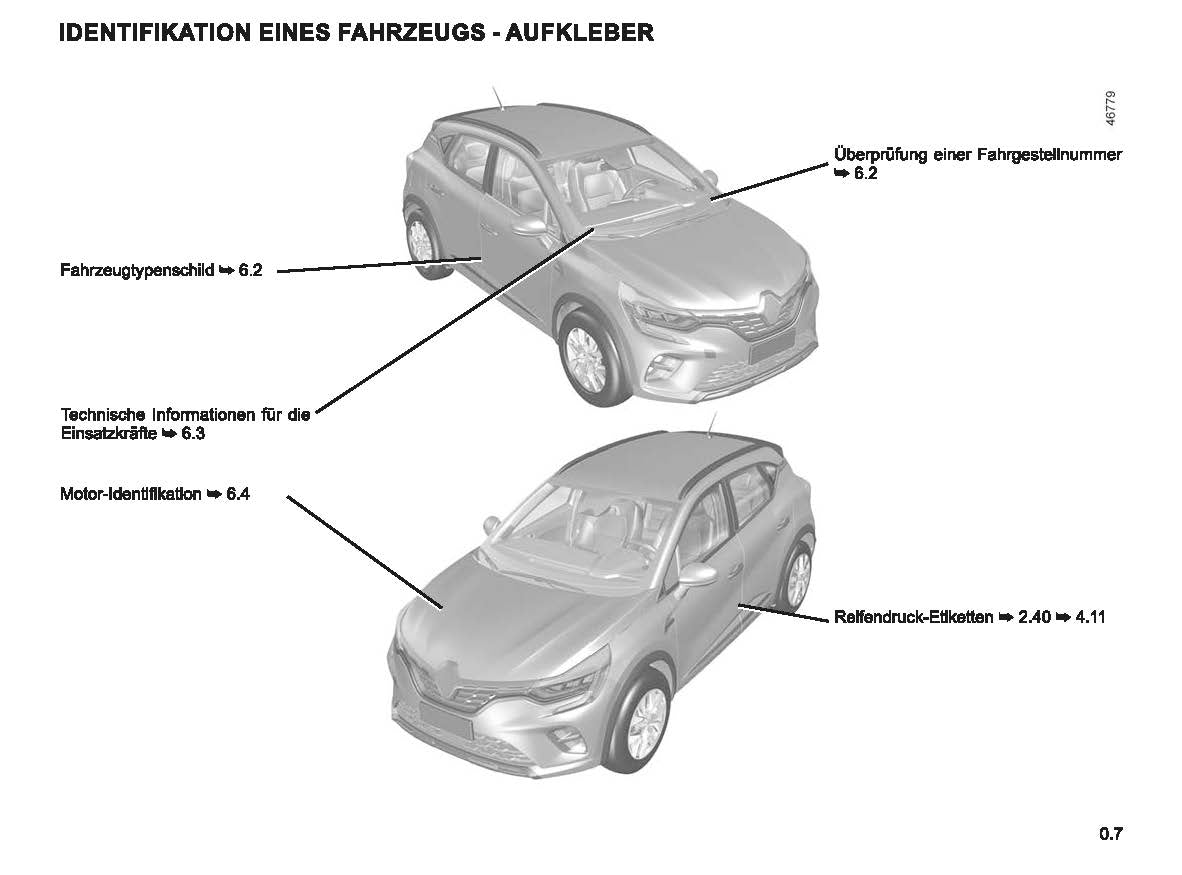 IDENTIFIKATION EINES FAHRZEUGS - AUFKLEBER

46779

Überprüfung einer Fahrgestellnummer ➥ 6.2

Fahrzeugtypenschild ➥ 6.2

Technische Informationen für die Einsatzkräfte ➥ 6.3

Motor-Identifikation ➥ 6.4

Reifendruck-Etiketten ➥ 2.40 ➥ 4.11

0.7