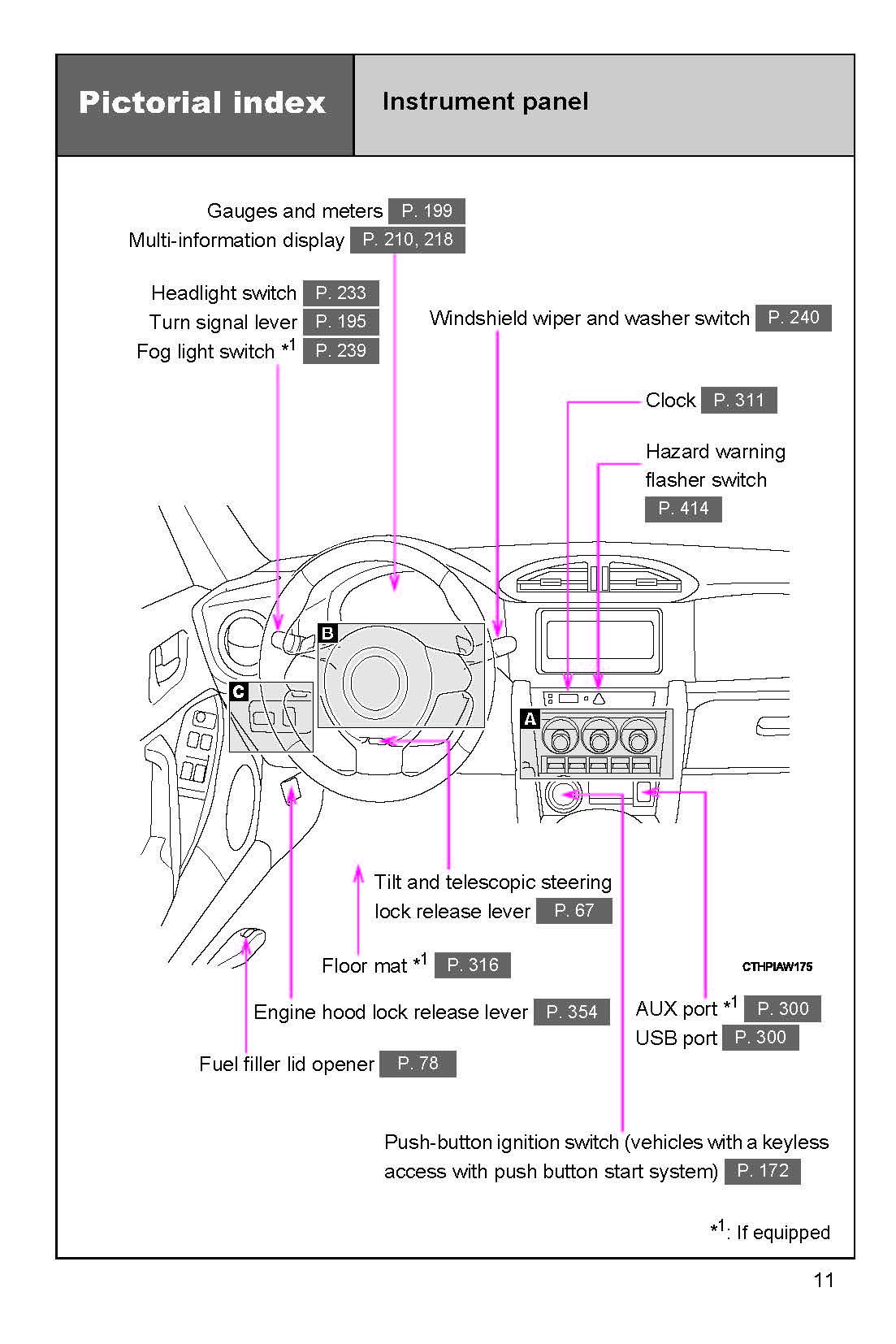 Pictorial index

Instrument panel

Gauges and meters P. 199
Multi-information display P. 210, 218

Headlight switch P. 233
Turn signal lever P. 195
Fog light switch $*^1$ P. 239

Windshield wiper and washer switch P. 240

Clock P. 311

Hazard warning flasher switch P. 414

B

C

A

Tilt and telescopic steering lock release lever P. 67

Floor mat $*^1$ P. 316

CTHPIAW175

Engine hood lock release lever P. 354

AUX port $*^1$ P. 300
USB port P. 300

Fuel filler lid opener P. 78

Push-button ignition switch (vehicles with a keyless access with push button start system) P. 172

$*^1$: If equipped

11