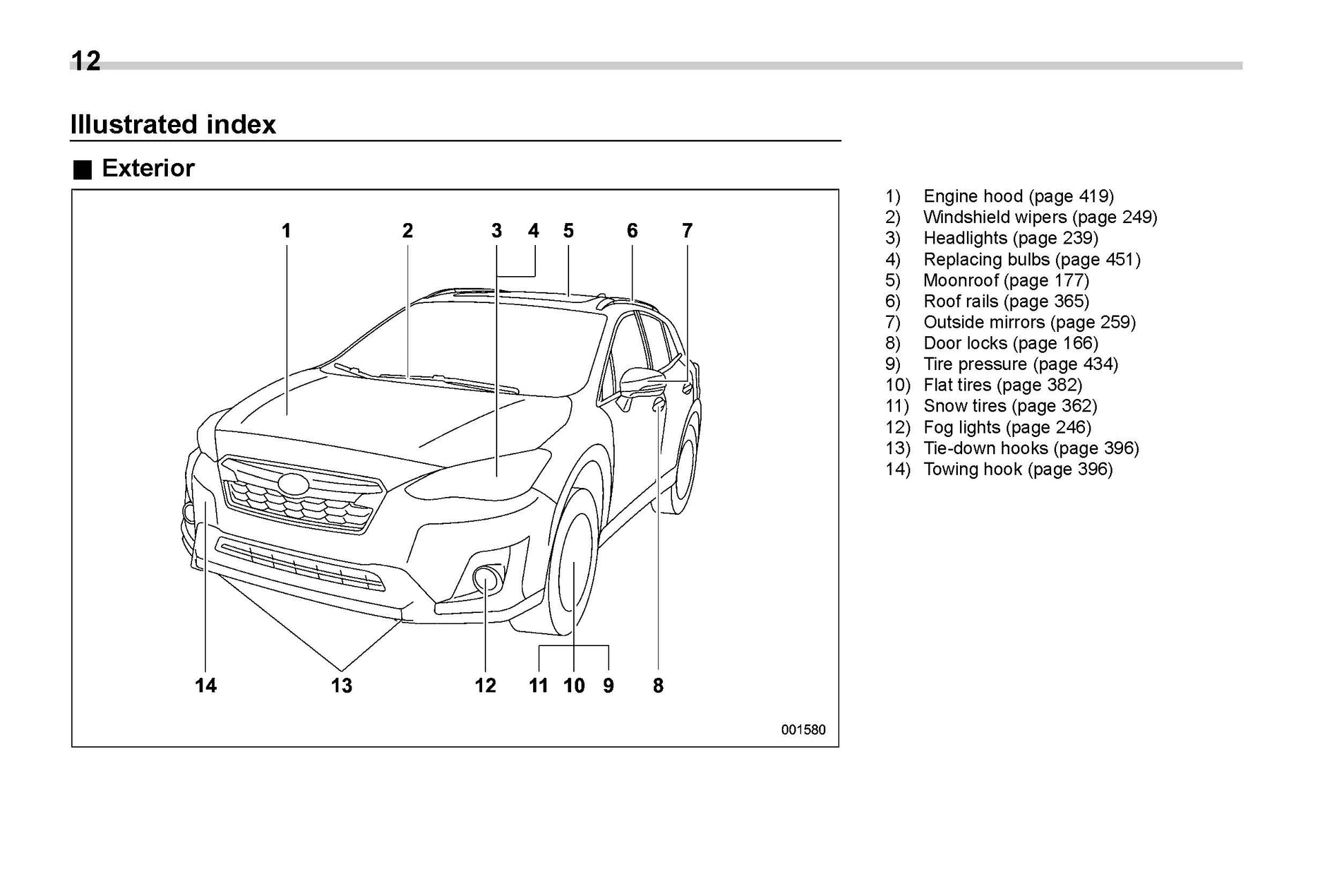 12

Illustrated index

■ Exterior

1 2 3 4 5 6 7

14 13 12 11 10 9 8

001580

1) Engine hood (page 419)
2) Windshield wipers (page 249)
3) Headlights (page 239)
4) Replacing bulbs (page 451)
5) Moonroof (page 177)
6) Roof rails (page 365)
7) Outside mirrors (page 259)
8) Door locks (page 166)
9) Tire pressure (page 434)
10) Flat tires (page 382)
11) Snow tires (page 362)
12) Fog lights (page 246)
13) Tie-down hooks (page 396)
14) Towing hook (page 396)