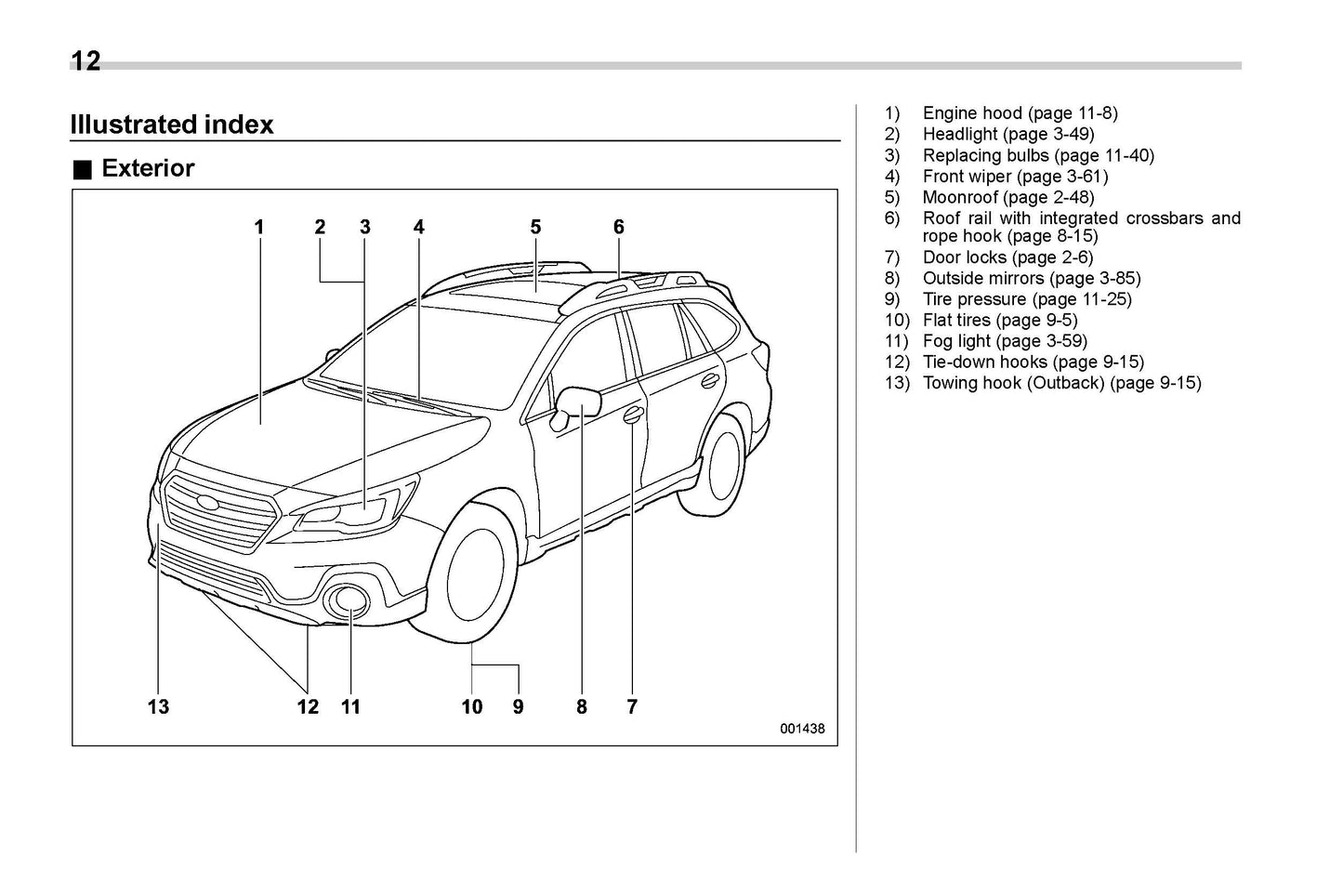 12

Illustrated index

■ Exterior

1 2 3 4 5 6

13 12 11 10 9 8 7

001438

1) Engine hood (page 11-8)
2) Headlight (page 3-49)
3) Replacing bulbs (page 11-40)
4) Front wiper (page 3-61)
5) Moonroof (page 2-48)
6) Roof rail with integrated crossbars and rope hook (page 8-15)
7) Door locks (page 2-6)
8) Outside mirrors (page 3-85)
9) Tire pressure (page 11-25)
10) Flat tires (page 9-5)
11) Fog light (page 3-59)
12) Tie-down hooks (page 9-15)
13) Towing hook (Outback) (page 9-15)