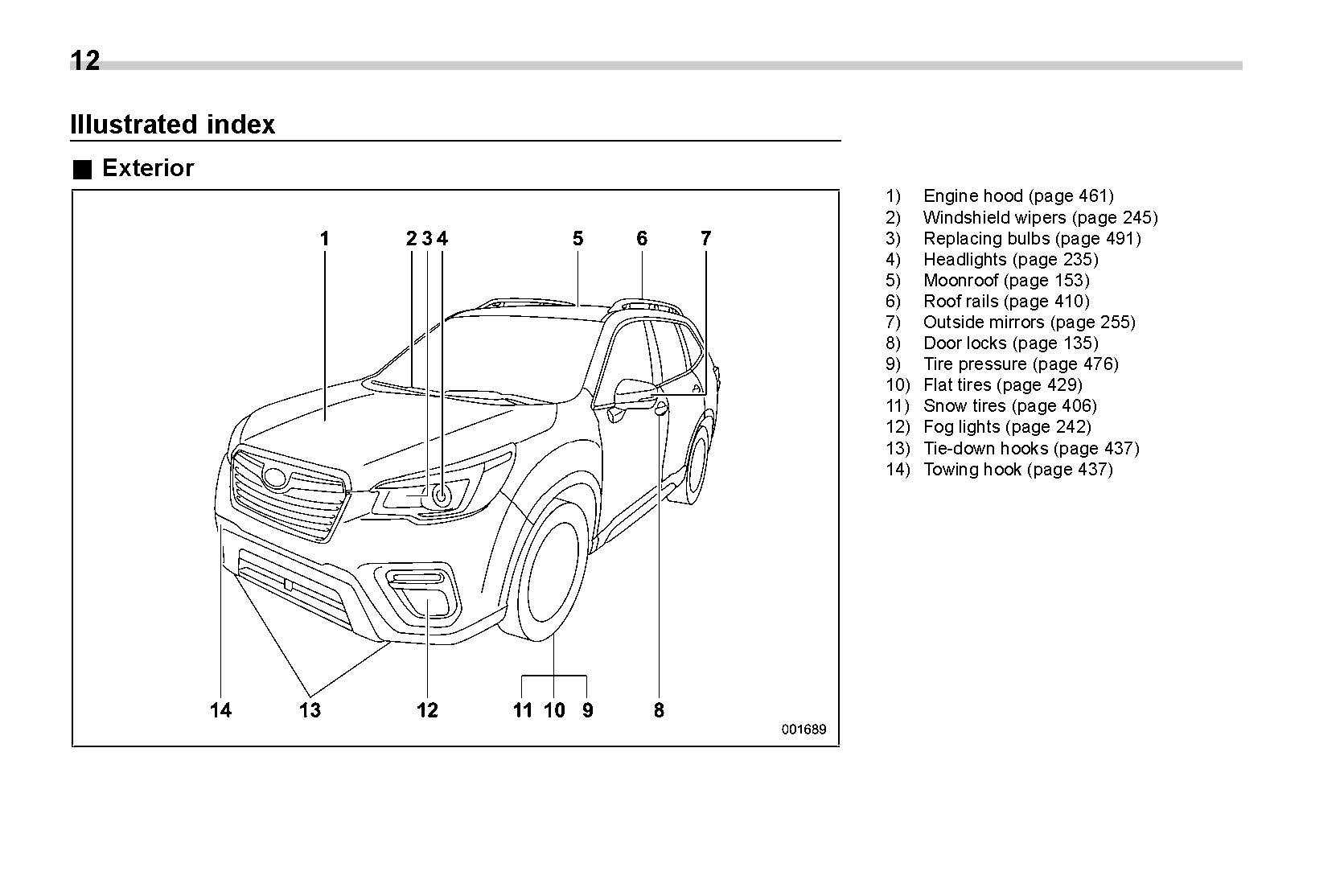 12

Illustrated index

■ Exterior

1 2 3 4 5 6 7

14 13 12 11 10 9 8

001689

1) Engine hood (page 461)
2) Windshield wipers (page 245)
3) Replacing bulbs (page 491)
4) Headlights (page 235)
5) Moonroof (page 153)
6) Roof rails (page 410)
7) Outside mirrors (page 255)
8) Door locks (page 135)
9) Tire pressure (page 476)
10) Flat tires (page 429)
11) Snow tires (page 406)
12) Fog lights (page 242)
13) Tie-down hooks (page 437)
14) Towing hook (page 437)