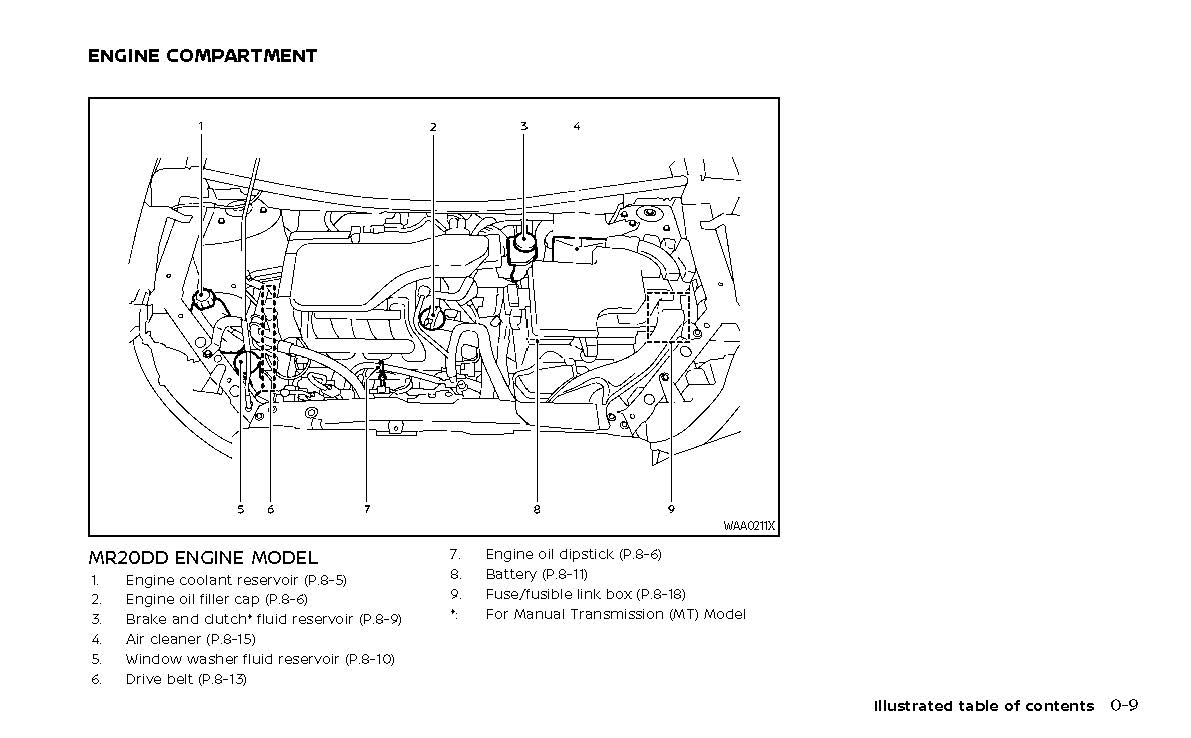 ENGINE COMPARTMENT

1 2 3 4

5 6 7 8 9

WAA0211X

MR20DD ENGINE MODEL

1. Engine coolant reservoir (P.8-5)
2. Engine oil filler cap (P.8-6)
3. Brake and clutch* fluid reservoir (P.8-9)
4. Air cleaner (P.8-15)
5. Window washer fluid reservoir (P.8-10)
6. Drive belt (P.8-13)
7. Engine oil dipstick (P.8-6)
8. Battery (P.8-11)
9. Fuse/fusible link box (P.8-18)
*: For Manual Transmission (MT) Model

Illustrated table of contents 0-9