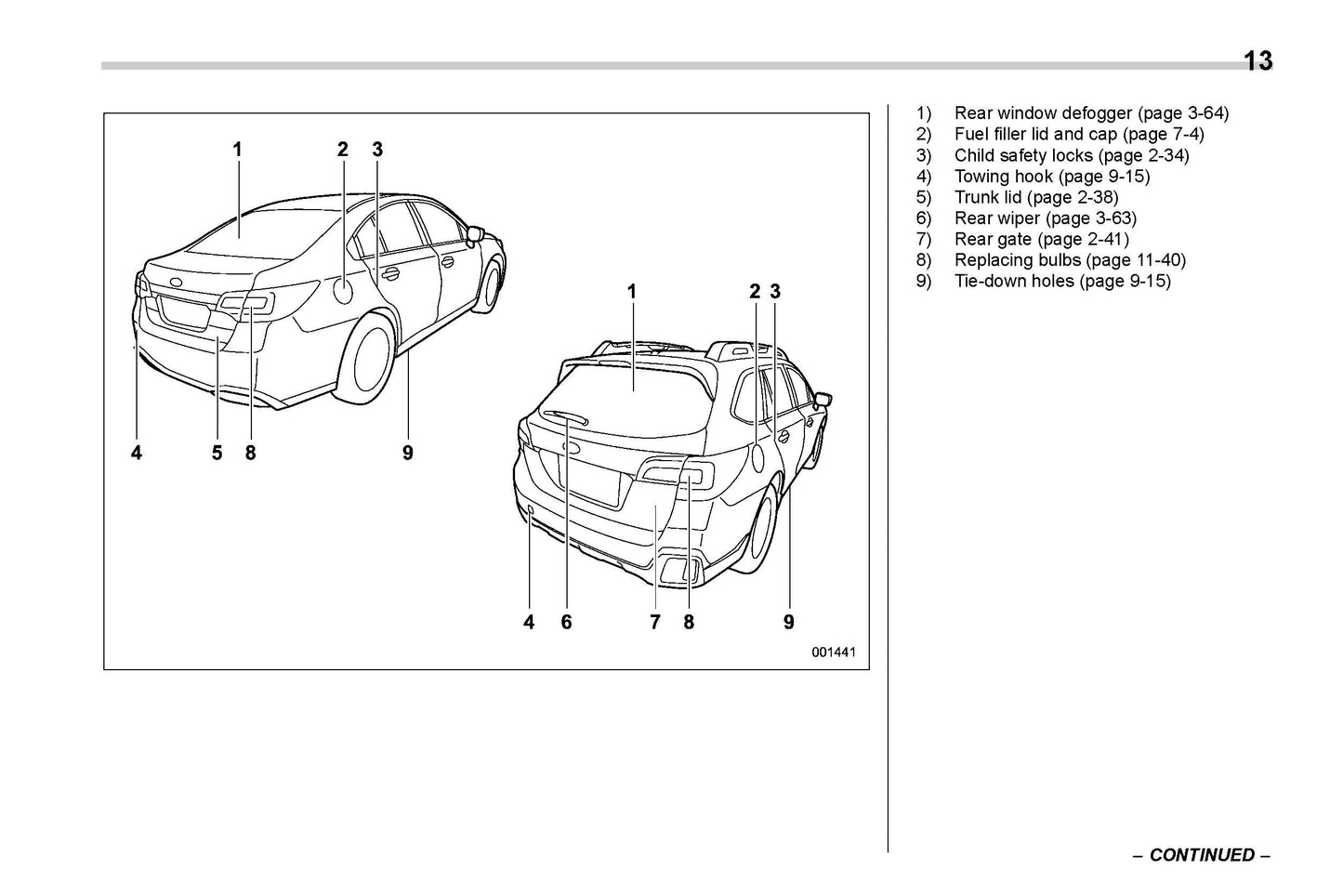 13

1 2 3

4 5 8 9

1 2 3

4 6 7 8 9

001441

1) Rear window defogger (page 3-64)
2) Fuel filler lid and cap (page 7-4)
3) Child safety locks (page 2-34)
4) Towing hook (page 9-15)
5) Trunk lid (page 2-38)
6) Rear wiper (page 3-63)
7) Rear gate (page 2-41)
8) Replacing bulbs (page 11-40)
9) Tie-down holes (page 9-15)

– CONTINUED –