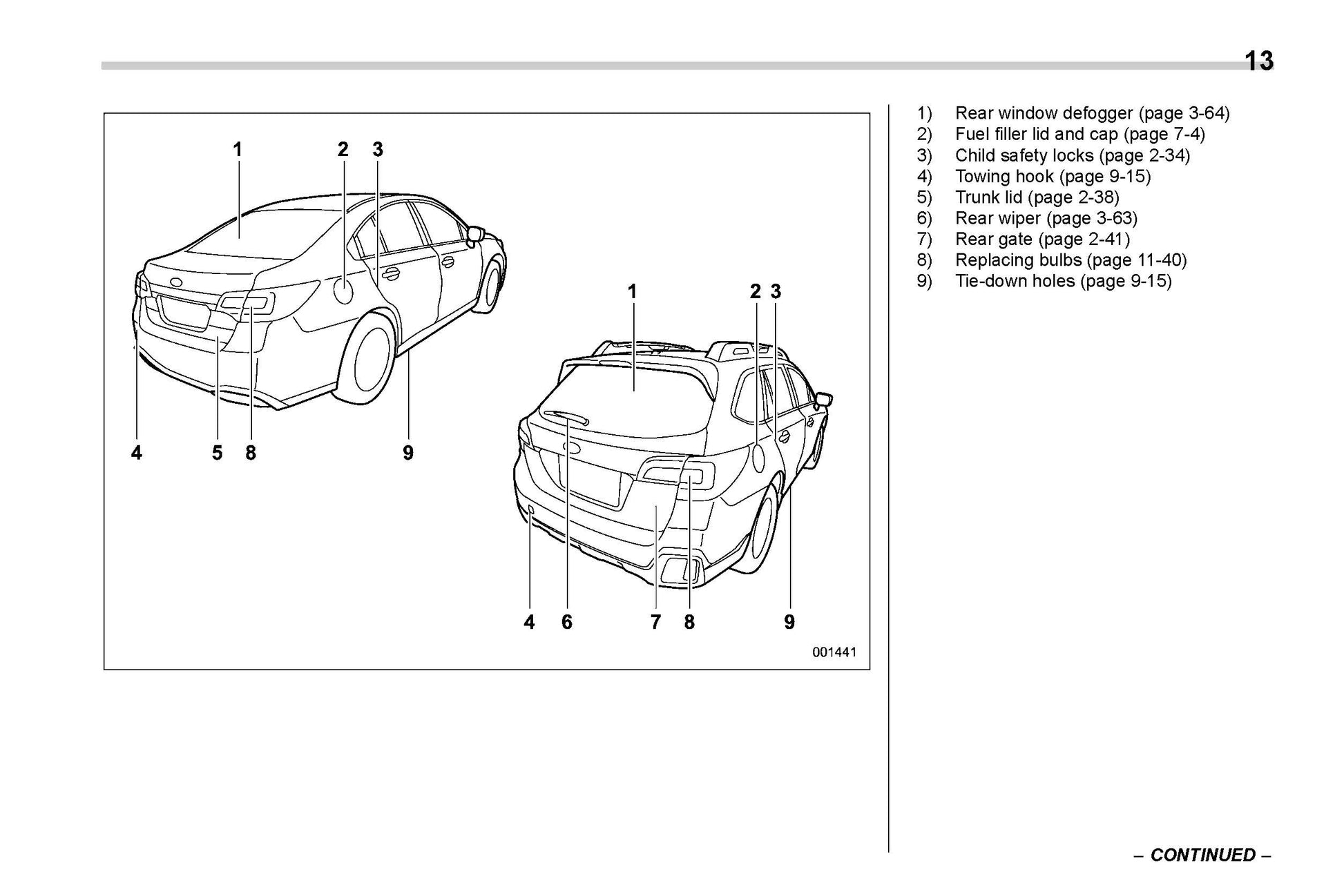 13

1 2 3

4 5 8 9

1 2 3

4 6 7 8 9

001441

1) Rear window defogger (page 3-64)
2) Fuel filler lid and cap (page 7-4)
3) Child safety locks (page 2-34)
4) Towing hook (page 9-15)
5) Trunk lid (page 2-38)
6) Rear wiper (page 3-63)
7) Rear gate (page 2-41)
8) Replacing bulbs (page 11-40)
9) Tie-down holes (page 9-15)

– CONTINUED –