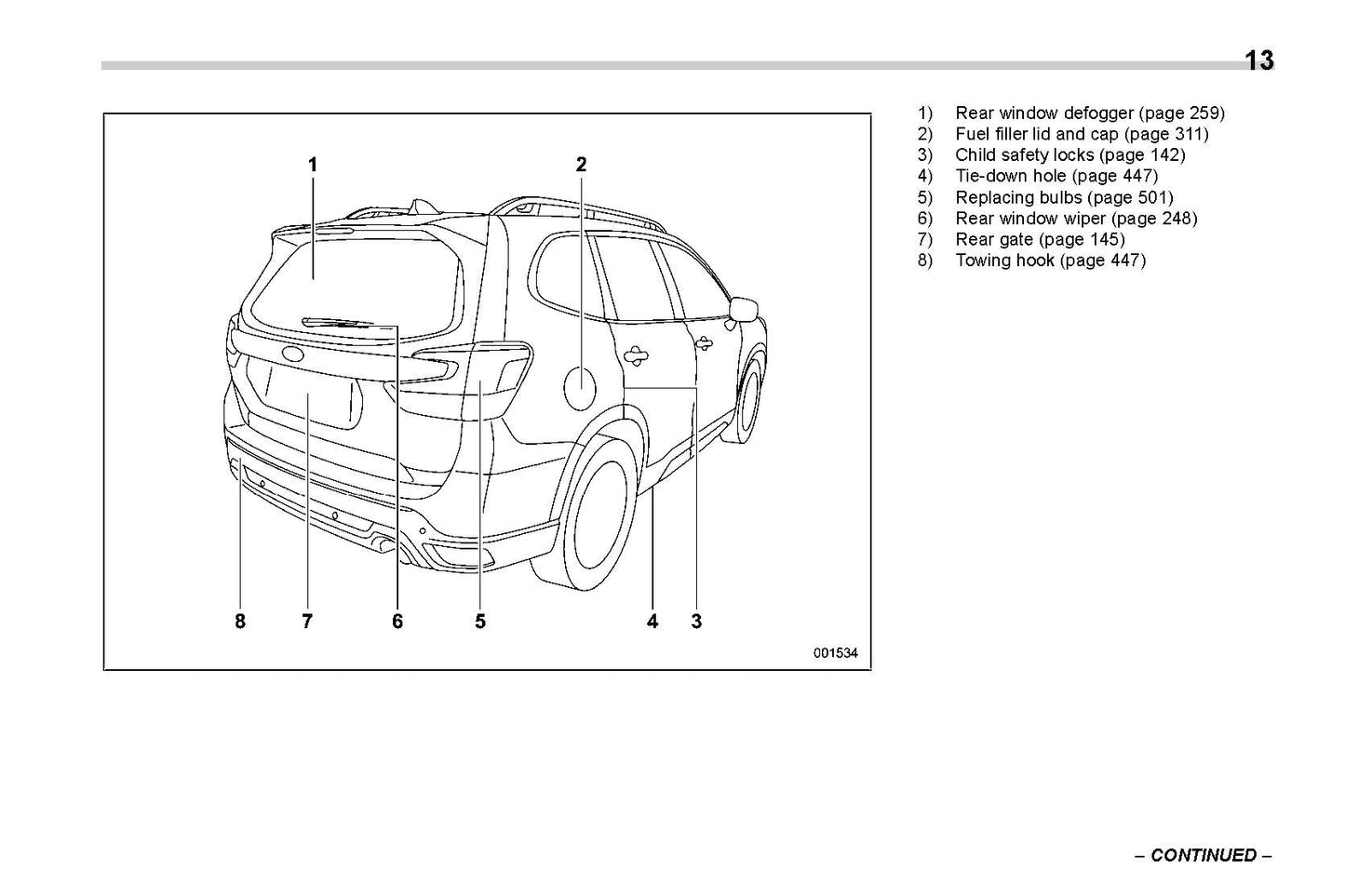 13

1
2
8 7 6 5 4 3
001534

1) Rear window defogger (page 259)
2) Fuel filler lid and cap (page 311)
3) Child safety locks (page 142)
4) Tie-down hole (page 447)
5) Replacing bulbs (page 501)
6) Rear window wiper (page 248)
7) Rear gate (page 145)
8) Towing hook (page 447)

– CONTINUED –