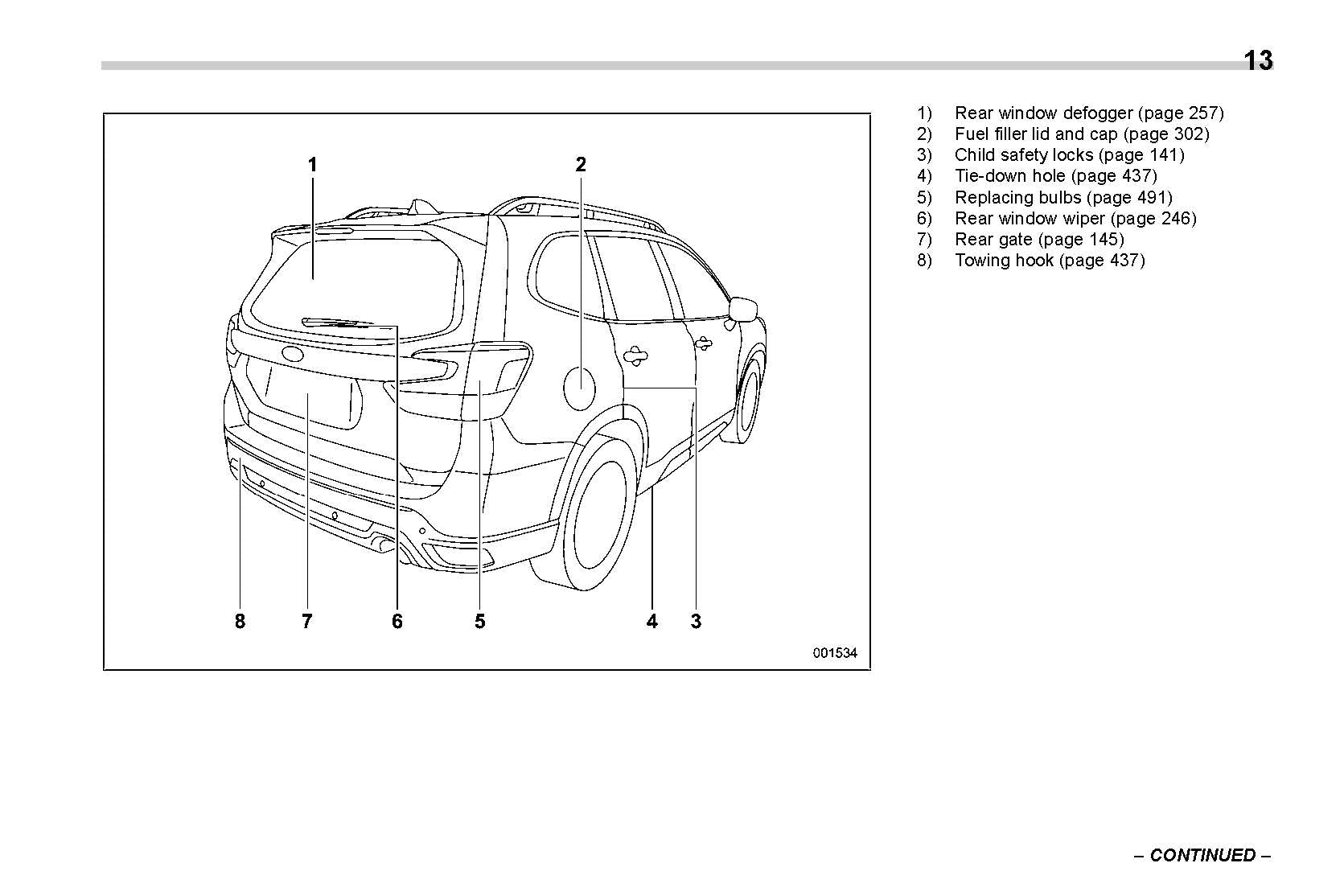 13

1
2
8 7 6 5 4 3
001534

1) Rear window defogger (page 257)
2) Fuel filler lid and cap (page 302)
3) Child safety locks (page 141)
4) Tie-down hole (page 437)
5) Replacing bulbs (page 491)
6) Rear window wiper (page 246)
7) Rear gate (page 145)
8) Towing hook (page 437)

– CONTINUED –