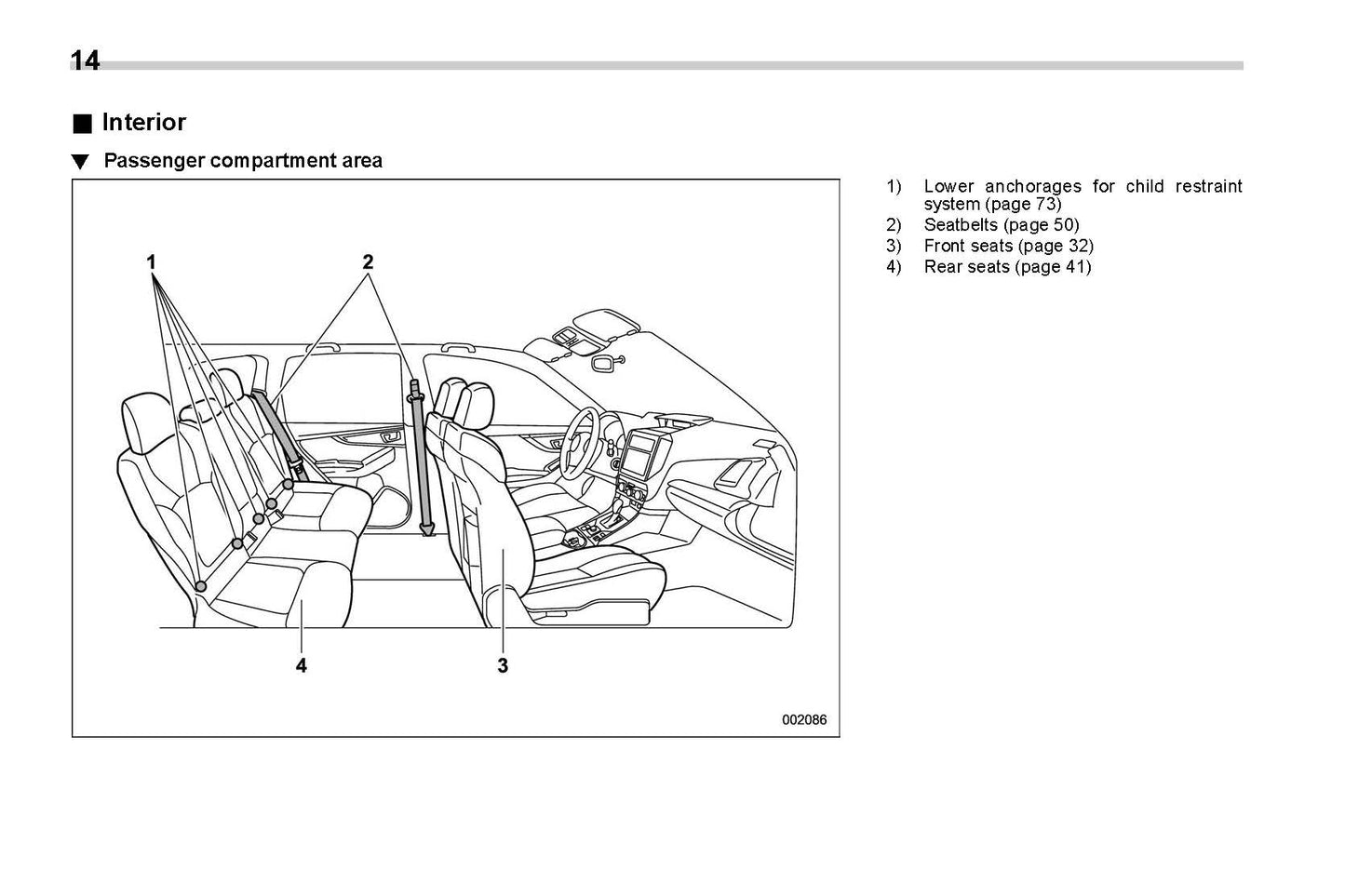 14

■ Interior

▼ Passenger compartment area

1

2

4

3

002086

1) Lower anchorages for child restraint system (page 73)
2) Seatbelts (page 50)
3) Front seats (page 32)
4) Rear seats (page 41)