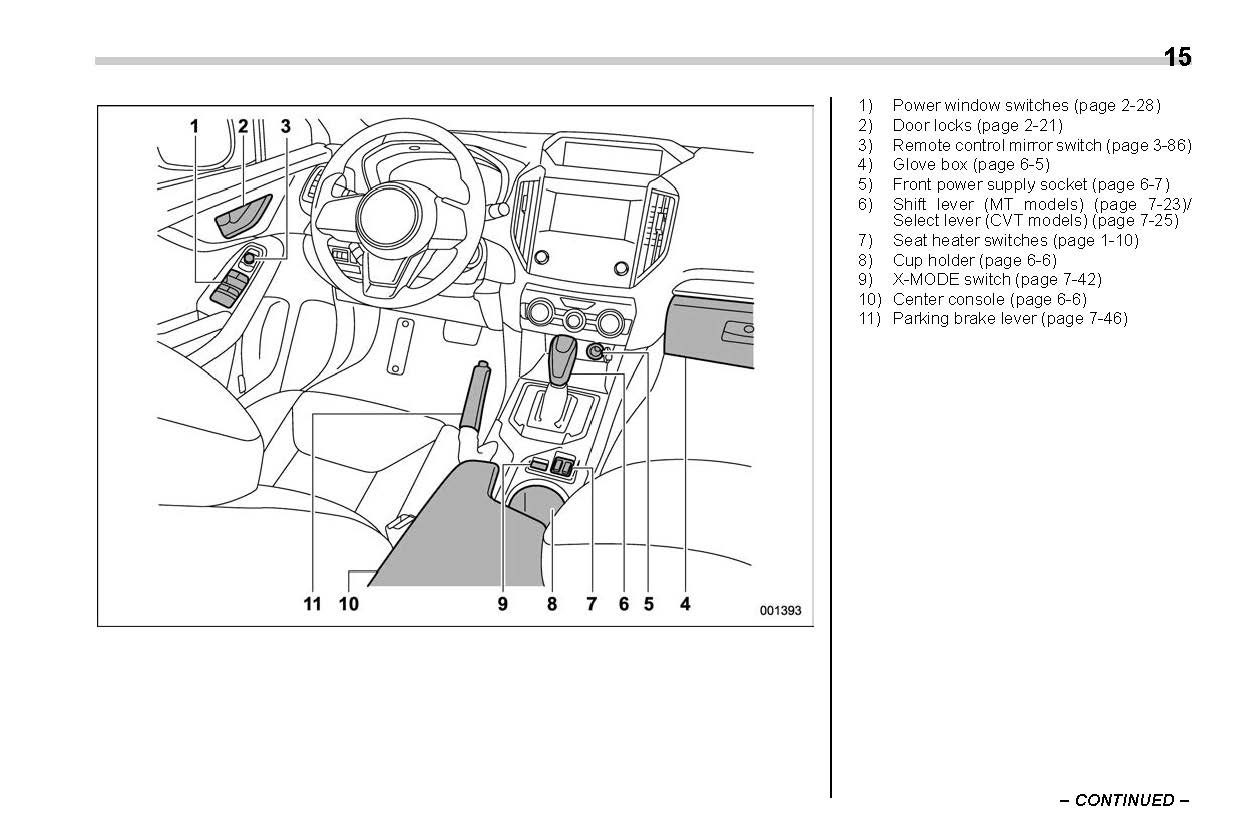 15

1 2 3

11 10 9 8 7 6 5 4

001393

1) Power window switches (page 2-28)
2) Door locks (page 2-21)
3) Remote control mirror switch (page 3-86)
4) Glove box (page 6-5)
5) Front power supply socket (page 6-7)
6) Shift lever (MT models) (page 7-23)/ Select lever (CVT models) (page 7-25)
7) Seat heater switches (page 1-10)
8) Cup holder (page 6-6)
9) X-MODE switch (page 7-42)
10) Center console (page 6-6)
11) Parking brake lever (page 7-46)

– CONTINUED –