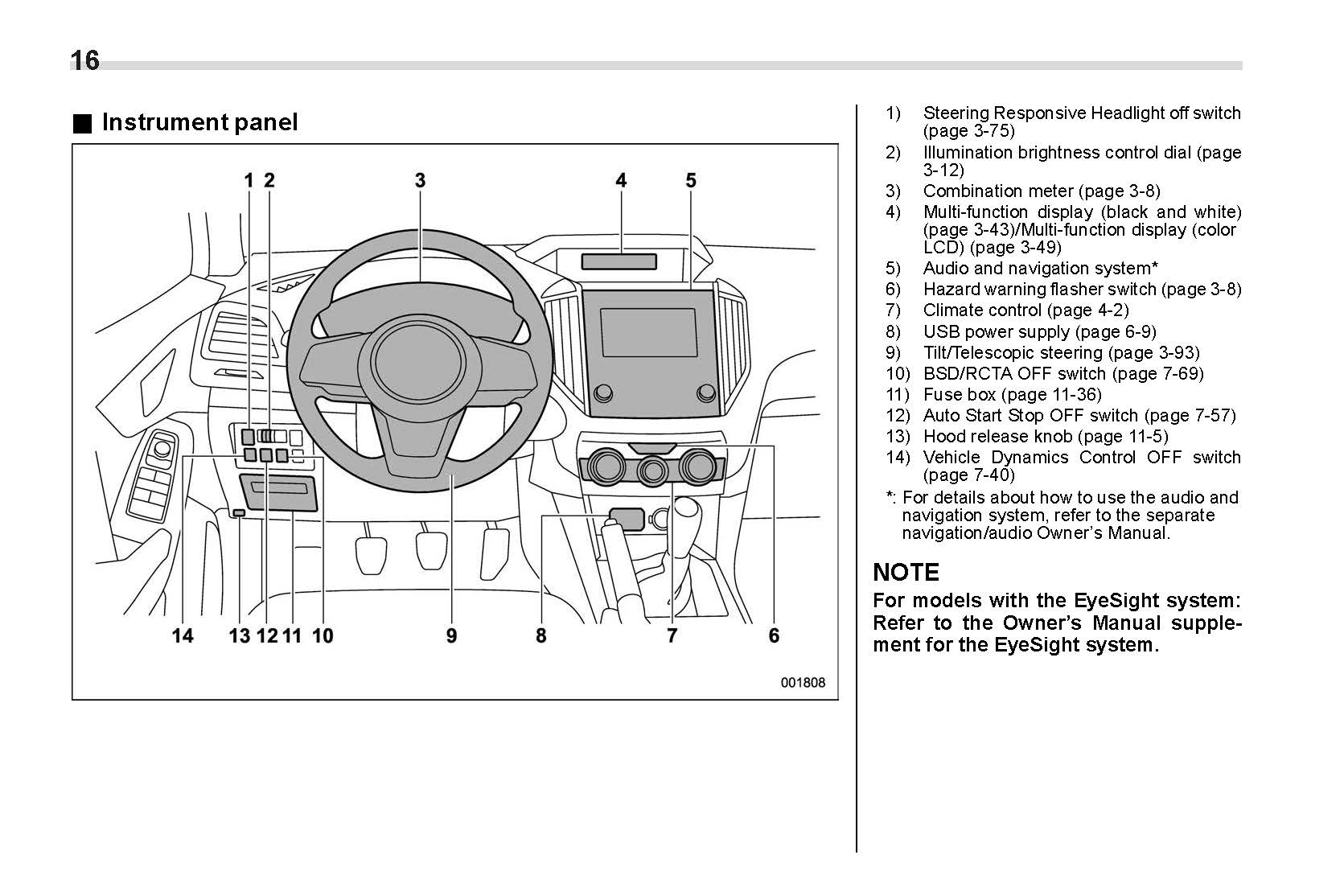 16

■ Instrument panel

1 2 3 4 5

14 13 12 11 10 9 8 7 6

001808

1) Steering Responsive Headlight off switch (page 3-75)
2) Illumination brightness control dial (page 3-12)
3) Combination meter (page 3-8)
4) Multi-function display (black and white) (page 3-43)/Multi-function display (color LCD) (page 3-49)
5) Audio and navigation system*
6) Hazard warning flasher switch (page 3-8)
7) Climate control (page 4-2)
8) USB power supply (page 6-9)
9) Tilt/Telescopic steering (page 3-93)
10) BSD/RCTA OFF switch (page 7-69)
11) Fuse box (page 11-36)
12) Auto Start Stop OFF switch (page 7-57)
13) Hood release knob (page 11-5)
14) Vehicle Dynamics Control OFF switch (page 7-40)
*: For details about how to use the audio and navigation system, refer to the separate navigation/audio Owner's Manual.

NOTE
For models with the EyeSight system: Refer to the Owner's Manual supplement for the EyeSight system.