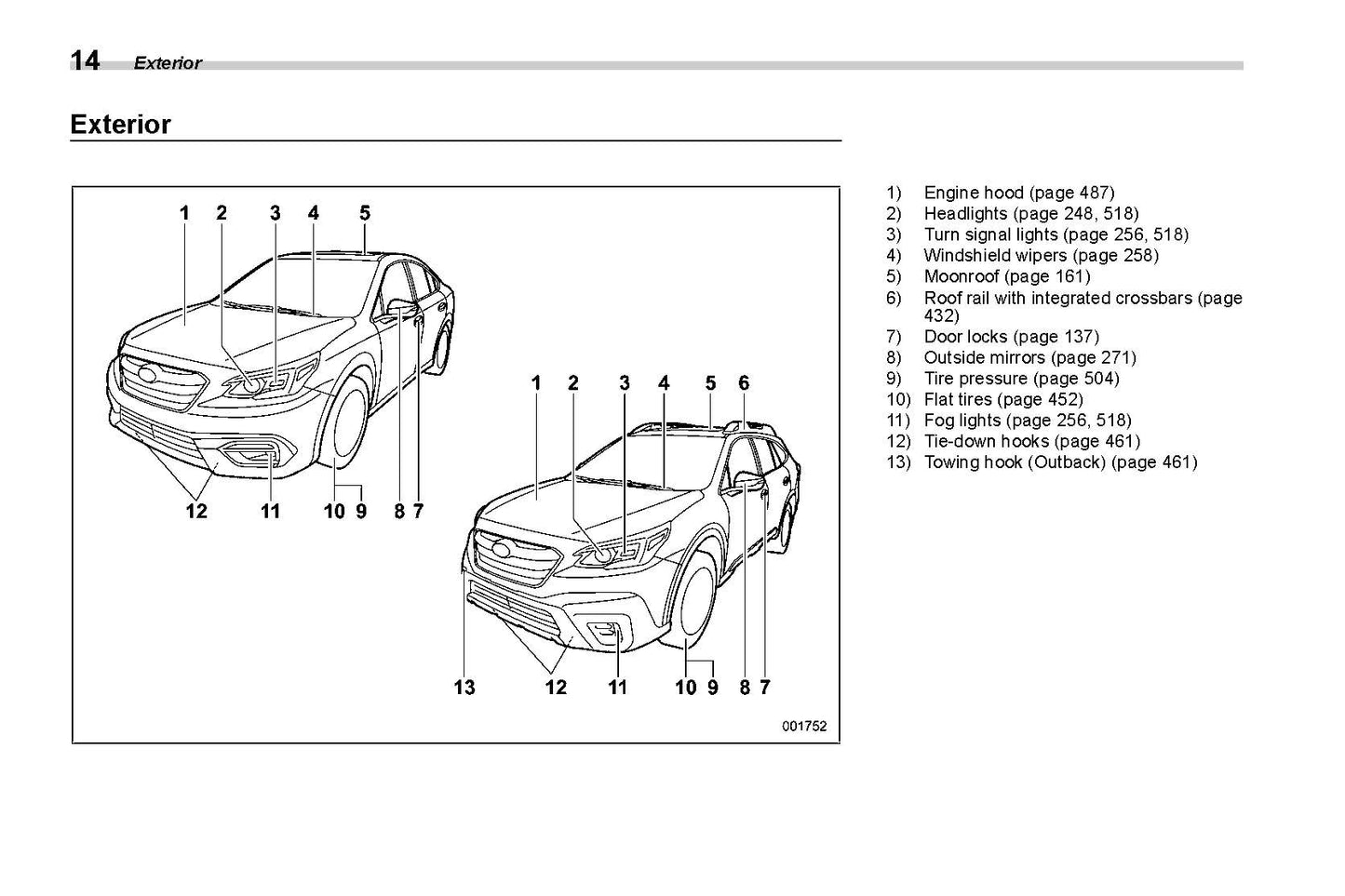 14 Exterior

Exterior

1 2 3 4 5

12 11 10 9 8 7

1 2 3 4 5 6

13 12 11 10 9 8 7

001752

1) Engine hood (page 487)
2) Headlights (page 248, 518)
3) Turn signal lights (page 256, 518)
4) Windshield wipers (page 258)
5) Moonroof (page 161)
6) Roof rail with integrated crossbars (page 432)
7) Door locks (page 137)
8) Outside mirrors (page 271)
9) Tire pressure (page 504)
10) Flat tires (page 452)
11) Fog lights (page 256, 518)
12) Tie-down hooks (page 461)
13) Towing hook (Outback) (page 461)